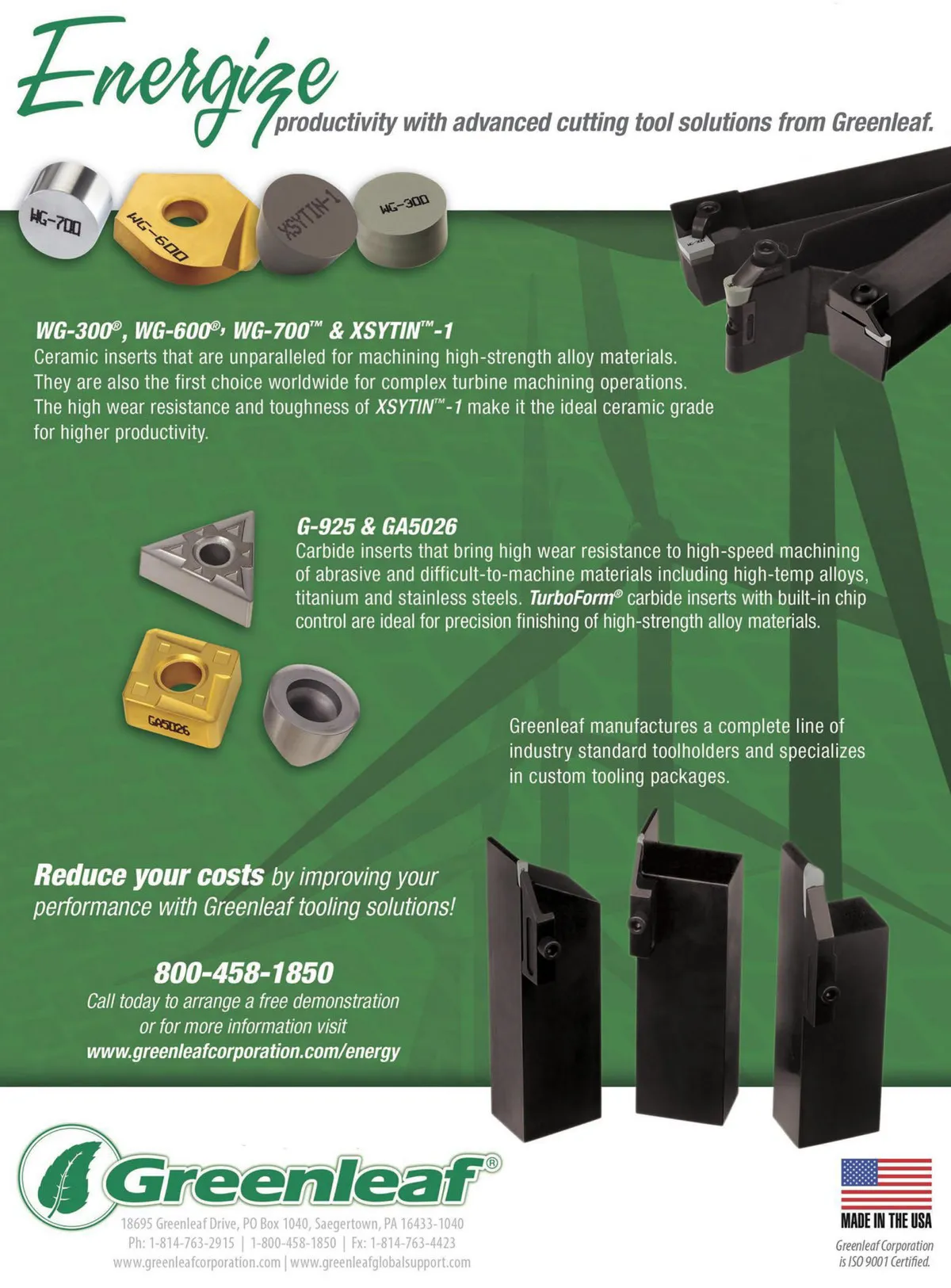 Energize productivity with advanced cutting tool solutions from Greenleaf.

WG-700 WG-600 XSYTIN-1 WG-300

WG-300®, WG-600®, WG-700™ & XSYTIN™-1
Ceramic inserts that are unparalleled for machining high-strength alloy materials. They are also the first choice worldwide for complex turbine machining operations. The high wear resistance and toughness of XSYTIN™-1 make it the ideal ceramic grade for higher productivity.

G-925 & GA5026
Carbide inserts that bring high wear resistance to high-speed machining of abrasive and difficult-to-machine materials including high-temp alloys, titanium and stainless steels. TurboForm® carbide inserts with built-in chip control are ideal for precision finishing of high-strength alloy materials.

GA5026

Greenleaf manufactures a complete line of industry standard toolholders and specializes in custom tooling packages.

Reduce your costs by improving your performance with Greenleaf tooling solutions!

800-458-1850
Call today to arrange a free demonstration or for more information visit
www.greenleafcorporation.com/energy

Greenleaf®
18695 Greenleaf Drive, PO Box 1040, Saegertown, PA 16433-1040
Ph: 1-814-763-2915 | 1-800-458-1850 | Fx: 1-814-763-4423
www.greenleafcorporation.com | www.greenleafglobalsupport.com

MADE IN THE USA
Greenleaf Corporation is ISO 9001 Certified.