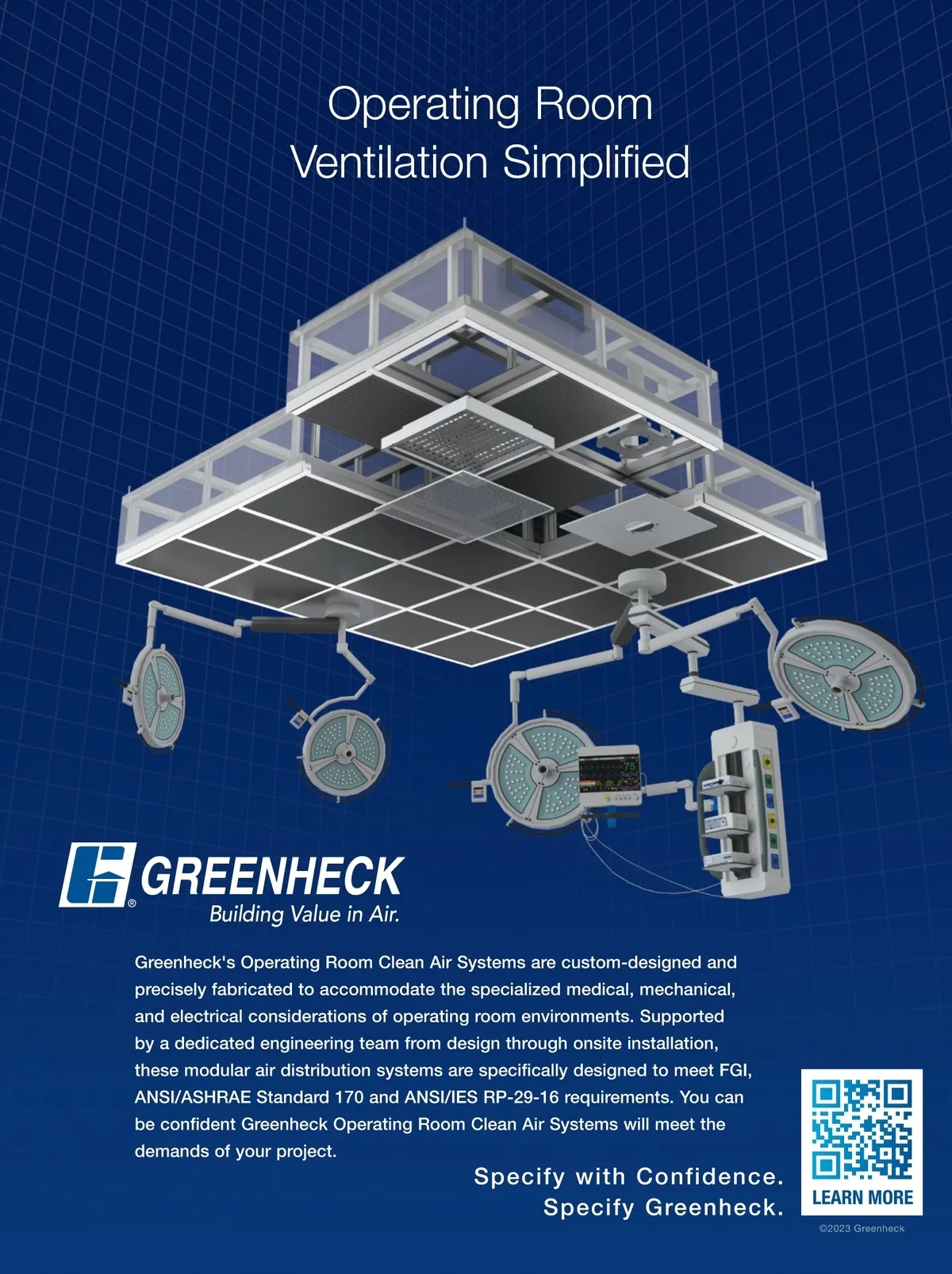 Operating Room
Ventilation Simplified

75

GREENHECK®
Building Value in Air.

Greenheck's Operating Room Clean Air Systems are custom-designed and precisely fabricated to accommodate the specialized medical, mechanical, and electrical considerations of operating room environments. Supported by a dedicated engineering team from design through onsite installation, these modular air distribution systems are specifically designed to meet FGI, ANSI/ASHRAE Standard 170 and ANSI/IES RP-29-16 requirements. You can be confident Greenheck Operating Room Clean Air Systems will meet the demands of your project.

Specify with Confidence.
Specify Greenheck.

LEARN MORE

©2023 Greenheck