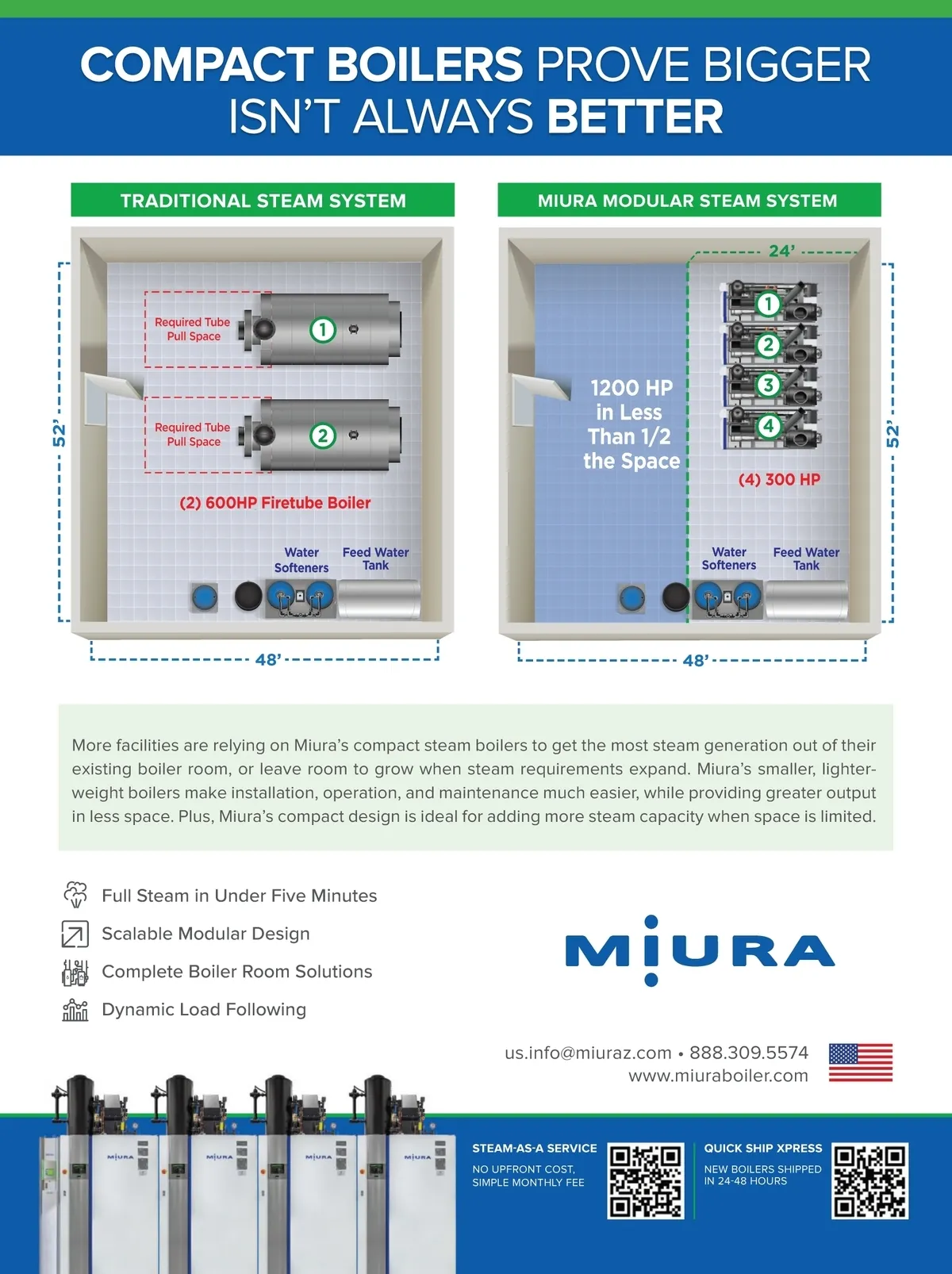 COMPACT BOILERS PROVE BIGGER ISN'T ALWAYS BETTER

TRADITIONAL STEAM SYSTEM

52'

Required Tube Pull Space

1

Required Tube Pull Space

2

(2) 600HP Firetube Boiler

Water Softeners

Feed Water Tank

48'

MIURA MODULAR STEAM SYSTEM

24'

1

2

3

4

1200 HP in Less Than 1/2 the Space

(4) 300 HP

52'

Water Softeners

Feed Water Tank

48'

More facilities are relying on Miura's compact steam boilers to get the most steam generation out of their existing boiler room, or leave room to grow when steam requirements expand. Miura's smaller, lighter-weight boilers make installation, operation, and maintenance much easier, while providing greater output in less space. Plus, Miura's compact design is ideal for adding more steam capacity when space is limited.

Full Steam in Under Five Minutes

Scalable Modular Design

Complete Boiler Room Solutions

Dynamic Load Following

MIURA

us.info@miuraz.com • 888.309.5574
www.miuraboiler.com

MIURA MIURA MIURA MIURA

STEAM-AS-A SERVICE
NO UPFRONT COST, SIMPLE MONTHLY FEE

QUICK SHIP XPRESS
NEW BOILERS SHIPPED IN 24-48 HOURS