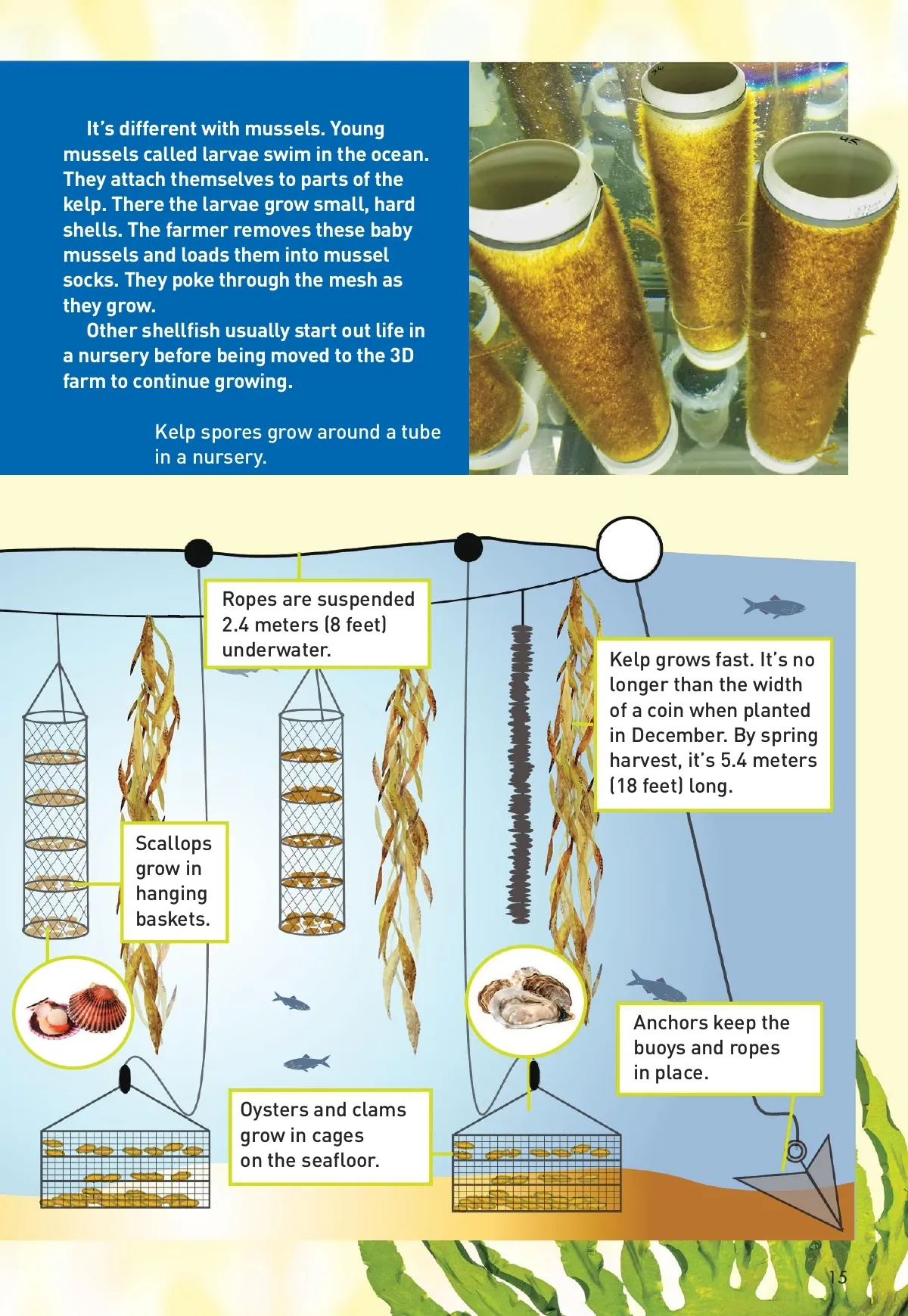 It's different with mussels. Young mussels called larvae swim in the ocean. They attach themselves to parts of the kelp. There the larvae grow small, hard shells. The farmer removes these baby mussels and loads them into mussel socks. They poke through the mesh as they grow.

Other shellfish usually start out life in a nursery before being moved to the 3D farm to continue growing.

Kelp spores grow around a tube in a nursery.

Ropes are suspended 2.4 meters (8 feet) underwater.

Kelp grows fast. It's no longer than the width of a coin when planted in December. By spring harvest, it's 5.4 meters (18 feet) long.

Scallops grow in hanging baskets.

Anchors keep the buoys and ropes in place.

Oysters and clams grow in cages on the seafloor.

15