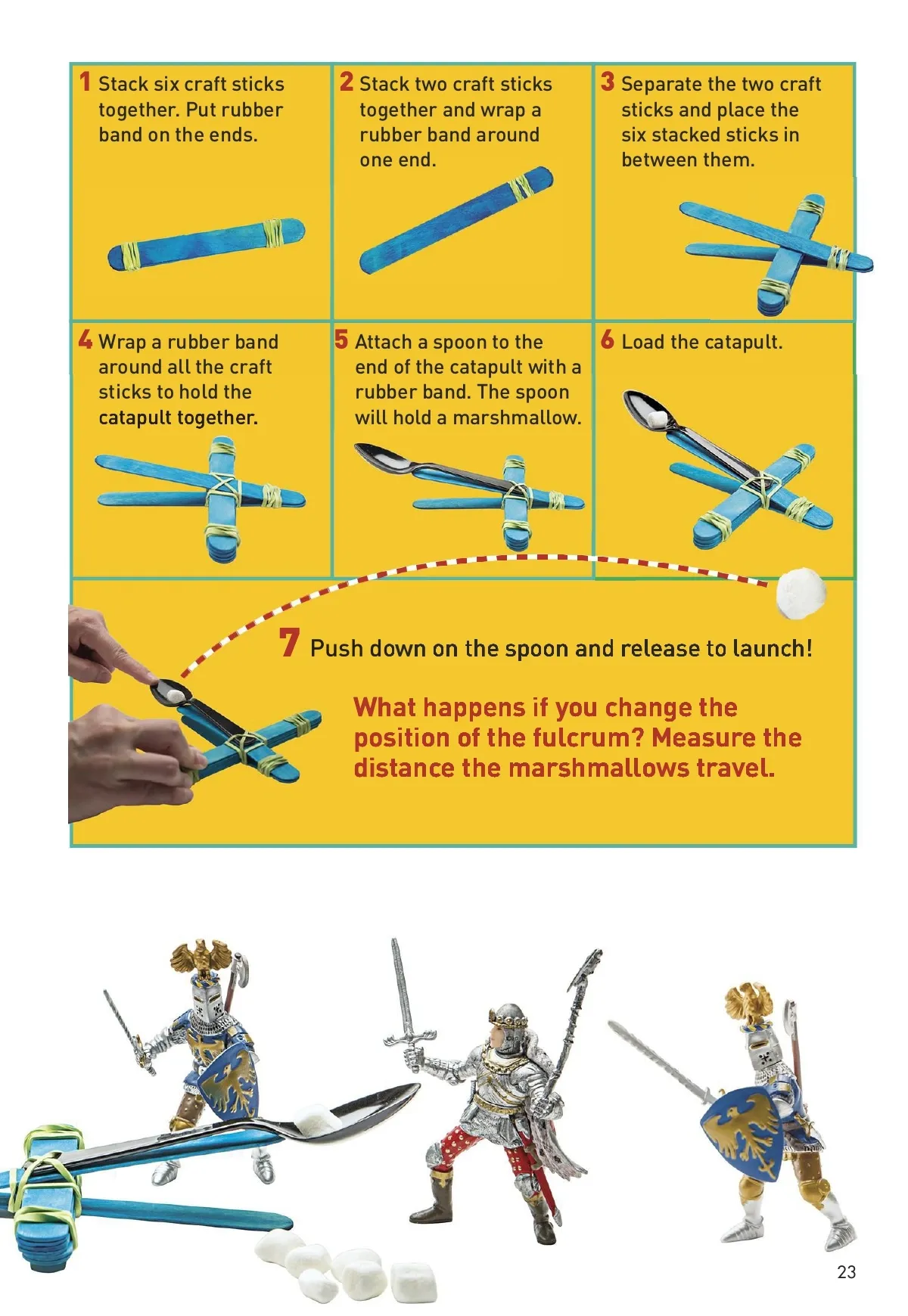 1 Stack six craft sticks together. Put rubber band on the ends.

2 Stack two craft sticks together and wrap a rubber band around one end.

3 Separate the two craft sticks and place the six stacked sticks in between them.

4 Wrap a rubber band around all the craft sticks to hold the catapult together.

5 Attach a spoon to the end of the catapult with a rubber band. The spoon will hold a marshmallow.

6 Load the catapult.

7 Push down on the spoon and release to launch!

What happens if you change the position of the fulcrum? Measure the distance the marshmallows travel.

23