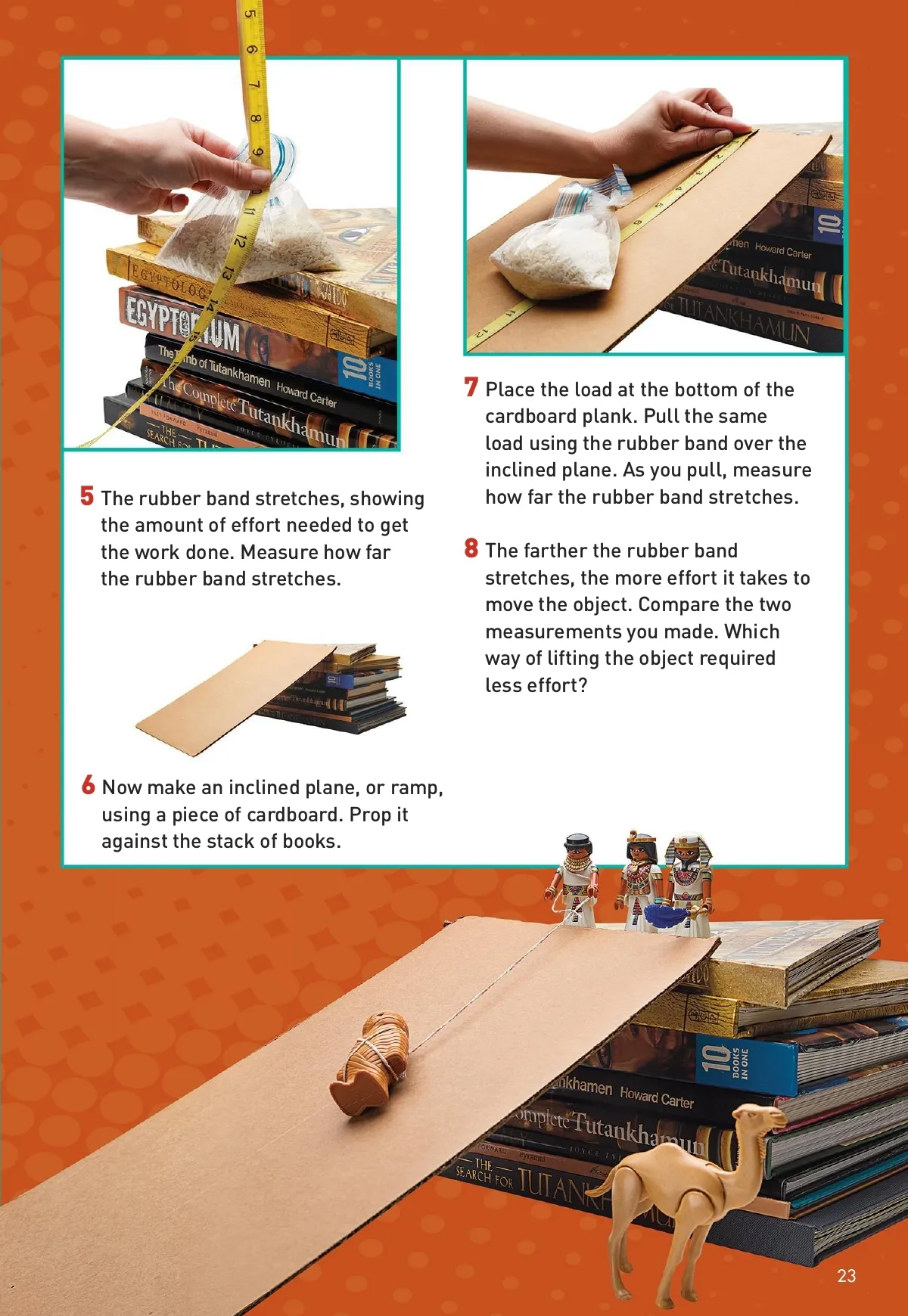 5 The rubber band stretches, showing the amount of effort needed to get the work done. Measure how far the rubber band stretches.

6 Now make an inclined plane, or ramp, using a piece of cardboard. Prop it against the stack of books.

7 Place the load at the bottom of the cardboard plank. Pull the same load using the rubber band over the inclined plane. As you pull, measure how far the rubber band stretches.

8 The farther the rubber band stretches, the more effort it takes to move the object. Compare the two measurements you made. Which way of lifting the object required less effort?

23