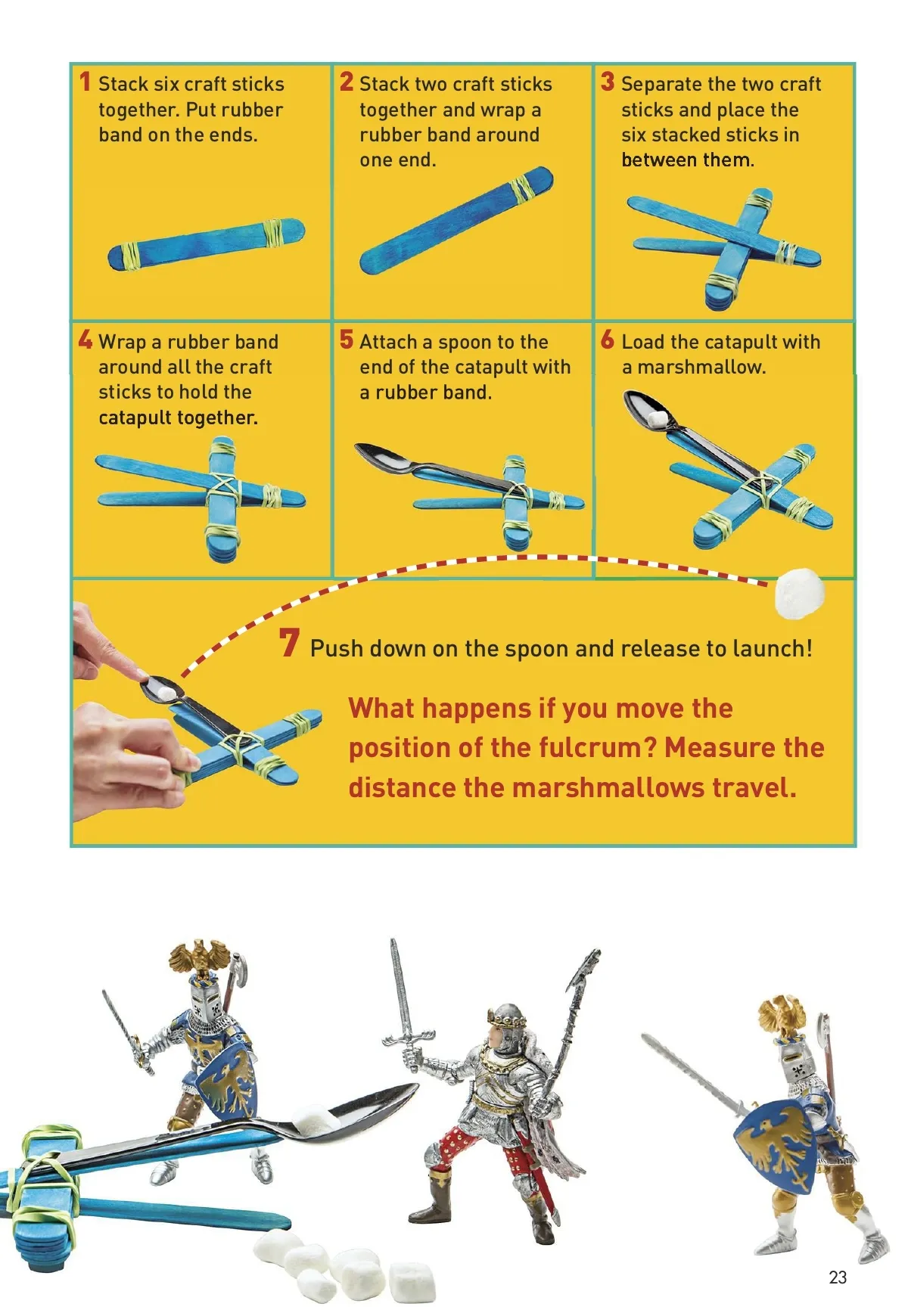 1 Stack six craft sticks together. Put rubber band on the ends.

2 Stack two craft sticks together and wrap a rubber band around one end.

3 Separate the two craft sticks and place the six stacked sticks in between them.

4 Wrap a rubber band around all the craft sticks to hold the catapult together.

5 Attach a spoon to the end of the catapult with a rubber band.

6 Load the catapult with a marshmallow.

7 Push down on the spoon and release to launch!

What happens if you move the position of the fulcrum? Measure the distance the marshmallows travel.

23