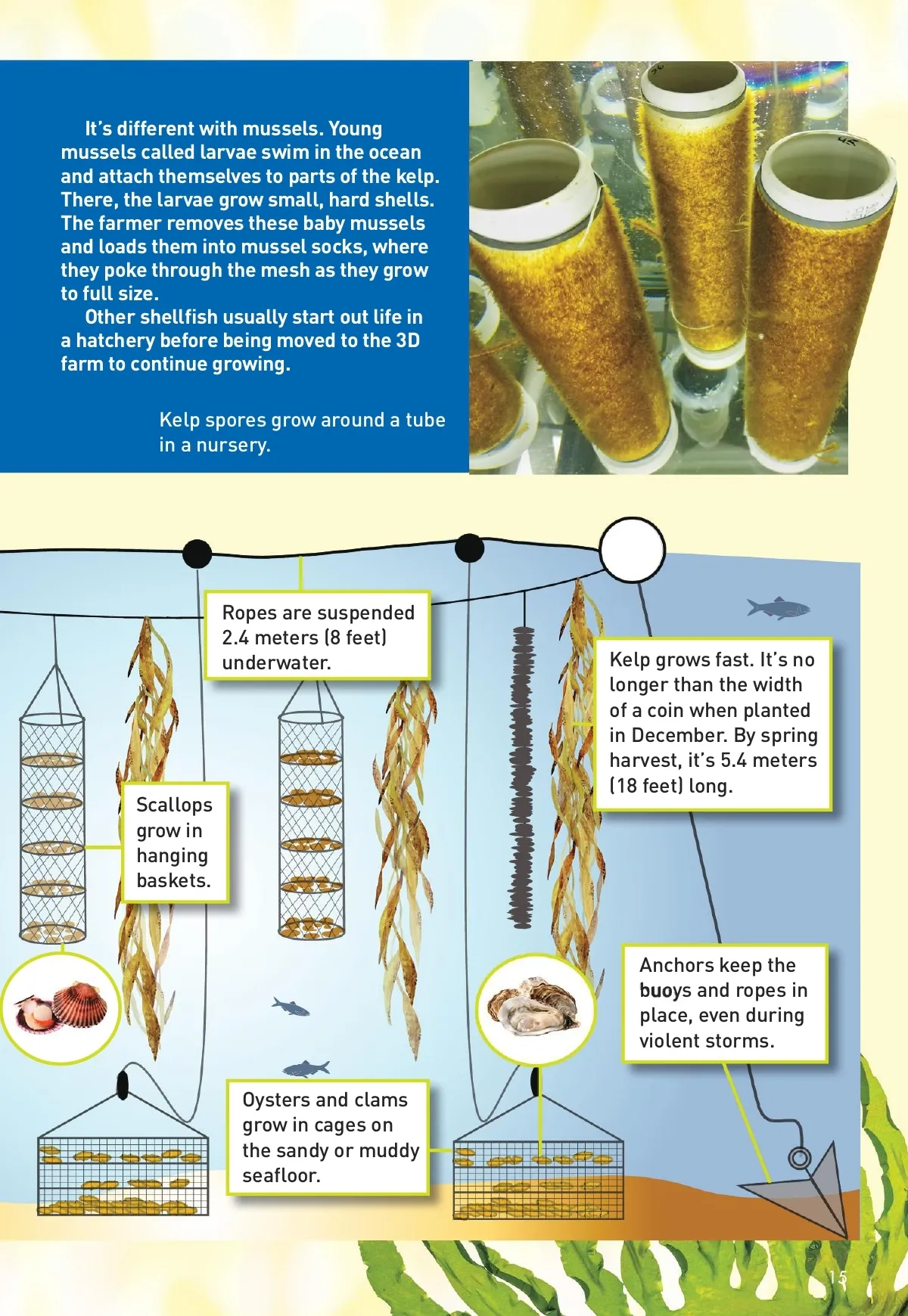 It's different with mussels. Young mussels called larvae swim in the ocean and attach themselves to parts of the kelp. There, the larvae grow small, hard shells. The farmer removes these baby mussels and loads them into mussel socks, where they poke through the mesh as they grow to full size.

Other shellfish usually start out life in a hatchery before being moved to the 3D farm to continue growing.

Kelp spores grow around a tube in a nursery.

Ropes are suspended 2.4 meters (8 feet) underwater.

Kelp grows fast. It's no longer than the width of a coin when planted in December. By spring harvest, it's 5.4 meters (18 feet) long.

Scallops grow in hanging baskets.

Anchors keep the buoys and ropes in place, even during violent storms.

Oysters and clams grow in cages on the sandy or muddy seafloor.

15