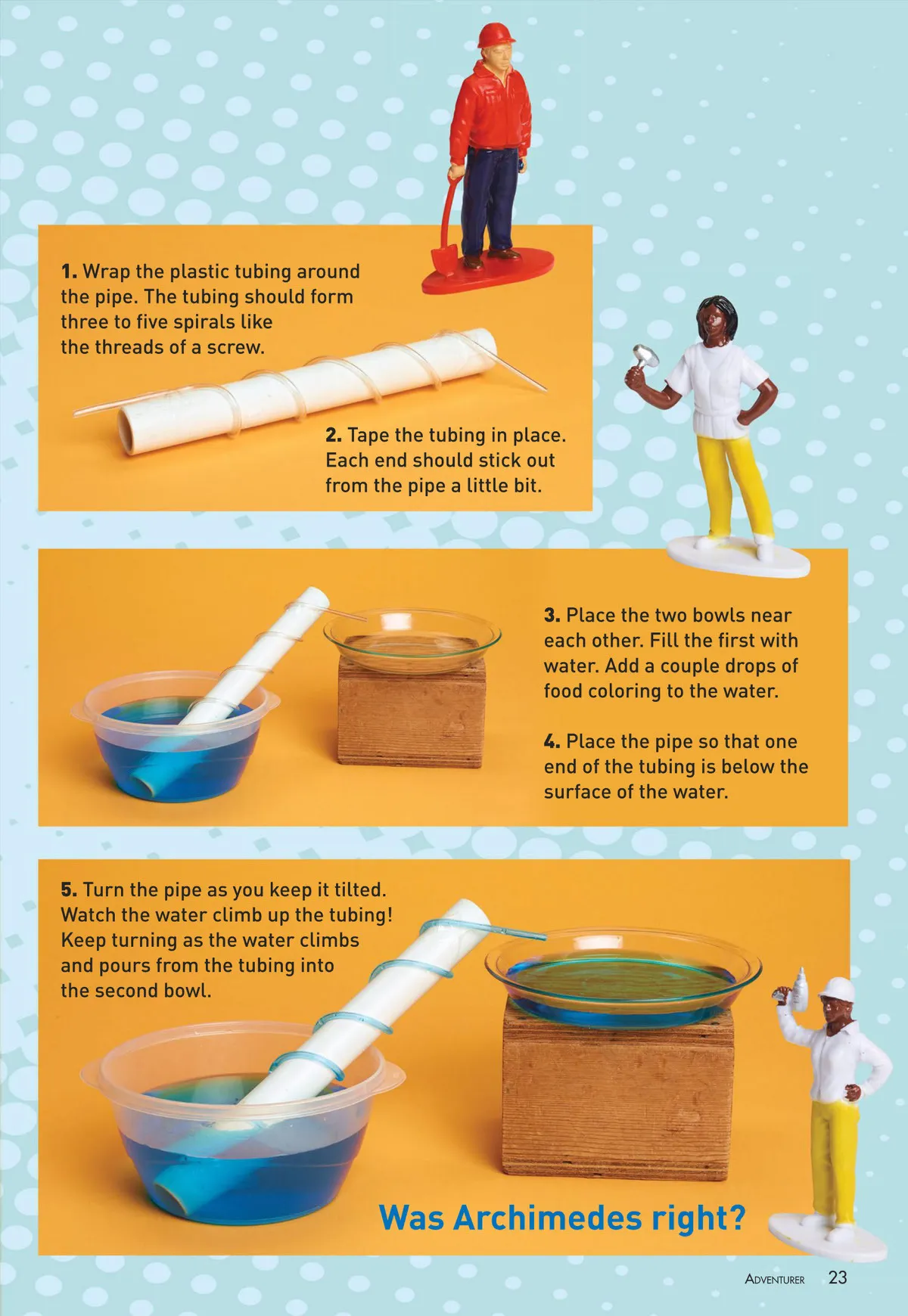 1. Wrap the plastic tubing around the pipe. The tubing should form three to five spirals like the threads of a screw.

2. Tape the tubing in place. Each end should stick out from the pipe a little bit.

3. Place the two bowls near each other. Fill the first with water. Add a couple drops of food coloring to the water.

4. Place the pipe so that one end of the tubing is below the surface of the water.

5. Turn the pipe as you keep it tilted. Watch the water climb up the tubing! Keep turning as the water climbs and pours from the tubing into the second bowl.

Was Archimedes right?

ADVENTURER 23