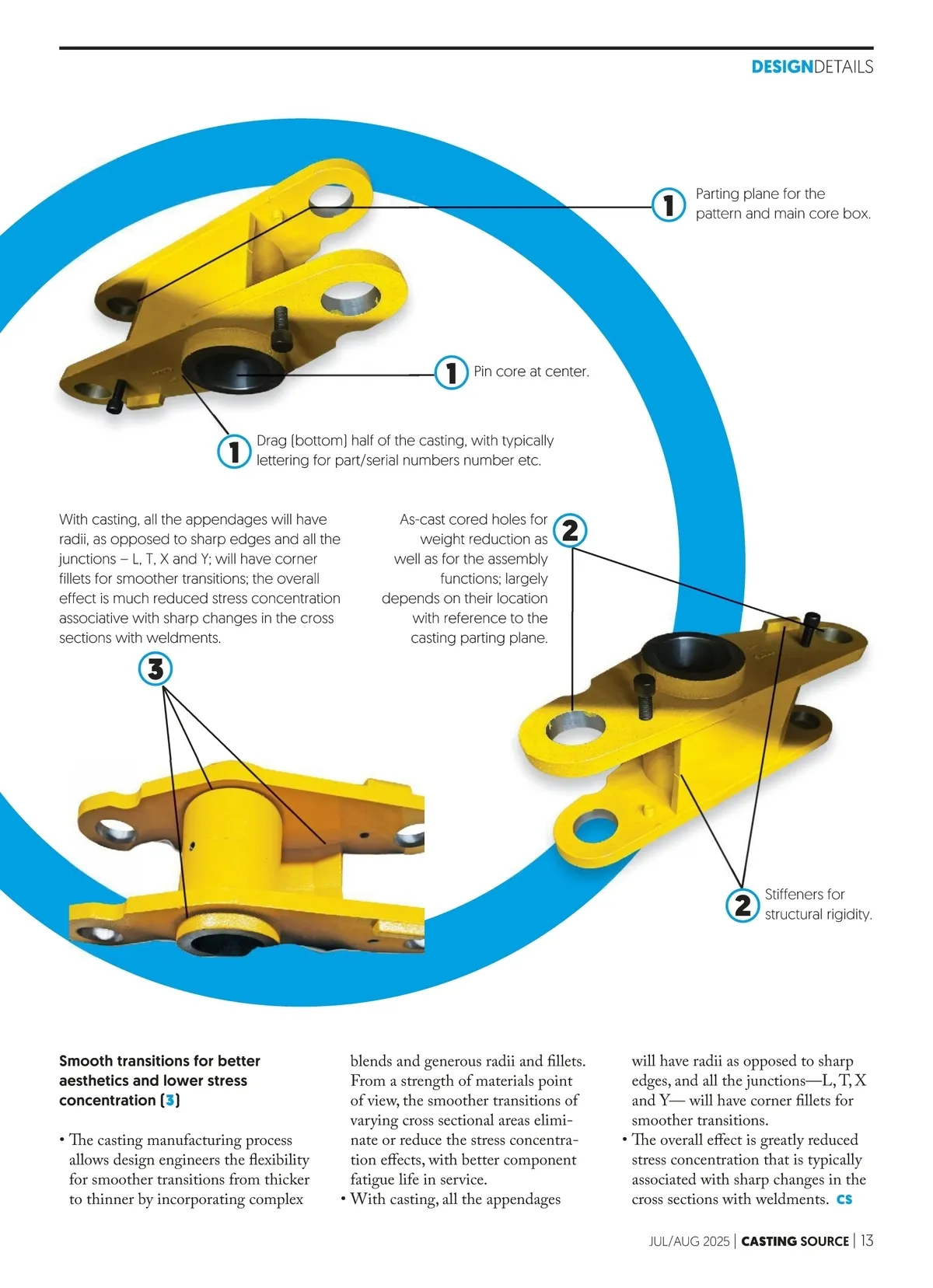 DESIGNDETAILS

1 Parting plane for the pattern and main core box.

1 Pin core at center.

1 Drag (bottom) half of the casting, with typically lettering for part/serial numbers number etc.

With casting, all the appendages will have radii, as opposed to sharp edges and all the junctions – L, T, X and Y; will have corner fillets for smoother transitions; the overall effect is much reduced stress concentration associative with sharp changes in the cross sections with weldments.

3

As-cast cored holes for weight reduction as well as for the assembly functions; largely depends on their location with reference to the casting parting plane.

2

2 Stiffeners for structural rigidity.

Smooth transitions for better aesthetics and lower stress concentration (3)

• The casting manufacturing process allows design engineers the flexibility for smoother transitions from thicker to thinner by incorporating complex blends and generous radii and fillets. From a strength of materials point of view, the smoother transitions of varying cross sectional areas eliminate or reduce the stress concentration effects, with better component fatigue life in service.

• With casting, all the appendages will have radii as opposed to sharp edges, and all the junctions—L, T, X and Y— will have corner fillets for smoother transitions.

• The overall effect is greatly reduced stress concentration that is typically associated with sharp changes in the cross sections with weldments. CS

JUL/AUG 2025 | CASTING SOURCE | 13