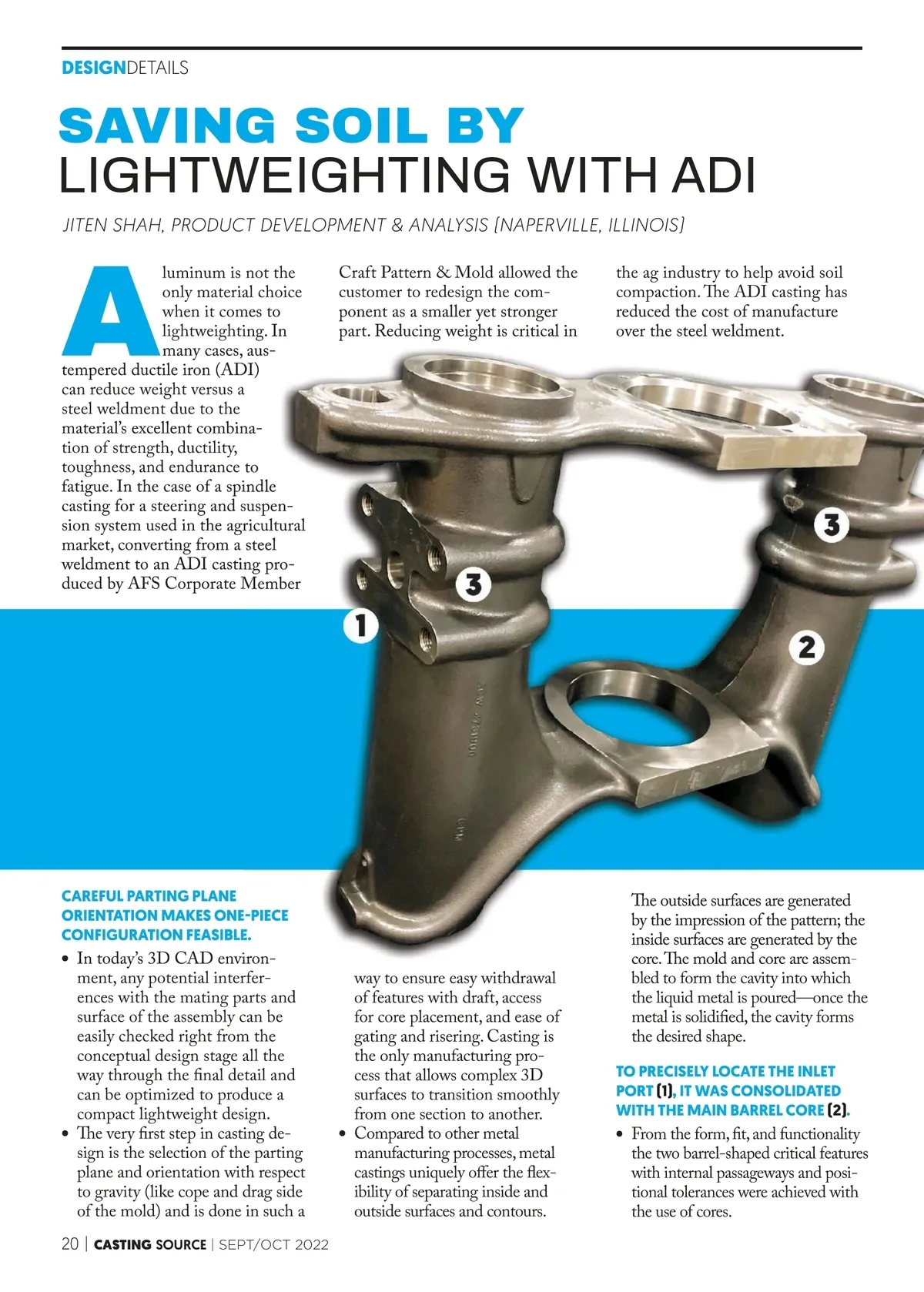 DESIGNDETAILS

SAVING SOIL BY LIGHTWEIGHTING WITH ADI

JITEN SHAH, PRODUCT DEVELOPMENT & ANALYSIS (NAPERVILLE, ILLINOIS)

Aluminum is not the only material choice when it comes to lightweighting. In many cases, austempered ductile iron (ADI) can reduce weight versus a steel weldment due to the material's excellent combination of strength, ductility, toughness, and endurance to fatigue. In the case of a spindle casting for a steering and suspension system used in the agricultural market, converting from a steel weldment to an ADI casting produced by AFS Corporate Member Craft Pattern & Mold allowed the customer to redesign the component as a smaller yet stronger part. Reducing weight is critical in the ag industry to help avoid soil compaction. The ADI casting has reduced the cost of manufacture over the steel weldment.

3

3

1

2

CAREFUL PARTING PLANE ORIENTATION MAKES ONE-PIECE CONFIGURATION FEASIBLE.

• In today's 3D CAD environment, any potential interferences with the mating parts and surface of the assembly can be easily checked right from the conceptual design stage all the way through the final detail and can be optimized to produce a compact lightweight design.
• The very first step in casting design is the selection of the parting plane and orientation with respect to gravity (like cope and drag side of the mold) and is done in such a way to ensure easy withdrawal of features with draft, access for core placement, and ease of gating and risering. Casting is the only manufacturing process that allows complex 3D surfaces to transition smoothly from one section to another.
• Compared to other metal manufacturing processes, metal castings uniquely offer the flexibility of separating inside and outside surfaces and contours. The outside surfaces are generated by the impression of the pattern; the inside surfaces are generated by the core. The mold and core are assembled to form the cavity into which the liquid metal is poured—once the metal is solidified, the cavity forms the desired shape.

TO PRECISELY LOCATE THE INLET PORT (1), IT WAS CONSOLIDATED WITH THE MAIN BARREL CORE (2).

• From the form, fit, and functionality the two barrel-shaped critical features with internal passageways and positional tolerances were achieved with the use of cores.

20 | CASTING SOURCE | SEPT/OCT 2022