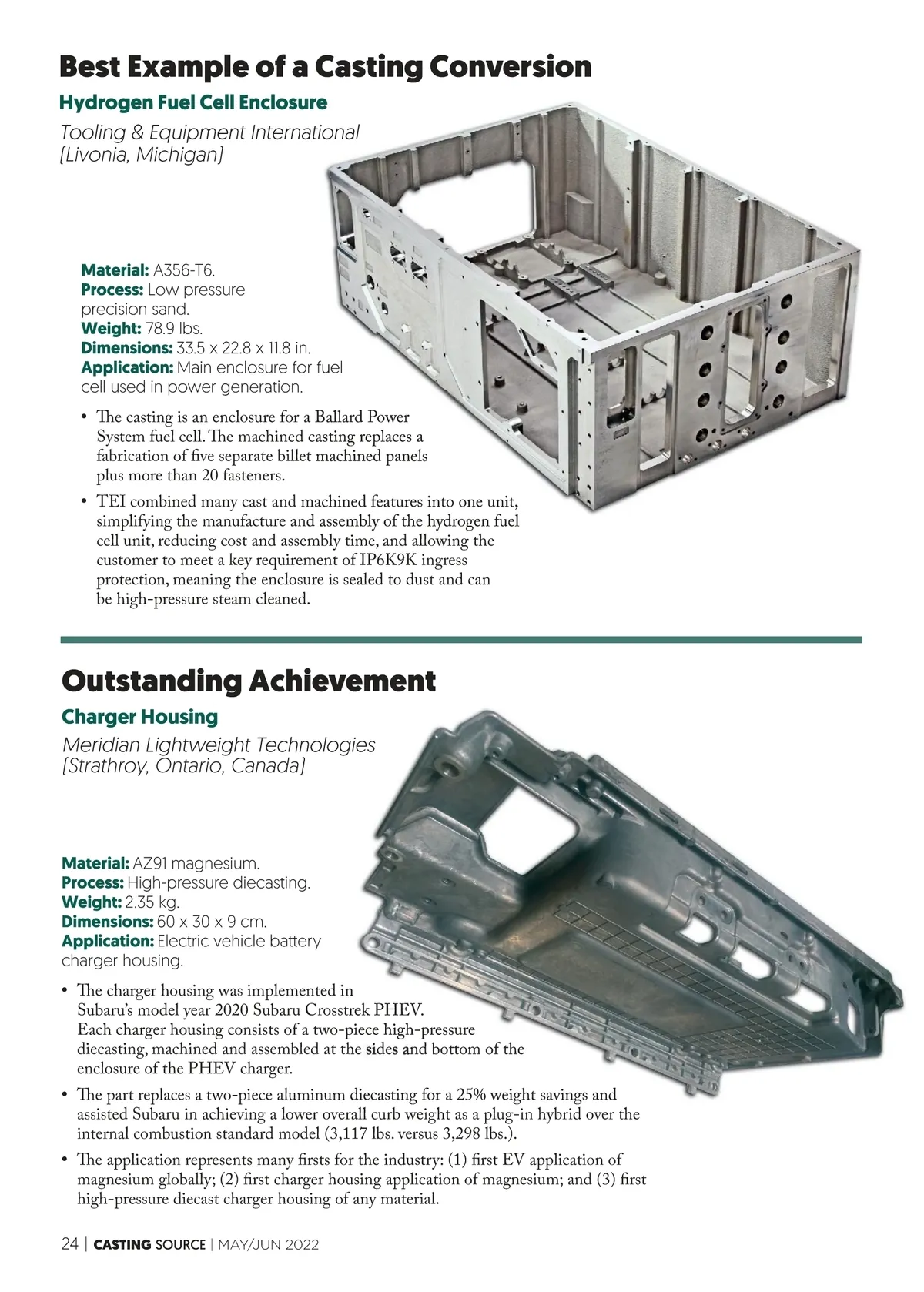 Best Example of a Casting Conversion

Hydrogen Fuel Cell Enclosure

Tooling & Equipment International (Livonia, Michigan)

Material: A356-T6.
Process: Low pressure precision sand.
Weight: 78.9 lbs.
Dimensions: 33.5 x 22.8 x 11.8 in.
Application: Main enclosure for fuel cell used in power generation.

• The casting is an enclosure for a Ballard Power System fuel cell. The machined casting replaces a fabrication of five separate billet machined panels plus more than 20 fasteners.

• TEI combined many cast and machined features into one unit, simplifying the manufacture and assembly of the hydrogen fuel cell unit, reducing cost and assembly time, and allowing the customer to meet a key requirement of IP6K9K ingress protection, meaning the enclosure is sealed to dust and can be high-pressure steam cleaned.

Outstanding Achievement

Charger Housing

Meridian Lightweight Technologies (Strathroy, Ontario, Canada)

Material: AZ91 magnesium.
Process: High-pressure diecasting.
Weight: 2.35 kg.
Dimensions: 60 x 30 x 9 cm.
Application: Electric vehicle battery charger housing.

• The charger housing was implemented in Subaru's model year 2020 Subaru Crosstrek PHEV. Each charger housing consists of a two-piece high-pressure diecasting, machined and assembled at the sides and bottom of the enclosure of the PHEV charger.

• The part replaces a two-piece aluminum diecasting for a 25% weight savings and assisted Subaru in achieving a lower overall curb weight as a plug-in hybrid over the internal combustion standard model (3,117 lbs. versus 3,298 lbs.).

• The application represents many firsts for the industry: (1) first EV application of magnesium globally; (2) first charger housing application of magnesium; and (3) first high-pressure diecast charger housing of any material.

24 | CASTING SOURCE | MAY/JUN 2022