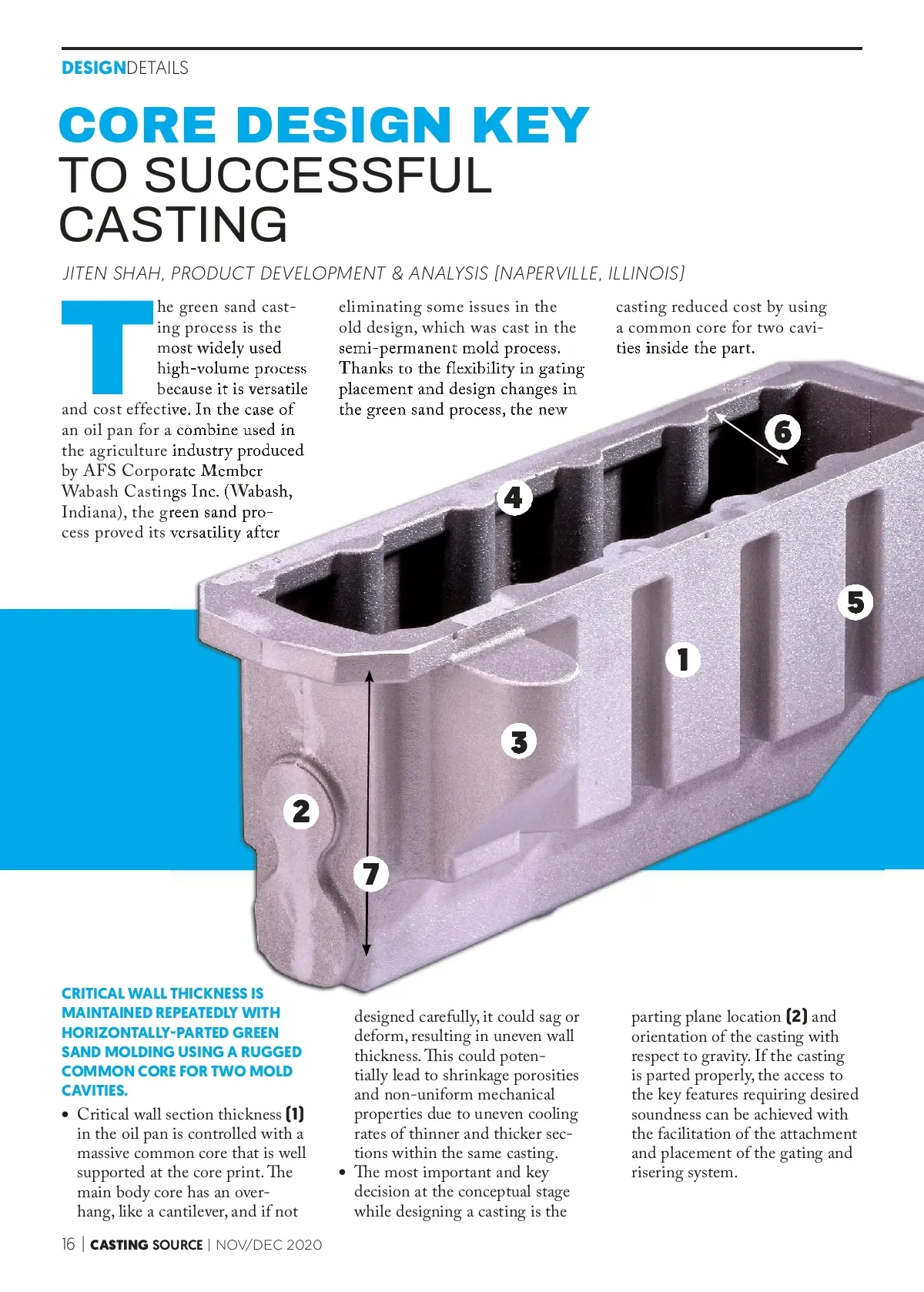 DESIGNDETAILS

CORE DESIGN KEY TO SUCCESSFUL CASTING

JITEN SHAH, PRODUCT DEVELOPMENT & ANALYSIS (NAPERVILLE, ILLINOIS)

The green sand casting process is the most widely used high-volume process because it is versatile and cost effective. In the case of an oil pan for a combine used in the agriculture industry produced by AFS Corporate Member Wabash Castings Inc. (Wabash, Indiana), the green sand process proved its versatility after eliminating some issues in the old design, which was cast in the semi-permanent mold process. Thanks to the flexibility in gating placement and design changes in the green sand process, the new casting reduced cost by using a common core for two cavities inside the part.

6

4

5

1

3

2

7

CRITICAL WALL THICKNESS IS MAINTAINED REPEATEDLY WITH HORIZONTALLY-PARTED GREEN SAND MOLDING USING A RUGGED COMMON CORE FOR TWO MOLD CAVITIES.

• Critical wall section thickness (1) in the oil pan is controlled with a massive common core that is well supported at the core print. The main body core has an overhang, like a cantilever, and if not designed carefully, it could sag or deform, resulting in uneven wall thickness. This could potentially lead to shrinkage porosities and non-uniform mechanical properties due to uneven cooling rates of thinner and thicker sections within the same casting.
• The most important and key decision at the conceptual stage while designing a casting is the parting plane location (2) and orientation of the casting with respect to gravity. If the casting is parted properly, the access to the key features requiring desired soundness can be achieved with the facilitation of the attachment and placement of the gating and risering system.

16 | CASTING SOURCE | NOV/DEC 2020