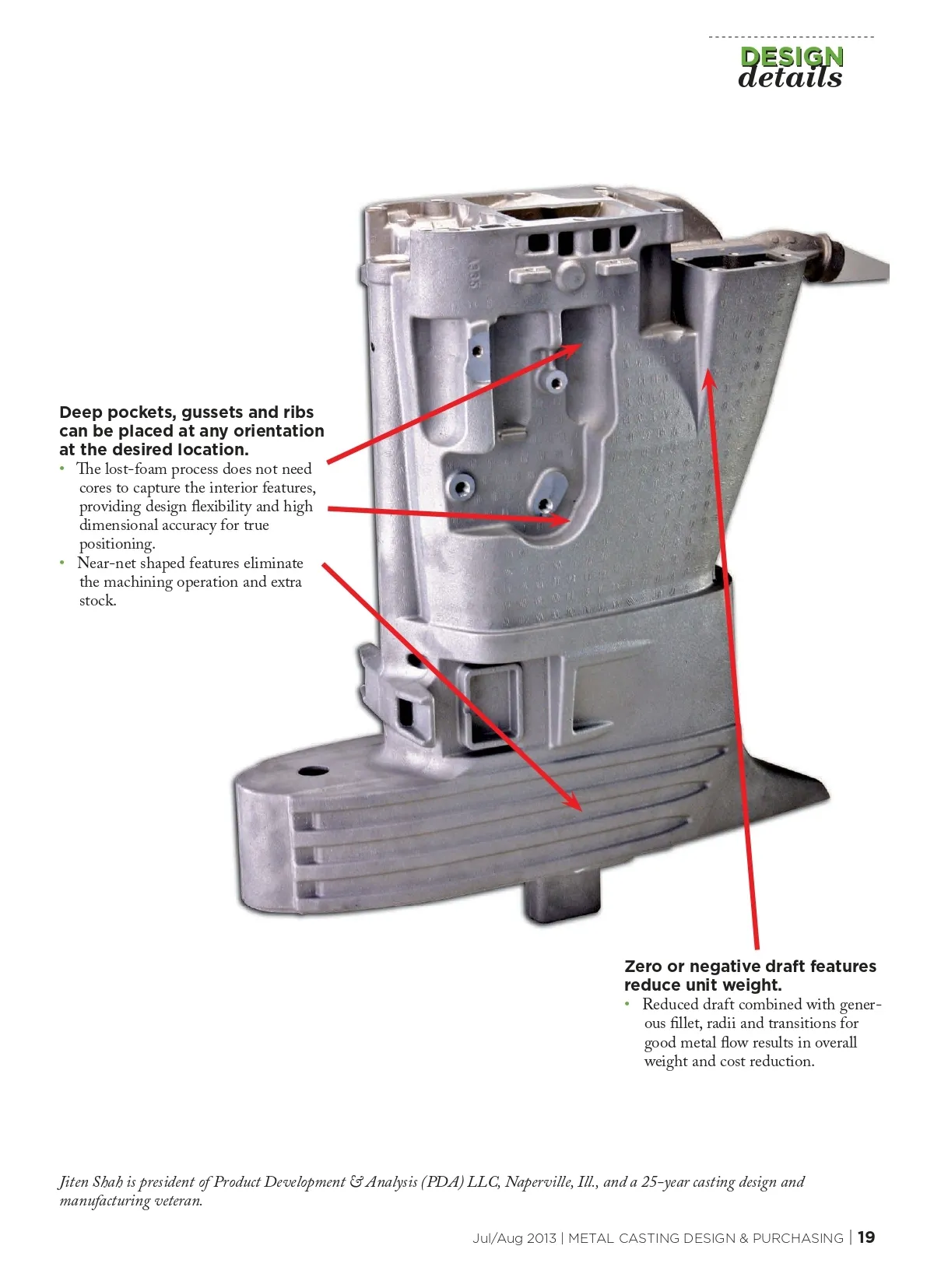 DESIGN
details

Deep pockets, gussets and ribs can be placed at any orientation at the desired location.
• The lost-foam process does not need cores to capture the interior features, providing design flexibility and high dimensional accuracy for true positioning.
• Near-net shaped features eliminate the machining operation and extra stock.

Zero or negative draft features reduce unit weight.
• Reduced draft combined with generous fillet, radii and transitions for good metal flow results in overall weight and cost reduction.

Jiten Shah is president of Product Development & Analysis (PDA) LLC, Naperville, Ill., and a 25-year casting design and manufacturing veteran.

Jul/Aug 2013 | METAL CASTING DESIGN & PURCHASING | 19