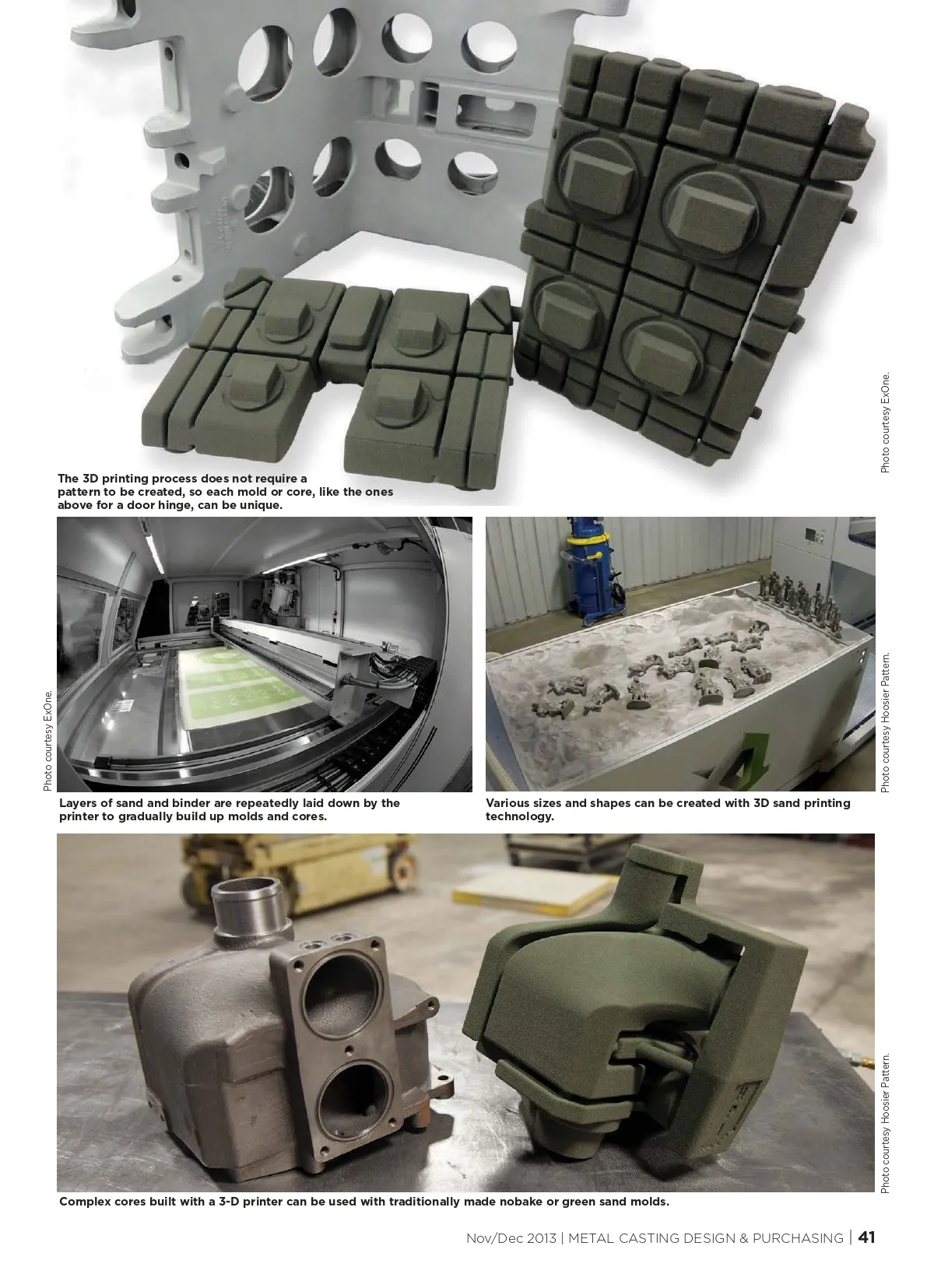 Photo courtesy ExOne.

The 3D printing process does not require a pattern to be created, so each mold or core, like the ones above for a door hinge, can be unique.

Photo courtesy ExOne.

Layers of sand and binder are repeatedly laid down by the printer to gradually build up molds and cores.

Photo courtesy Hoosier Pattern.

Various sizes and shapes can be created with 3D sand printing technology.

Photo courtesy Hoosier Pattern.

Complex cores built with a 3-D printer can be used with traditionally made nobake or green sand molds.

Nov/Dec 2013 | METAL CASTING DESIGN & PURCHASING | 41