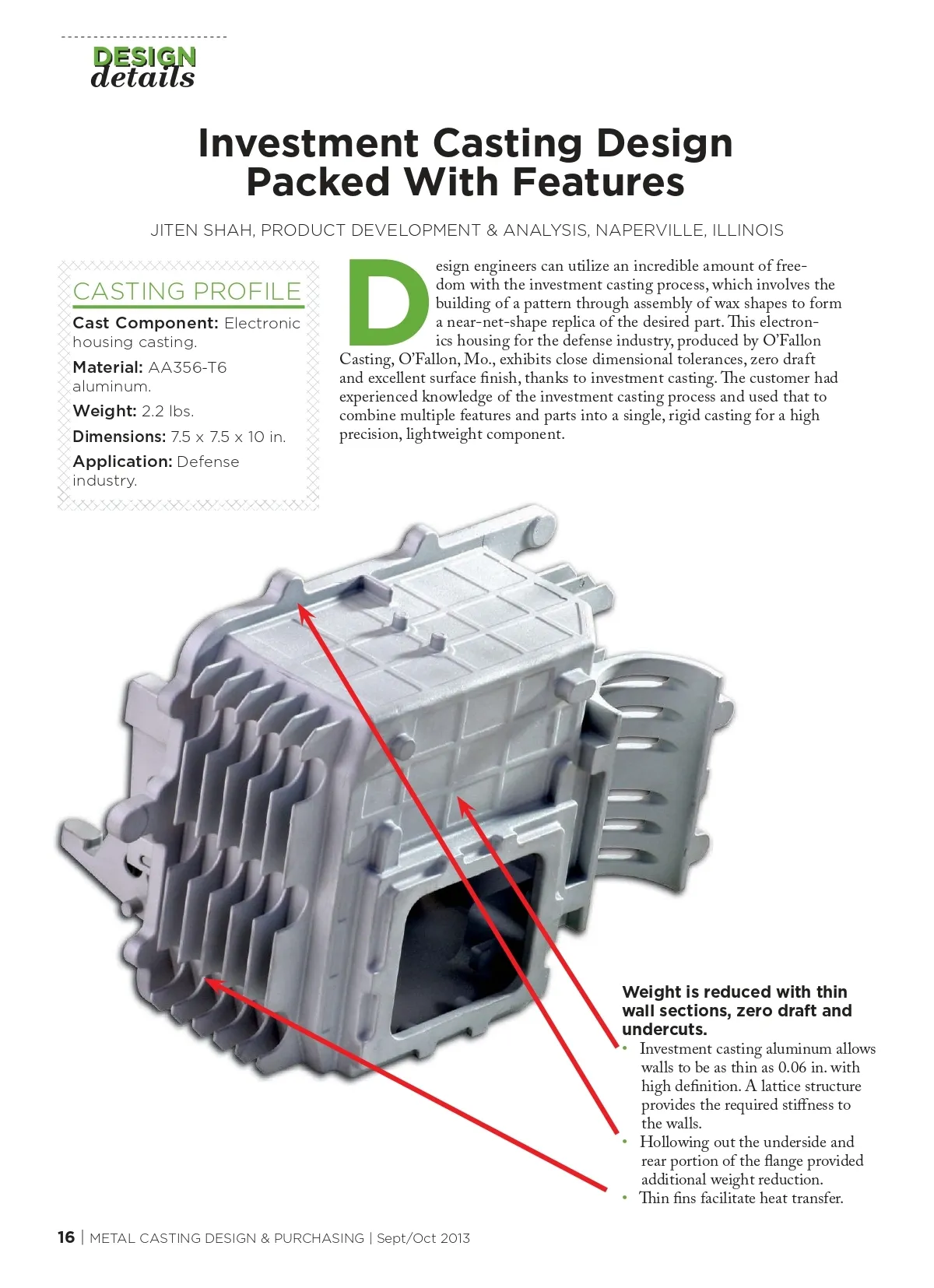 DESIGN
details

Investment Casting Design Packed With Features

JITEN SHAH, PRODUCT DEVELOPMENT & ANALYSIS, NAPERVILLE, ILLINOIS

CASTING PROFILE

Cast Component: Electronic housing casting.

Material: AA356-T6 aluminum.

Weight: 2.2 lbs.

Dimensions: 7.5 x 7.5 x 10 in.

Application: Defense industry.

Design engineers can utilize an incredible amount of freedom with the investment casting process, which involves the building of a pattern through assembly of wax shapes to form a near-net-shape replica of the desired part. This electronics housing for the defense industry, produced by O'Fallon Casting, O'Fallon, Mo., exhibits close dimensional tolerances, zero draft and excellent surface finish, thanks to investment casting. The customer had experienced knowledge of the investment casting process and used that to combine multiple features and parts into a single, rigid casting for a high precision, lightweight component.

Weight is reduced with thin wall sections, zero draft and undercuts.

• Investment casting aluminum allows walls to be as thin as 0.06 in. with high definition. A lattice structure provides the required stiffness to the walls.
• Hollowing out the underside and rear portion of the flange provided additional weight reduction.
• Thin fins facilitate heat transfer.

16 | METAL CASTING DESIGN & PURCHASING | Sept/Oct 2013