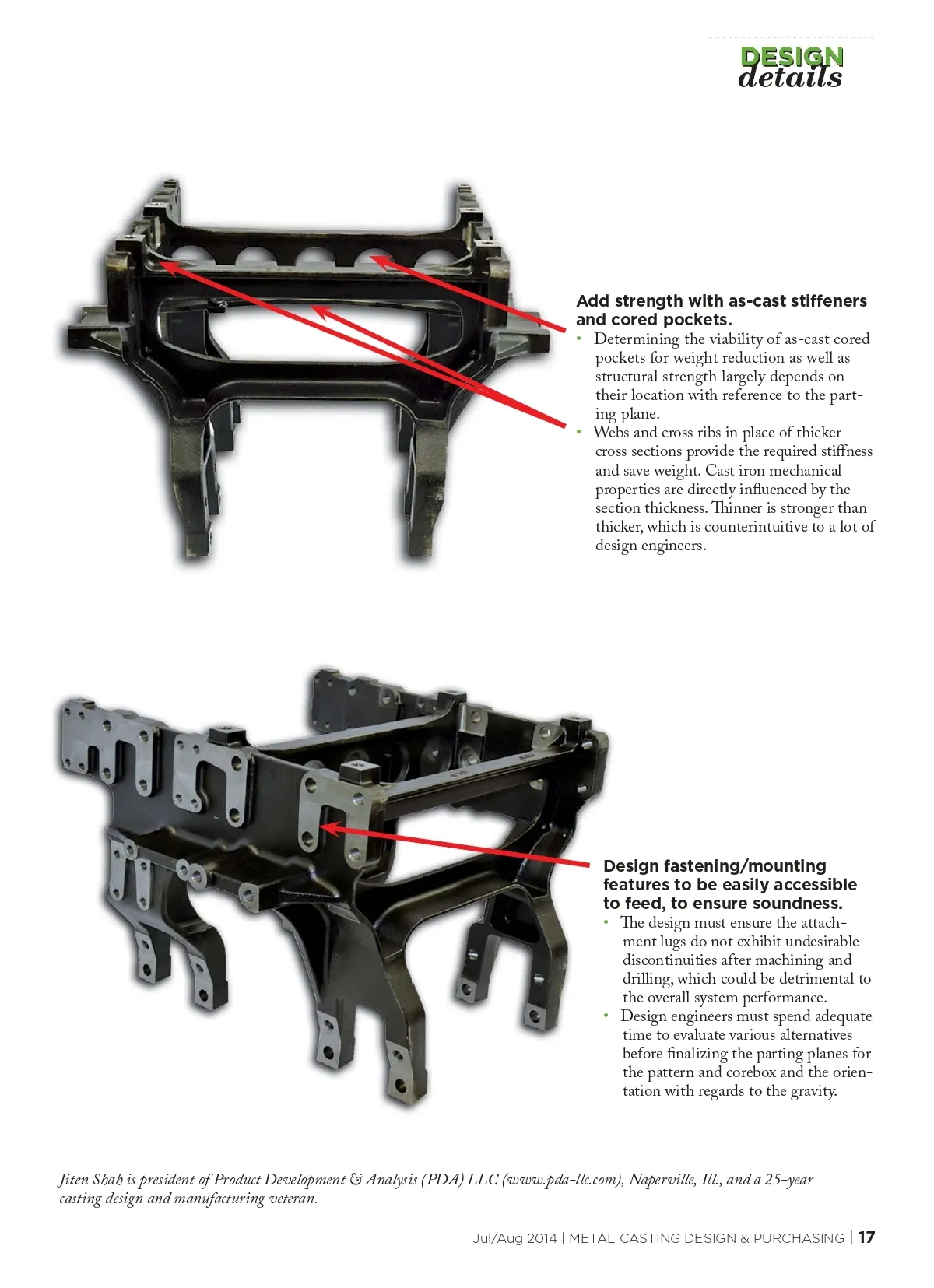 DESIGN
details

Add strength with as-cast stiffeners and cored pockets.

• Determining the viability of as-cast cored pockets for weight reduction as well as structural strength largely depends on their location with reference to the parting plane.
• Webs and cross ribs in place of thicker cross sections provide the required stiffness and save weight. Cast iron mechanical properties are directly influenced by the section thickness. Thinner is stronger than thicker, which is counterintuitive to a lot of design engineers.

Design fastening/mounting features to be easily accessible to feed, to ensure soundness.

• The design must ensure the attachment lugs do not exhibit undesirable discontinuities after machining and drilling, which could be detrimental to the overall system performance.
• Design engineers must spend adequate time to evaluate various alternatives before finalizing the parting planes for the pattern and corebox and the orientation with regards to the gravity.

Jiten Shah is president of Product Development & Analysis (PDA) LLC (www.pda-llc.com), Naperville, Ill., and a 25-year casting design and manufacturing veteran.

Jul/Aug 2014 | METAL CASTING DESIGN & PURCHASING | 17