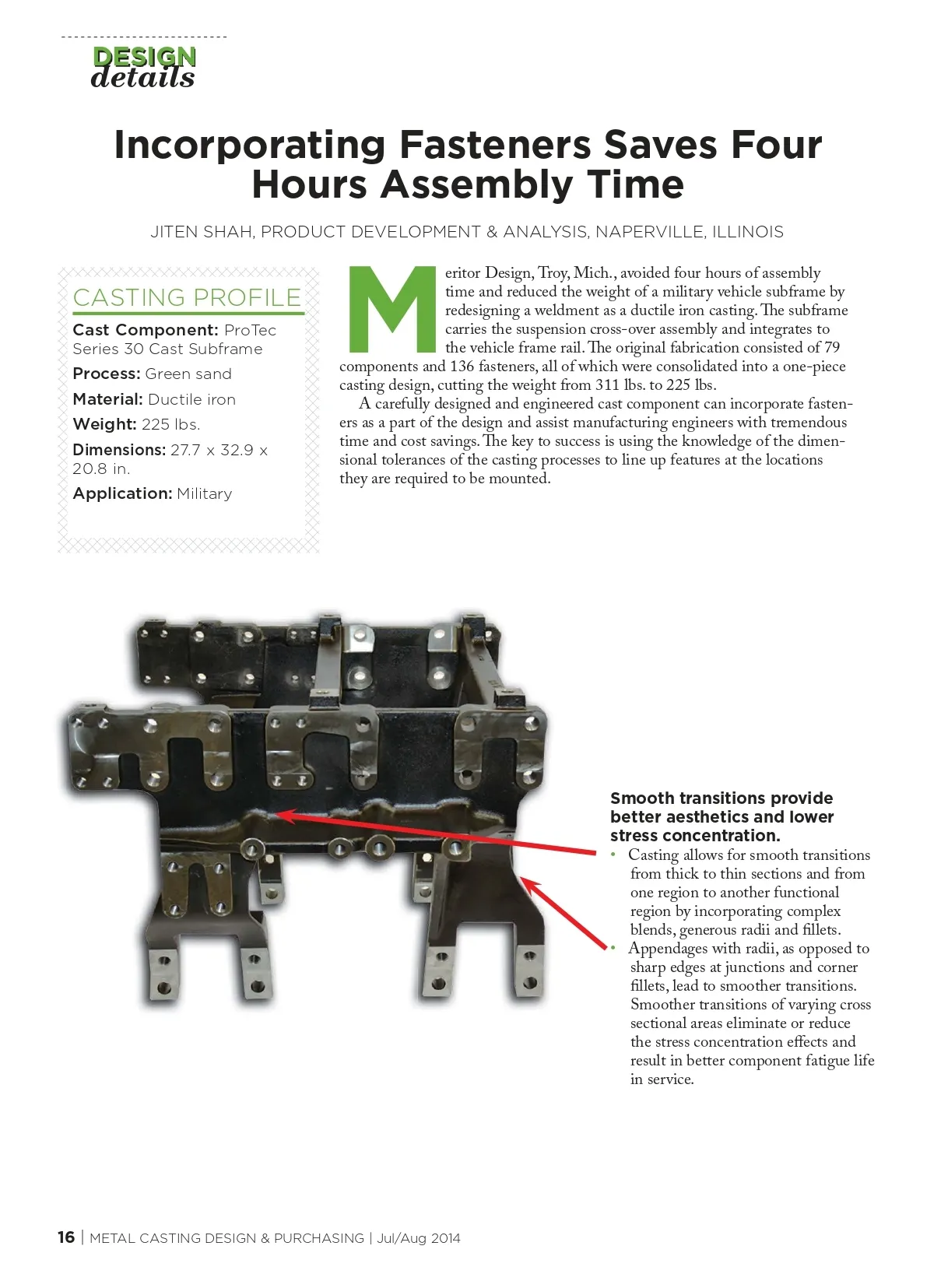 DESIGN
details

Incorporating Fasteners Saves Four Hours Assembly Time

JITEN SHAH, PRODUCT DEVELOPMENT & ANALYSIS, NAPERVILLE, ILLINOIS

CASTING PROFILE

Cast Component: ProTec Series 30 Cast Subframe

Process: Green sand

Material: Ductile iron

Weight: 225 lbs.

Dimensions: 27.7 x 32.9 x 20.8 in.

Application: Military

Meritor Design, Troy, Mich., avoided four hours of assembly time and reduced the weight of a military vehicle subframe by redesigning a weldment as a ductile iron casting. The subframe carries the suspension cross-over assembly and integrates to the vehicle frame rail. The original fabrication consisted of 79 components and 136 fasteners, all of which were consolidated into a one-piece casting design, cutting the weight from 311 lbs. to 225 lbs.

A carefully designed and engineered cast component can incorporate fasteners as a part of the design and assist manufacturing engineers with tremendous time and cost savings. The key to success is using the knowledge of the dimensional tolerances of the casting processes to line up features at the locations they are required to be mounted.

Smooth transitions provide better aesthetics and lower stress concentration.

• Casting allows for smooth transitions from thick to thin sections and from one region to another functional region by incorporating complex blends, generous radii and fillets.

• Appendages with radii, as opposed to sharp edges at junctions and corner fillets, lead to smoother transitions. Smoother transitions of varying cross sectional areas eliminate or reduce the stress concentration effects and result in better component fatigue life in service.

16 | METAL CASTING DESIGN & PURCHASING | Jul/Aug 2014