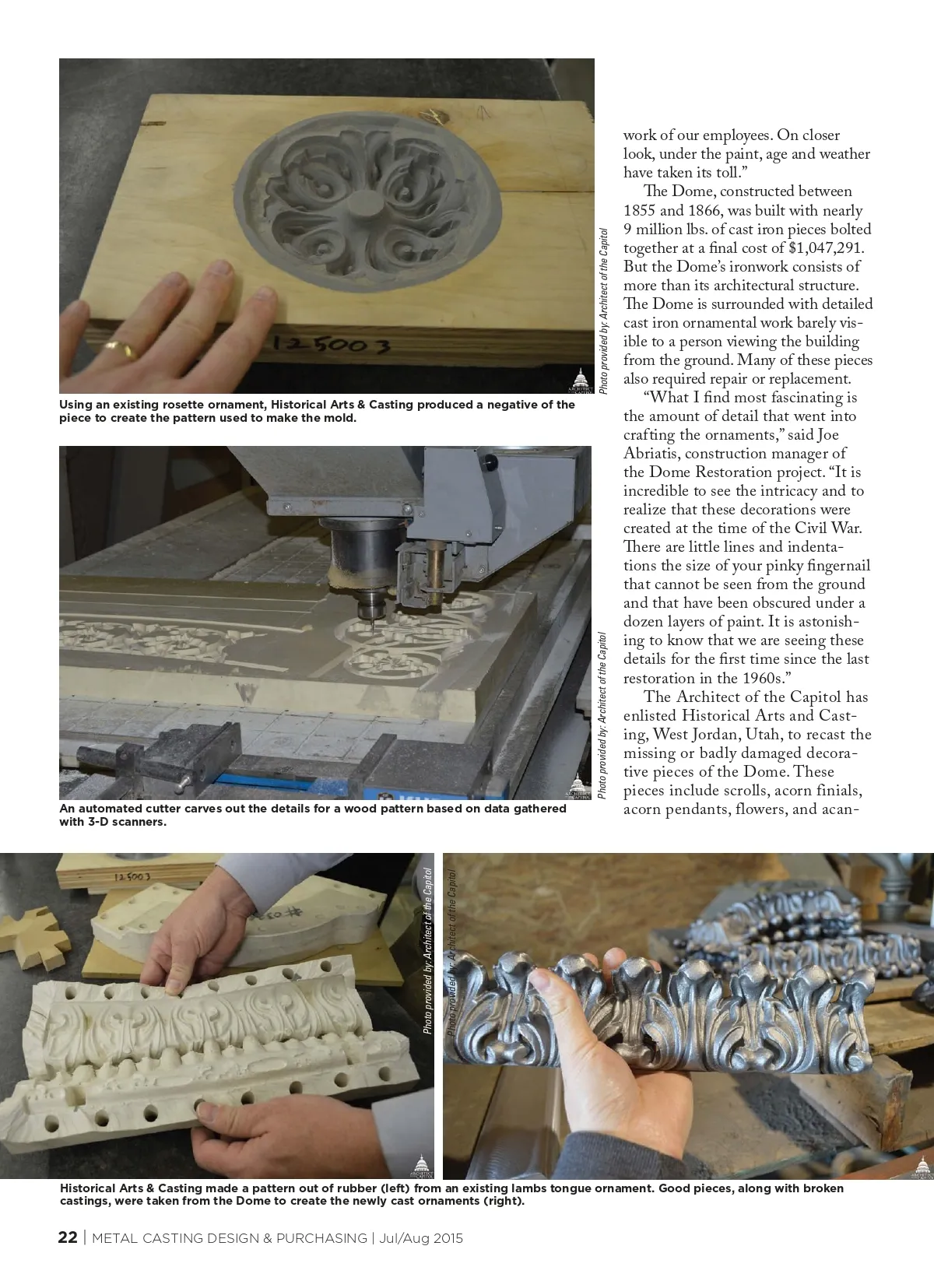 125003

Photo provided by: Architect of the Capitol

Using an existing rosette ornament, Historical Arts & Casting produced a negative of the piece to create the pattern used to make the mold.

Photo provided by: Architect of the Capitol

An automated cutter carves out the details for a wood pattern based on data gathered with 3-D scanners.

work of our employees. On closer look, under the paint, age and weather have taken its toll."

The Dome, constructed between 1855 and 1866, was built with nearly 9 million lbs. of cast iron pieces bolted together at a final cost of $1,047,291. But the Dome's ironwork consists of more than its architectural structure. The Dome is surrounded with detailed cast iron ornamental work barely visible to a person viewing the building from the ground. Many of these pieces also required repair or replacement.

"What I find most fascinating is the amount of detail that went into crafting the ornaments," said Joe Abriatis, construction manager of the Dome Restoration project. "It is incredible to see the intricacy and to realize that these decorations were created at the time of the Civil War. There are little lines and indentations the size of your pinky fingernail that cannot be seen from the ground and that have been obscured under a dozen layers of paint. It is astonishing to know that we are seeing these details for the first time since the last restoration in the 1960s."

The Architect of the Capitol has enlisted Historical Arts and Casting, West Jordan, Utah, to recast the missing or badly damaged decorative pieces of the Dome. These pieces include scrolls, acorn finials, acorn pendants, flowers, and acan-

125003

Photo provided by: Architect of the Capitol

Photo provided by: Architect of the Capitol

Historical Arts & Casting made a pattern out of rubber (left) from an existing lambs tongue ornament. Good pieces, along with broken castings, were taken from the Dome to create the newly cast ornaments (right).

22 | METAL CASTING DESIGN & PURCHASING | Jul/Aug 2015