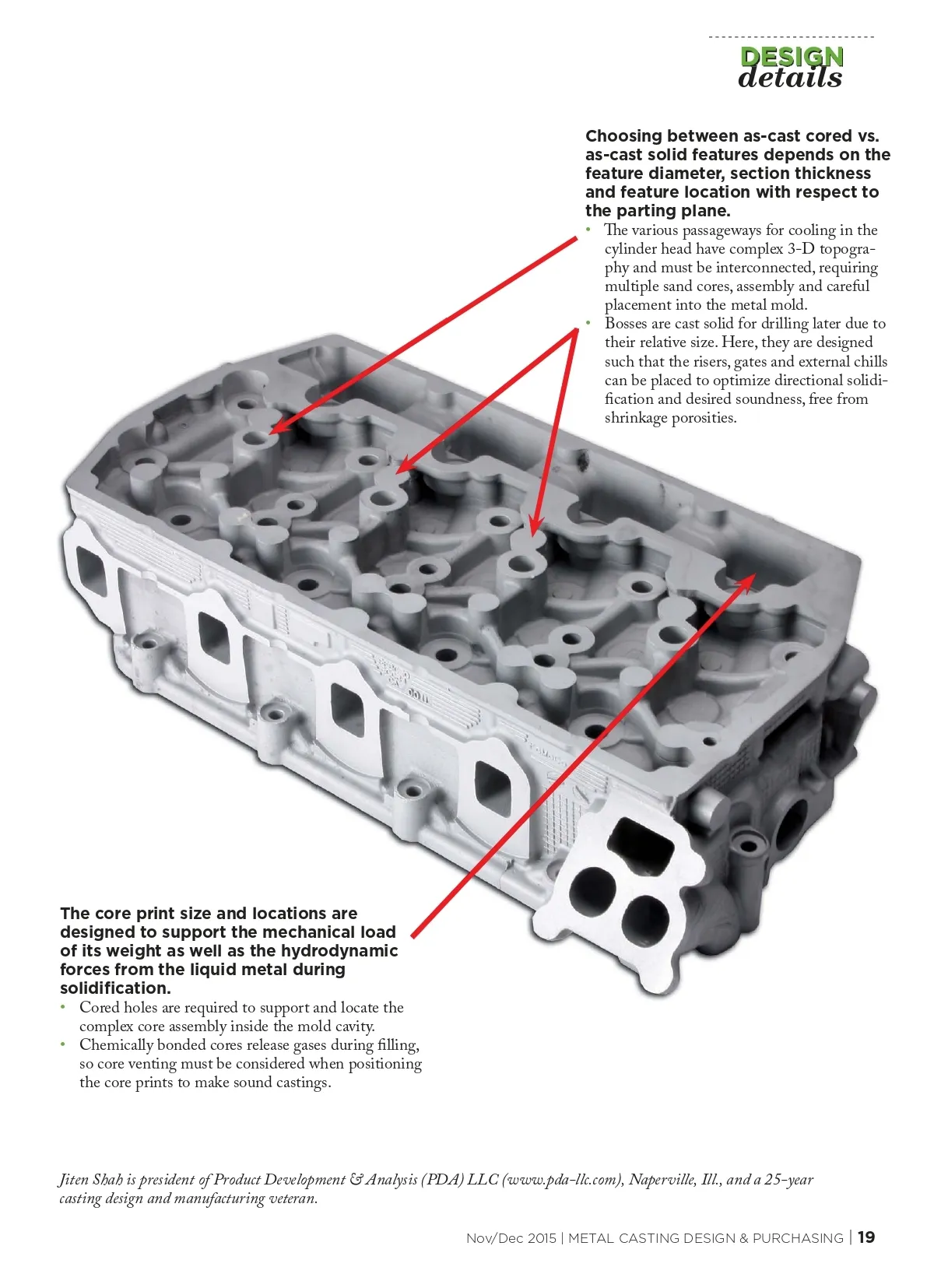 DESIGN
details

Choosing between as-cast cored vs. as-cast solid features depends on the feature diameter, section thickness and feature location with respect to the parting plane.

• The various passageways for cooling in the cylinder head have complex 3-D topography and must be interconnected, requiring multiple sand cores, assembly and careful placement into the metal mold.
• Bosses are cast solid for drilling later due to their relative size. Here, they are designed such that the risers, gates and external chills can be placed to optimize directional solidification and desired soundness, free from shrinkage porosities.

The core print size and locations are designed to support the mechanical load of its weight as well as the hydrodynamic forces from the liquid metal during solidification.

• Cored holes are required to support and locate the complex core assembly inside the mold cavity.
• Chemically bonded cores release gases during filling, so core venting must be considered when positioning the core prints to make sound castings.

Jiten Shah is president of Product Development & Analysis (PDA) LLC (www.pda-llc.com), Naperville, Ill., and a 25-year casting design and manufacturing veteran.

Nov/Dec 2015 | METAL CASTING DESIGN & PURCHASING | 19