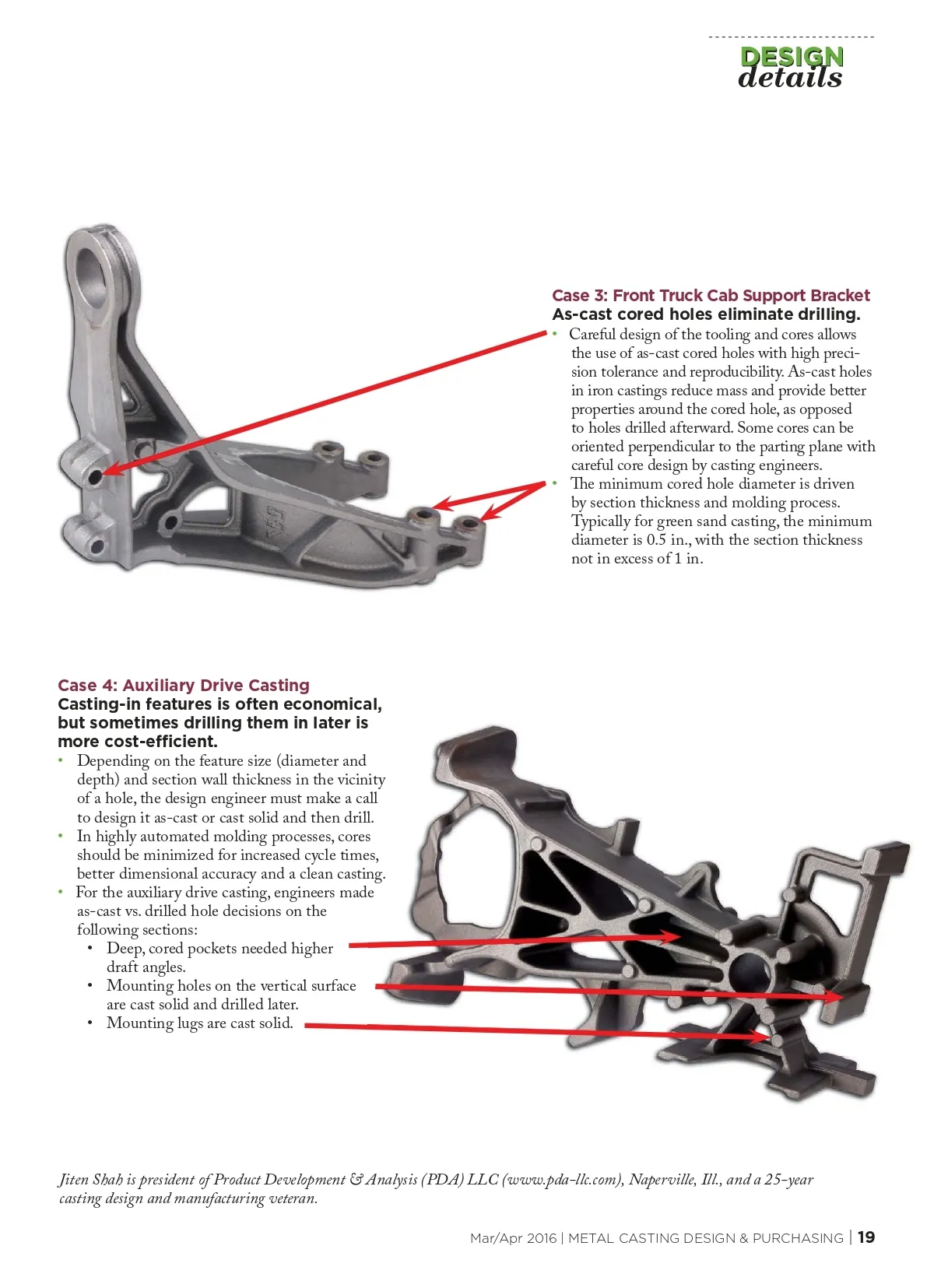 DESIGN details

Case 3: Front Truck Cab Support Bracket
As-cast cored holes eliminate drilling.

• Careful design of the tooling and cores allows the use of as-cast cored holes with high precision tolerance and reproducibility. As-cast holes in iron castings reduce mass and provide better properties around the cored hole, as opposed to holes drilled afterward. Some cores can be oriented perpendicular to the parting plane with careful core design by casting engineers.
• The minimum cored hole diameter is driven by section thickness and molding process. Typically for green sand casting, the minimum diameter is 0.5 in., with the section thickness not in excess of 1 in.

Case 4: Auxiliary Drive Casting
Casting-in features is often economical, but sometimes drilling them in later is more cost-efficient.

• Depending on the feature size (diameter and depth) and section wall thickness in the vicinity of a hole, the design engineer must make a call to design it as-cast or cast solid and then drill.
• In highly automated molding processes, cores should be minimized for increased cycle times, better dimensional accuracy and a clean casting.
• For the auxiliary drive casting, engineers made as-cast vs. drilled hole decisions on the following sections:
  • Deep, cored pockets needed higher draft angles.
  • Mounting holes on the vertical surface are cast solid and drilled later.
  • Mounting lugs are cast solid.

Jiten Shah is president of Product Development & Analysis (PDA) LLC (www.pda-llc.com), Naperville, Ill., and a 25-year casting design and manufacturing veteran.

Mar/Apr 2016 | METAL CASTING DESIGN & PURCHASING | 19