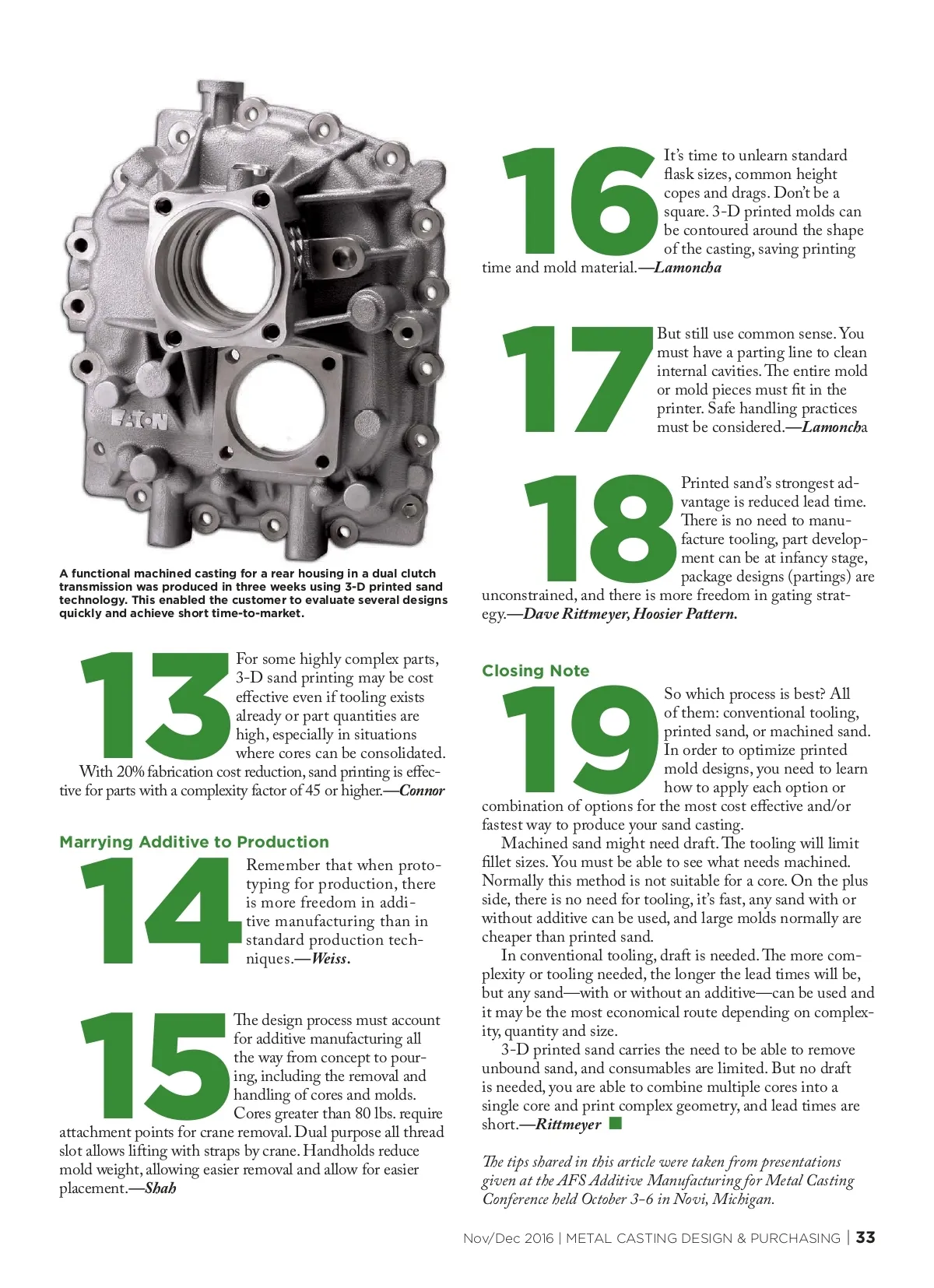 EATON

A functional machined casting for a rear housing in a dual clutch transmission was produced in three weeks using 3-D printed sand technology. This enabled the customer to evaluate several designs quickly and achieve short time-to-market.

13 For some highly complex parts, 3-D sand printing may be cost effective even if tooling exists already or part quantities are high, especially in situations where cores can be consolidated.

With 20% fabrication cost reduction, sand printing is effective for parts with a complexity factor of 45 or higher.—Connor

Marrying Additive to Production

14 Remember that when prototyping for production, there is more freedom in additive manufacturing than in standard production techniques.—Weiss.

15 The design process must account for additive manufacturing all the way from concept to pouring, including the removal and handling of cores and molds. Cores greater than 80 lbs. require attachment points for crane removal. Dual purpose all thread slot allows lifting with straps by crane. Handholds reduce mold weight, allowing easier removal and allow for easier placement.—Shah

16 It's time to unlearn standard flask sizes, common height copes and drags. Don't be a square. 3-D printed molds can be contoured around the shape of the casting, saving printing time and mold material.—Lamoncha

17 But still use common sense. You must have a parting line to clean internal cavities. The entire mold or mold pieces must fit in the printer. Safe handling practices must be considered.—Lamoncha

18 Printed sand's strongest advantage is reduced lead time. There is no need to manufacture tooling, part development can be at infancy stage, package designs (partings) are unconstrained, and there is more freedom in gating strategy.—Dave Rittmeyer, Hoosier Pattern.

Closing Note

19 So which process is best? All of them: conventional tooling, printed sand, or machined sand. In order to optimize printed mold designs, you need to learn how to apply each option or combination of options for the most cost effective and/or fastest way to produce your sand casting.

Machined sand might need draft. The tooling will limit fillet sizes. You must be able to see what needs machined. Normally this method is not suitable for a core. On the plus side, there is no need for tooling, it's fast, any sand with or without additive can be used, and large molds normally are cheaper than printed sand.

In conventional tooling, draft is needed. The more complexity or tooling needed, the longer the lead times will be, but any sand—with or without an additive—can be used and it may be the most economical route depending on complexity, quantity and size.

3-D printed sand carries the need to be able to remove unbound sand, and consumables are limited. But no draft is needed, you are able to combine multiple cores into a single core and print complex geometry, and lead times are short.—Rittmeyer

The tips shared in this article were taken from presentations given at the AFS Additive Manufacturing for Metal Casting Conference held October 3-6 in Novi, Michigan.

Nov/Dec 2016 | METAL CASTING DESIGN & PURCHASING | 33