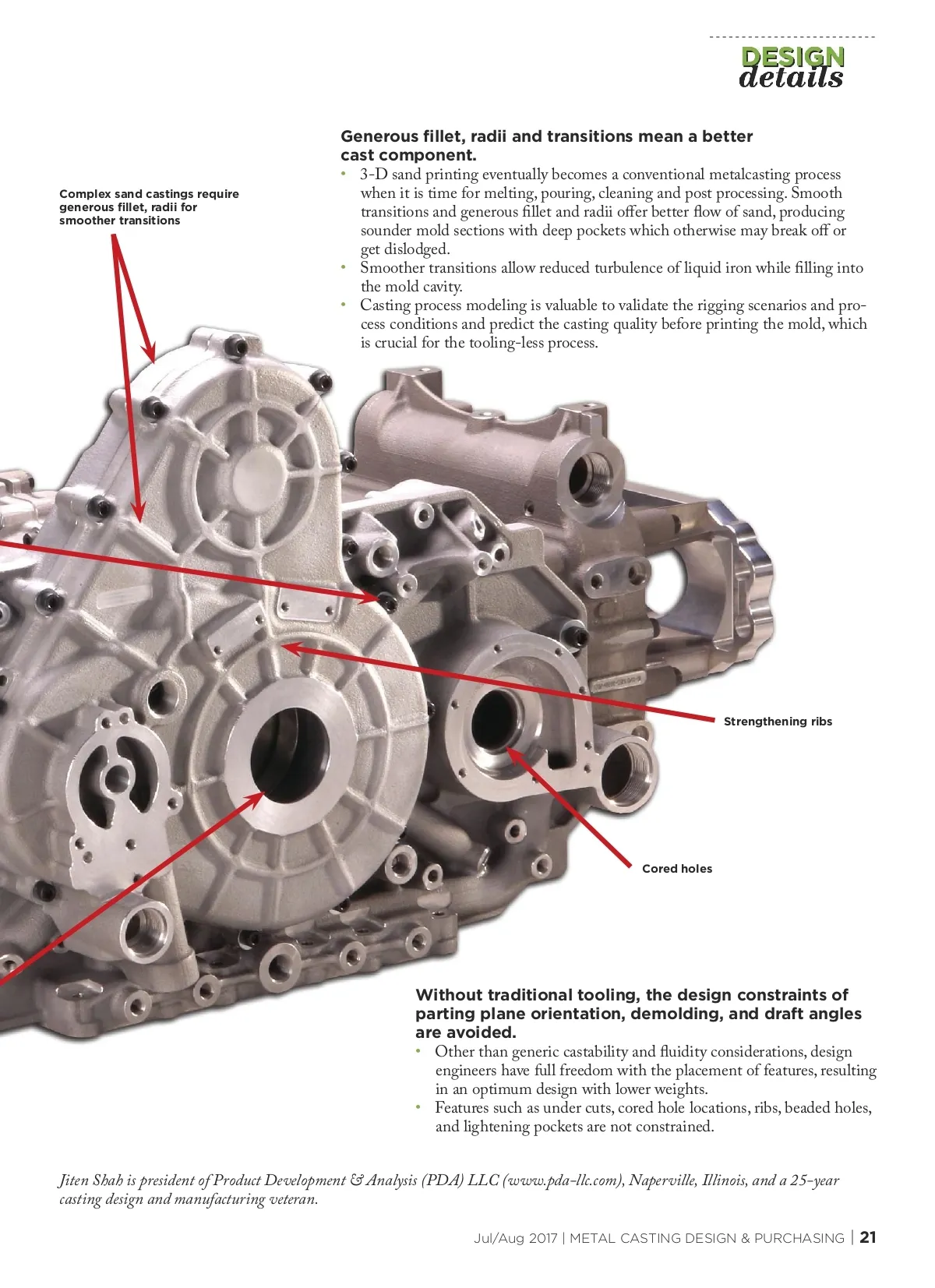 DESIGN details

Generous fillet, radii and transitions mean a better cast component.

• 3-D sand printing eventually becomes a conventional metalcasting process when it is time for melting, pouring, cleaning and post processing. Smooth transitions and generous fillet and radii offer better flow of sand, producing sounder mold sections with deep pockets which otherwise may break off or get dislodged.
• Smoother transitions allow reduced turbulence of liquid iron while filling into the mold cavity.
• Casting process modeling is valuable to validate the rigging scenarios and process conditions and predict the casting quality before printing the mold, which is crucial for the tooling-less process.

Complex sand castings require generous fillet, radii for smoother transitions

Strengthening ribs

Cored holes

Without traditional tooling, the design constraints of parting plane orientation, demolding, and draft angles are avoided.

• Other than generic castability and fluidity considerations, design engineers have full freedom with the placement of features, resulting in an optimum design with lower weights.
• Features such as under cuts, cored hole locations, ribs, beaded holes, and lightening pockets are not constrained.

Jiten Shah is president of Product Development & Analysis (PDA) LLC (www.pda-llc.com), Naperville, Illinois, and a 25-year casting design and manufacturing veteran.

Jul/Aug 2017 | METAL CASTING DESIGN & PURCHASING | 21