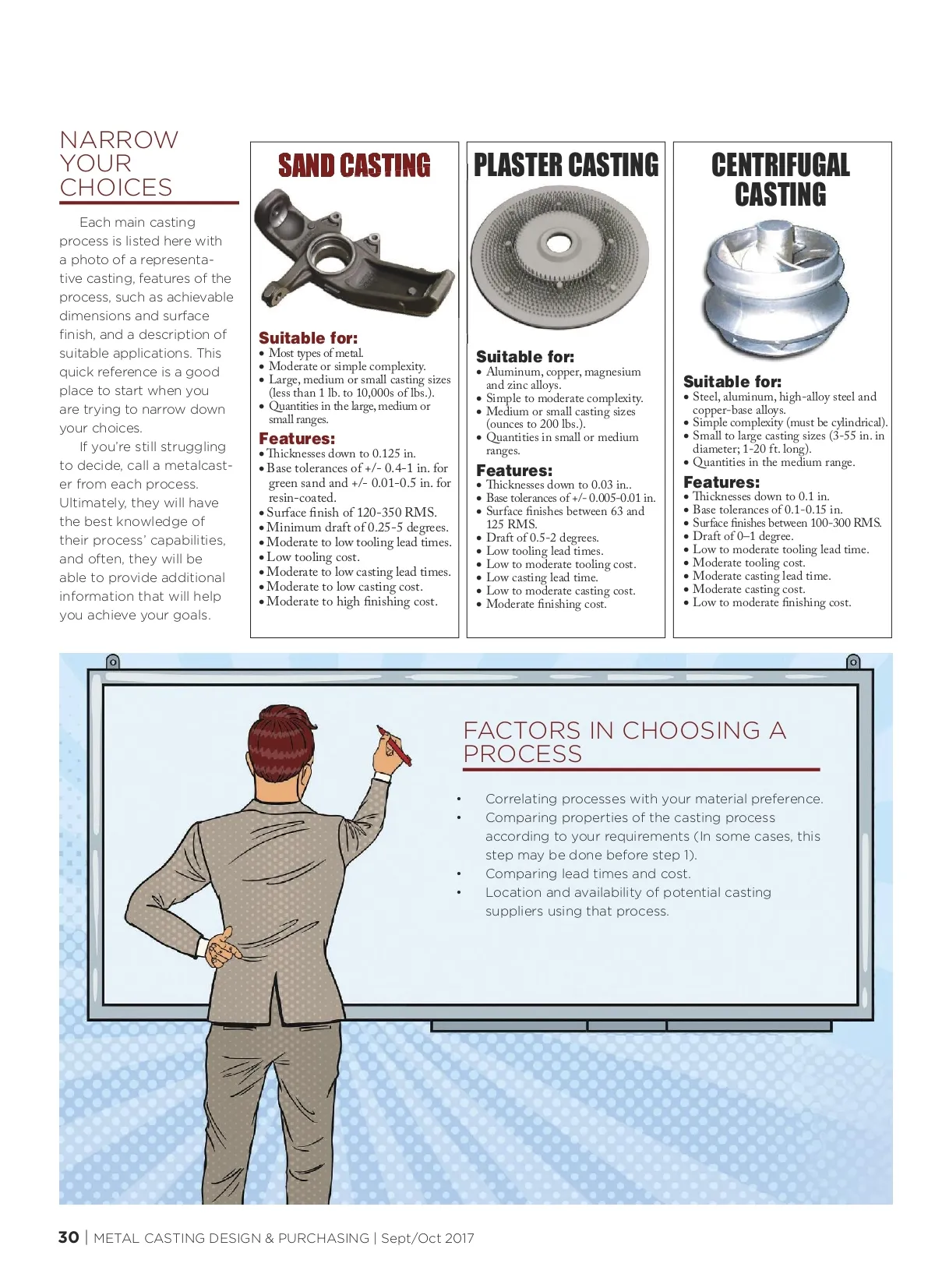 NARROW YOUR CHOICES

Each main casting process is listed here with a photo of a representative casting, features of the process, such as achievable dimensions and surface finish, and a description of suitable applications. This quick reference is a good place to start when you are trying to narrow down your choices.

If you're still struggling to decide, call a metalcaster from each process. Ultimately, they will have the best knowledge of their process' capabilities, and often, they will be able to provide additional information that will help you achieve your goals.

SAND CASTING

Suitable for:
• Most types of metal.
• Moderate or simple complexity.
• Large, medium or small casting sizes (less than 1 lb. to 10,000s of lbs.).
• Quantities in the large, medium or small ranges.

Features:
• Thicknesses down to 0.125 in.
• Base tolerances of +/- 0.4-1 in. for green sand and +/- 0.01-0.5 in. for resin-coated.
• Surface finish of 120-350 RMS.
• Minimum draft of 0.25-5 degrees.
• Moderate to low tooling lead times.
• Low tooling cost.
• Moderate to low casting lead times.
• Moderate to low casting cost.
• Moderate to high finishing cost.

PLASTER CASTING

Suitable for:
• Aluminum, copper, magnesium and zinc alloys.
• Simple to moderate complexity.
• Medium or small casting sizes (ounces to 200 lbs.).
• Quantities in small or medium ranges.

Features:
• Thicknesses down to 0.03 in..
• Base tolerances of +/- 0.005-0.01 in.
• Surface finishes between 63 and 125 RMS.
• Draft of 0.5-2 degrees.
• Low tooling lead times.
• Low to moderate tooling cost.
• Low casting lead time.
• Low to moderate casting cost.
• Moderate finishing cost.

CENTRIFUGAL CASTING

Suitable for:
• Steel, aluminum, high-alloy steel and copper-base alloys.
• Simple complexity (must be cylindrical).
• Small to large casting sizes (3-55 in. in diameter; 1-20 ft. long).
• Quantities in the medium range.

Features:
• Thicknesses down to 0.1 in.
• Base tolerances of 0.1-0.15 in.
• Surface finishes between 100-300 RMS.
• Draft of 0–1 degree.
• Low to moderate tooling lead time.
• Moderate tooling cost.
• Moderate casting lead time.
• Moderate casting cost.
• Low to moderate finishing cost.

FACTORS IN CHOOSING A PROCESS

• Correlating processes with your material preference.
• Comparing properties of the casting process according to your requirements (In some cases, this step may be done before step 1).
• Comparing lead times and cost.
• Location and availability of potential casting suppliers using that process.

30 | METAL CASTING DESIGN & PURCHASING | Sept/Oct 2017