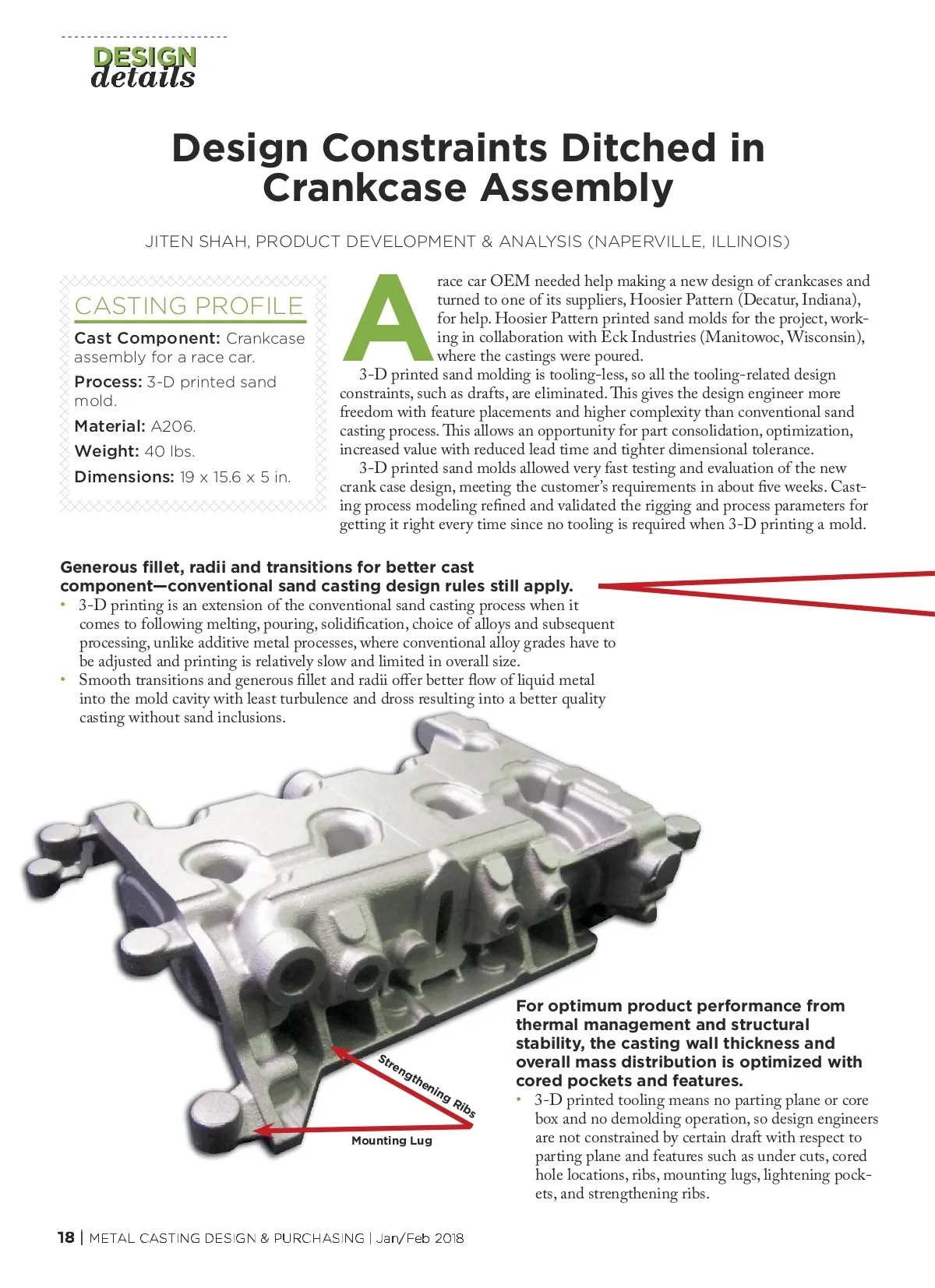 DESIGN
details

Design Constraints Ditched in Crankcase Assembly

JITEN SHAH, PRODUCT DEVELOPMENT & ANALYSIS (NAPERVILLE, ILLINOIS)

CASTING PROFILE

Cast Component: Crankcase assembly for a race car.

Process: 3-D printed sand mold.

Material: A206.

Weight: 40 lbs.

Dimensions: 19 x 15.6 x 5 in.

A race car OEM needed help making a new design of crankcases and turned to one of its suppliers, Hoosier Pattern (Decatur, Indiana), for help. Hoosier Pattern printed sand molds for the project, working in collaboration with Eck Industries (Manitowoc, Wisconsin), where the castings were poured.

3-D printed sand molding is tooling-less, so all the tooling-related design constraints, such as drafts, are eliminated. This gives the design engineer more freedom with feature placements and higher complexity than conventional sand casting process. This allows an opportunity for part consolidation, optimization, increased value with reduced lead time and tighter dimensional tolerance.

3-D printed sand molds allowed very fast testing and evaluation of the new crank case design, meeting the customer's requirements in about five weeks. Casting process modeling refined and validated the rigging and process parameters for getting it right every time since no tooling is required when 3-D printing a mold.

Generous fillet, radii and transitions for better cast component—conventional sand casting design rules still apply.
• 3-D printing is an extension of the conventional sand casting process when it comes to following melting, pouring, solidification, choice of alloys and subsequent processing, unlike additive metal processes, where conventional alloy grades have to be adjusted and printing is relatively slow and limited in overall size.
• Smooth transitions and generous fillet and radii offer better flow of liquid metal into the mold cavity with least turbulence and dross resulting into a better quality casting without sand inclusions.

Strengthening Ribs

Mounting Lug

For optimum product performance from thermal management and structural stability, the casting wall thickness and overall mass distribution is optimized with cored pockets and features.
• 3-D printed tooling means no parting plane or core box and no demolding operation, so design engineers are not constrained by certain draft with respect to parting plane and features such as under cuts, cored hole locations, ribs, mounting lugs, lightening pockets, and strengthening ribs.

18 | METAL CASTING DESIGN & PURCHASING | Jan/Feb 2018