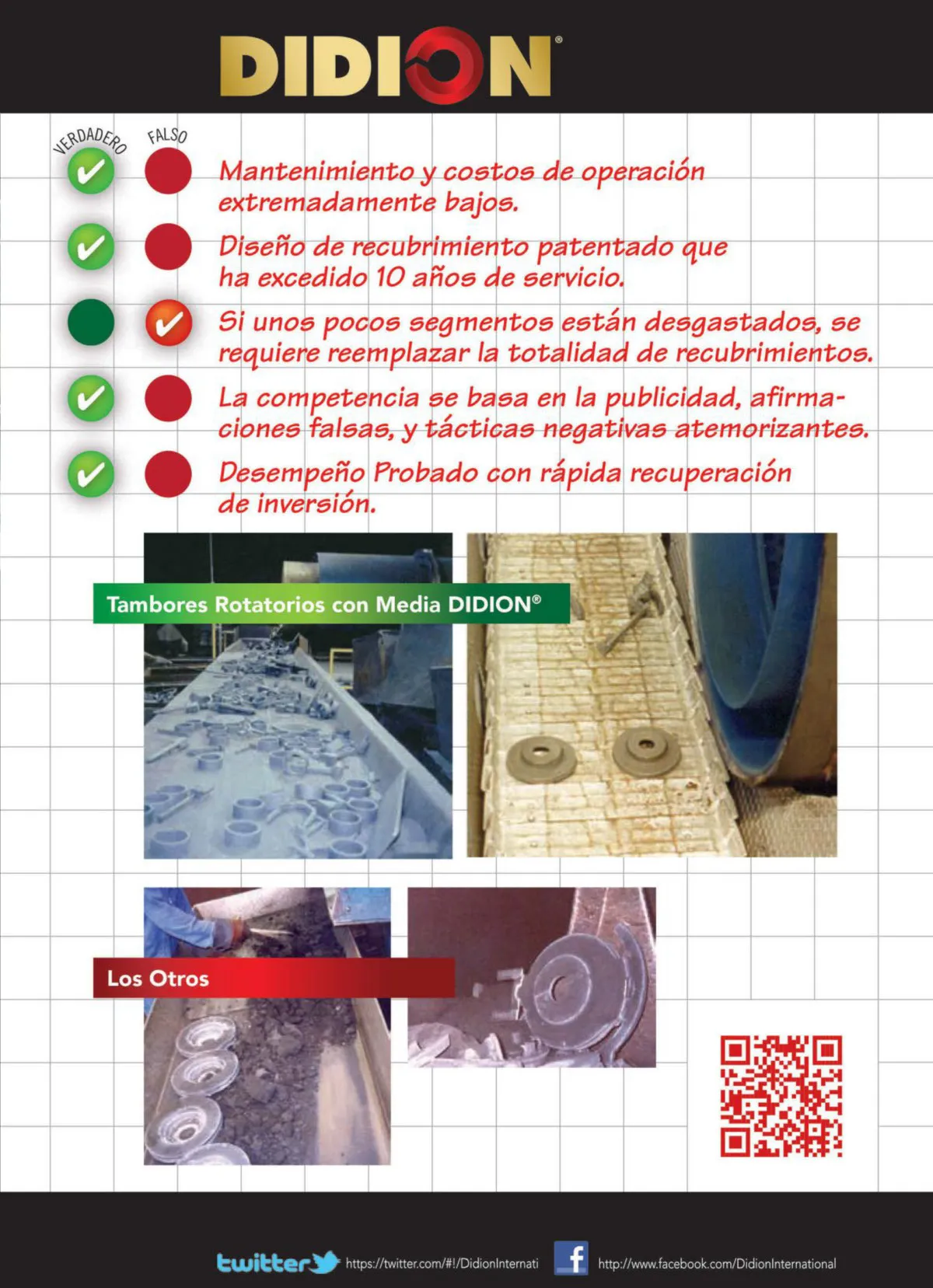 DIDION®

VERDADERO FALSO

Mantenimiento y costos de operación extremadamente bajos.

Diseño de recubrimiento patentado que ha excedido 10 años de servicio.

Si unos pocos segmentos están desgastados, se requiere reemplazar la totalidad de recubrimientos.

La competencia se basa en la publicidad, afirmaciones falsas, y tácticas negativas atemorizantes.

Desempeño Probado con rápida recuperación de inversión.

Tambores Rotatorios con Media DIDION®

Los Otros

twitter https://twitter.com/#!/DidionInternati

f http://www.facebook.com/DidionInternational