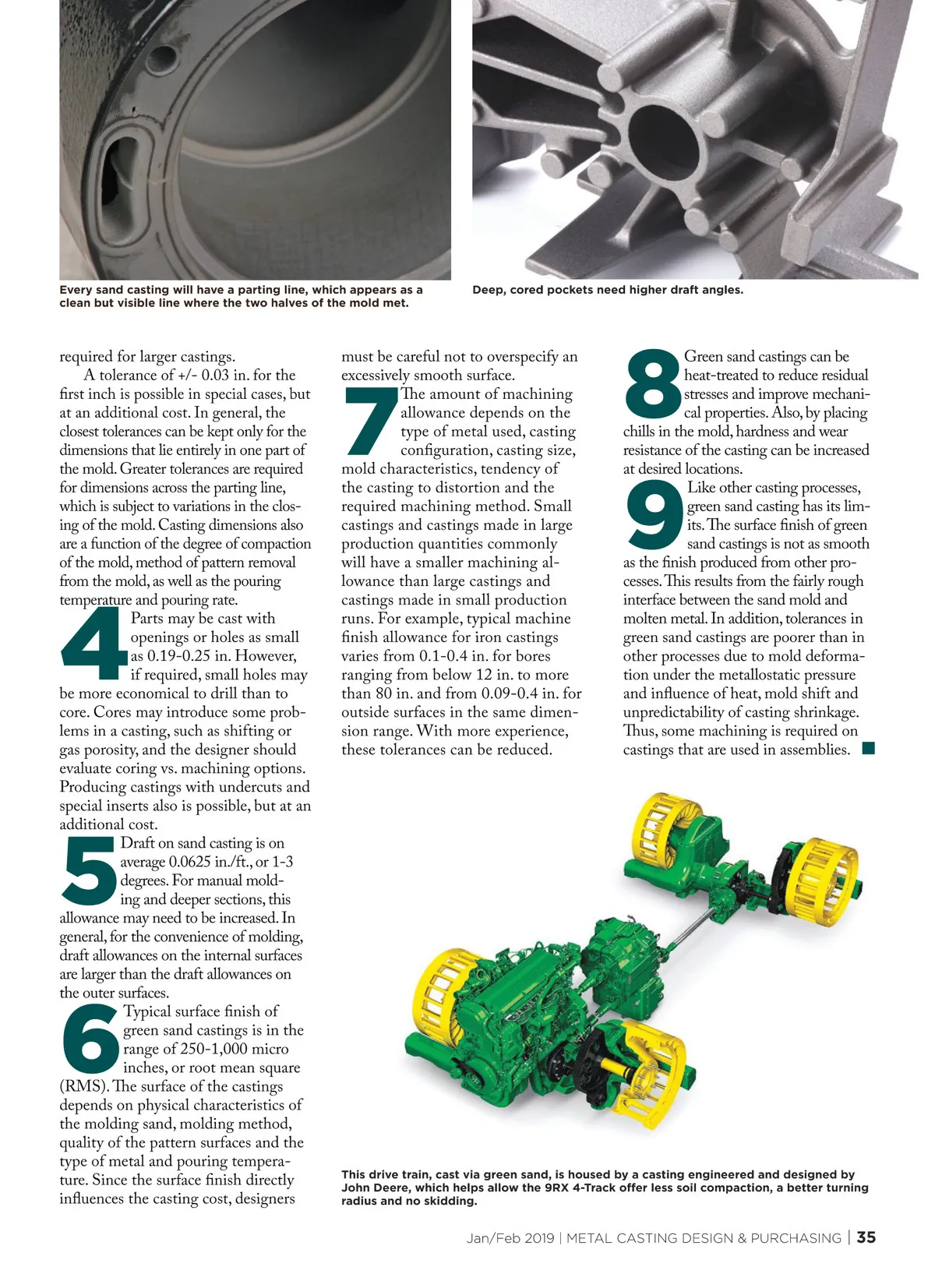 Every sand casting will have a parting line, which appears as a clean but visible line where the two halves of the mold met.

Deep, cored pockets need higher draft angles.

required for larger castings.

A tolerance of +/- 0.03 in. for the first inch is possible in special cases, but at an additional cost. In general, the closest tolerances can be kept only for the dimensions that lie entirely in one part of the mold. Greater tolerances are required for dimensions across the parting line, which is subject to variations in the closing of the mold. Casting dimensions also are a function of the degree of compaction of the mold, method of pattern removal from the mold, as well as the pouring temperature and pouring rate.

4 Parts may be cast with openings or holes as small as 0.19-0.25 in. However, if required, small holes may be more economical to drill than to core. Cores may introduce some problems in a casting, such as shifting or gas porosity, and the designer should evaluate coring vs. machining options. Producing castings with undercuts and special inserts also is possible, but at an additional cost.

5 Draft on sand casting is on average 0.0625 in./ft., or 1-3 degrees. For manual molding and deeper sections, this allowance may need to be increased. In general, for the convenience of molding, draft allowances on the internal surfaces are larger than the draft allowances on the outer surfaces.

6 Typical surface finish of green sand castings is in the range of 250-1,000 micro inches, or root mean square (RMS). The surface of the castings depends on physical characteristics of the molding sand, molding method, quality of the pattern surfaces and the type of metal and pouring temperature. Since the surface finish directly influences the casting cost, designers must be careful not to overspecify an excessively smooth surface.

7 The amount of machining allowance depends on the type of metal used, casting configuration, casting size, mold characteristics, tendency of the casting to distortion and the required machining method. Small castings and castings made in large production quantities commonly will have a smaller machining allowance than large castings and castings made in small production runs. For example, typical machine finish allowance for iron castings varies from 0.1-0.4 in. for bores ranging from below 12 in. to more than 80 in. and from 0.09-0.4 in. for outside surfaces in the same dimension range. With more experience, these tolerances can be reduced.

8 Green sand castings can be heat-treated to reduce residual stresses and improve mechanical properties. Also, by placing chills in the mold, hardness and wear resistance of the casting can be increased at desired locations.

9 Like other casting processes, green sand casting has its limits. The surface finish of green sand castings is not as smooth as the finish produced from other processes. This results from the fairly rough interface between the sand mold and molten metal. In addition, tolerances in green sand castings are poorer than in other processes due to mold deformation under the metallostatic pressure and influence of heat, mold shift and unpredictability of casting shrinkage. Thus, some machining is required on castings that are used in assemblies.

This drive train, cast via green sand, is housed by a casting engineered and designed by John Deere, which helps allow the 9RX 4-Track offer less soil compaction, a better turning radius and no skidding.

Jan/Feb 2019 | METAL CASTING DESIGN & PURCHASING | 35