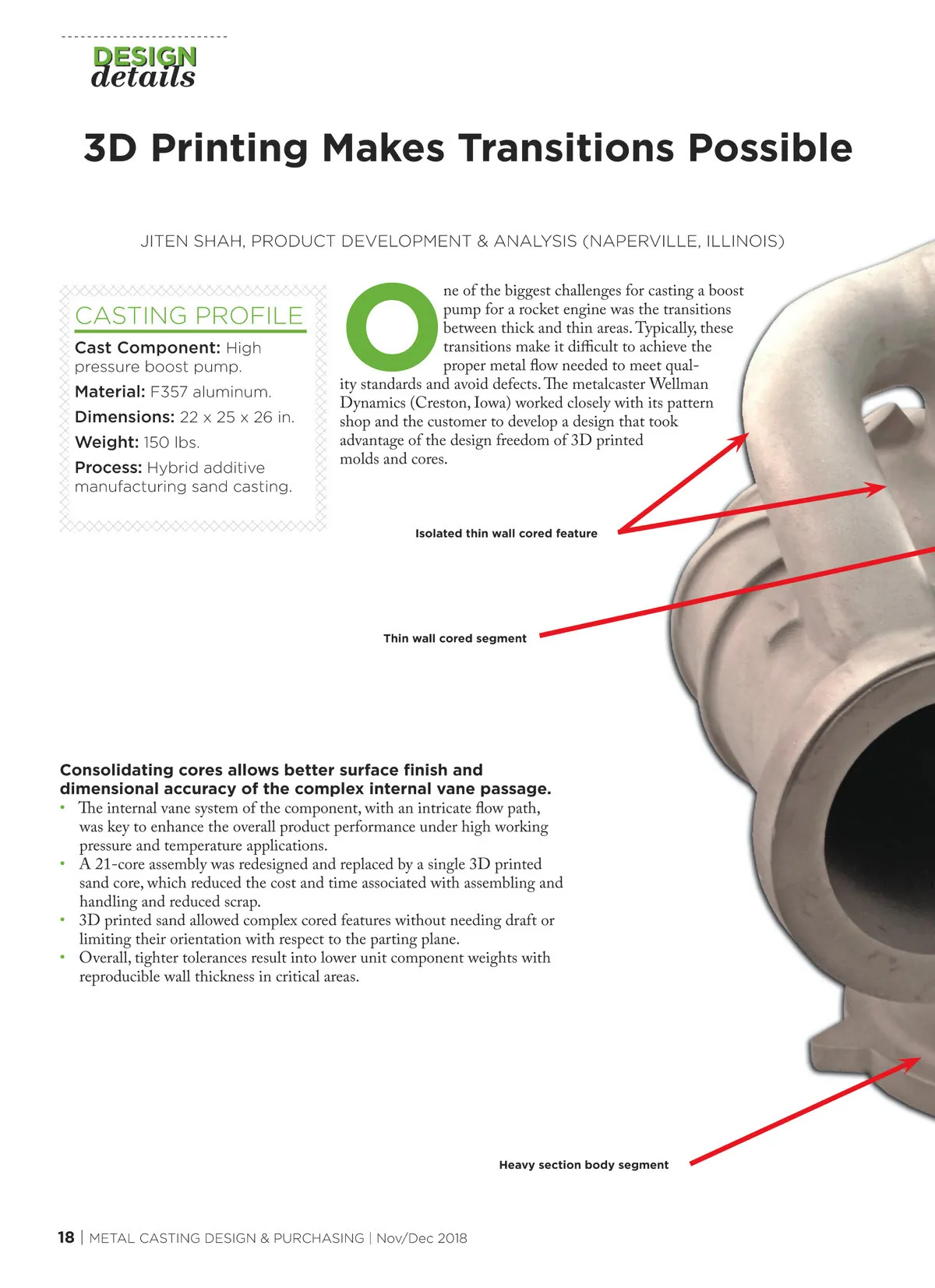 DESIGN
details

3D Printing Makes Transitions Possible

JITEN SHAH, PRODUCT DEVELOPMENT & ANALYSIS (NAPERVILLE, ILLINOIS)

CASTING PROFILE

Cast Component: High pressure boost pump.

Material: F357 aluminum.

Dimensions: 22 x 25 x 26 in.

Weight: 150 lbs.

Process: Hybrid additive manufacturing sand casting.

One of the biggest challenges for casting a boost pump for a rocket engine was the transitions between thick and thin areas. Typically, these transitions make it difficult to achieve the proper metal flow needed to meet quality standards and avoid defects. The metalcaster Wellman Dynamics (Creston, Iowa) worked closely with its pattern shop and the customer to develop a design that took advantage of the design freedom of 3D printed molds and cores.

Isolated thin wall cored feature

Thin wall cored segment

Consolidating cores allows better surface finish and dimensional accuracy of the complex internal vane passage.

• The internal vane system of the component, with an intricate flow path, was key to enhance the overall product performance under high working pressure and temperature applications.
• A 21-core assembly was redesigned and replaced by a single 3D printed sand core, which reduced the cost and time associated with assembling and handling and reduced scrap.
• 3D printed sand allowed complex cored features without needing draft or limiting their orientation with respect to the parting plane.
• Overall, tighter tolerances result into lower unit component weights with reproducible wall thickness in critical areas.

Heavy section body segment

18 | METAL CASTING DESIGN & PURCHASING | Nov/Dec 2018