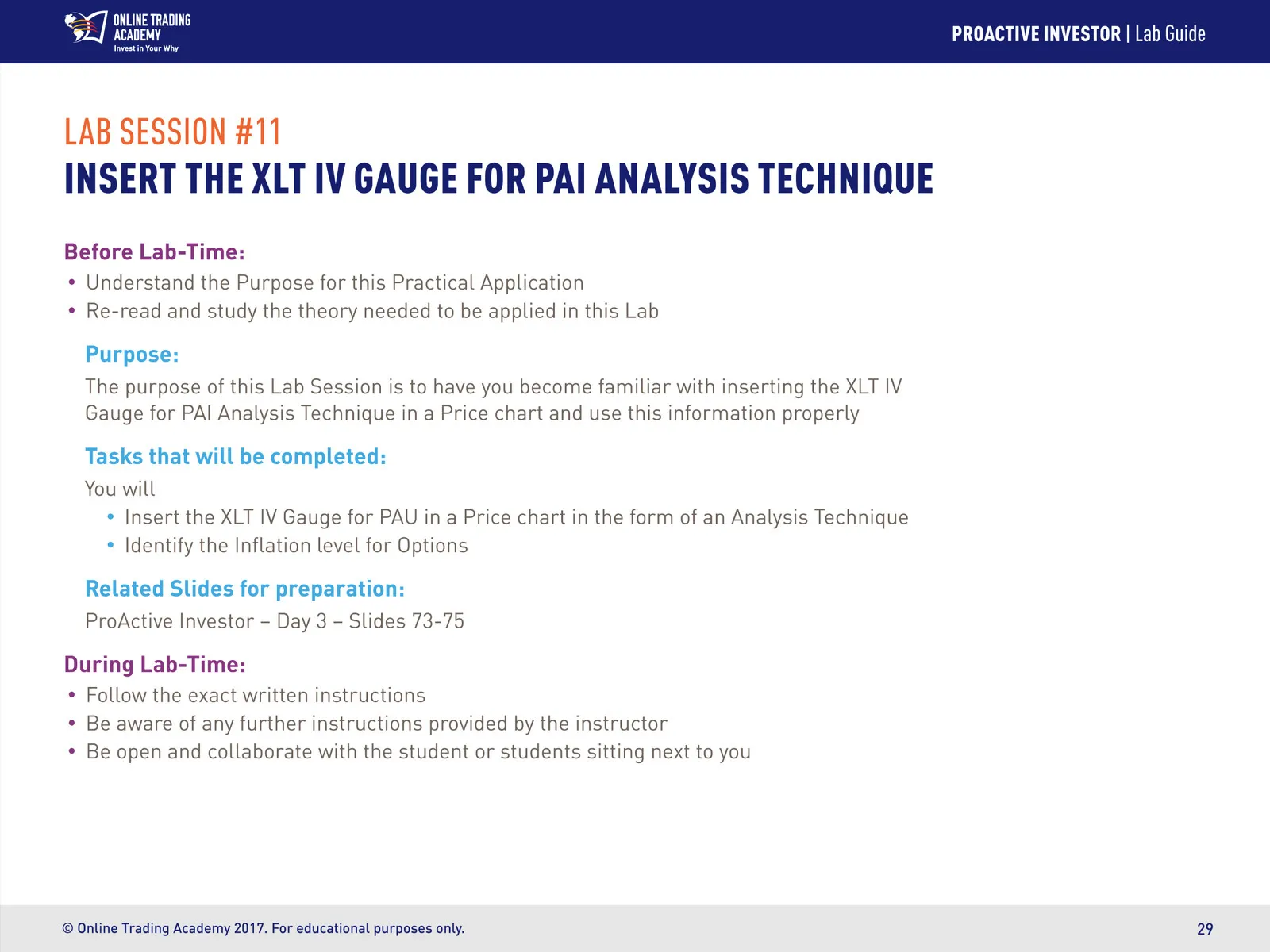 ONLINE TRADING ACADEMY
Invest in Your Why

PROACTIVE INVESTOR | Lab Guide

LAB SESSION #11

INSERT THE XLT IV GAUGE FOR PAI ANALYSIS TECHNIQUE

Before Lab-Time:

• Understand the Purpose for this Practical Application
• Re-read and study the theory needed to be applied in this Lab

Purpose:

The purpose of this Lab Session is to have you become familiar with inserting the XLT IV Gauge for PAI Analysis Technique in a Price chart and use this information properly

Tasks that will be completed:

You will

• Insert the XLT IV Gauge for PAU in a Price chart in the form of an Analysis Technique
• Identify the Inflation level for Options

Related Slides for preparation:

ProActive Investor – Day 3 – Slides 73-75

During Lab-Time:

• Follow the exact written instructions
• Be aware of any further instructions provided by the instructor
• Be open and collaborate with the student or students sitting next to you

© Online Trading Academy 2017. For educational purposes only.

29