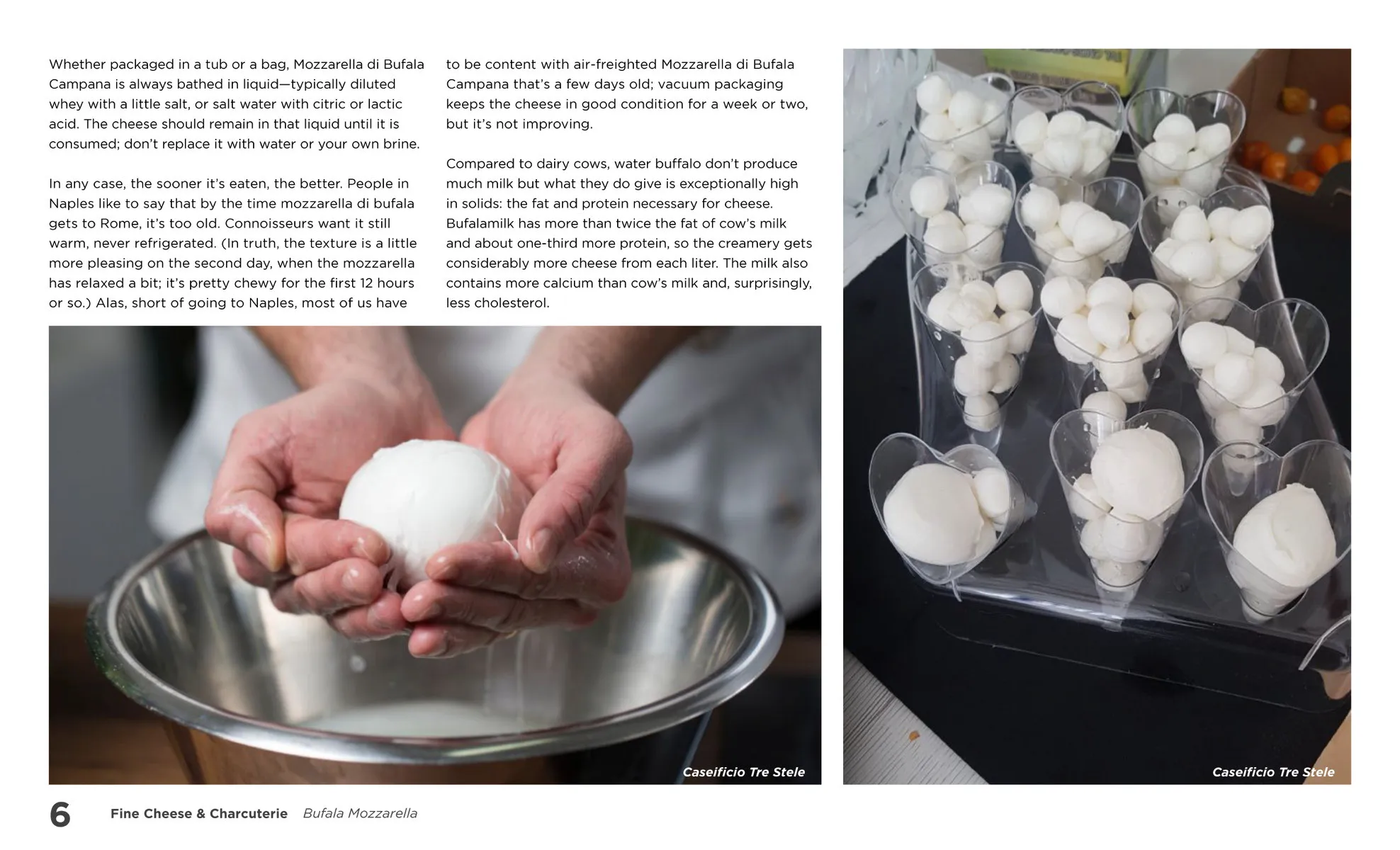 Whether packaged in a tub or a bag, Mozzarella di Bufala Campana is always bathed in liquid—typically diluted whey with a little salt, or salt water with citric or lactic acid. The cheese should remain in that liquid until it is consumed; don't replace it with water or your own brine.

In any case, the sooner it's eaten, the better. People in Naples like to say that by the time mozzarella di bufala gets to Rome, it's too old. Connoisseurs want it still warm, never refrigerated. (In truth, the texture is a little more pleasing on the second day, when the mozzarella has relaxed a bit; it's pretty chewy for the first 12 hours or so.) Alas, short of going to Naples, most of us have to be content with air-freighted Mozzarella di Bufala Campana that's a few days old; vacuum packaging keeps the cheese in good condition for a week or two, but it's not improving.

Compared to dairy cows, water buffalo don't produce much milk but what they do give is exceptionally high in solids: the fat and protein necessary for cheese. Bufalamilk has more than twice the fat of cow's milk and about one-third more protein, so the creamery gets considerably more cheese from each liter. The milk also contains more calcium than cow's milk and, surprisingly, less cholesterol.

Caseificio Tre Stele

Caseificio Tre Stele

6 Fine Cheese & Charcuterie Bufala Mozzarella