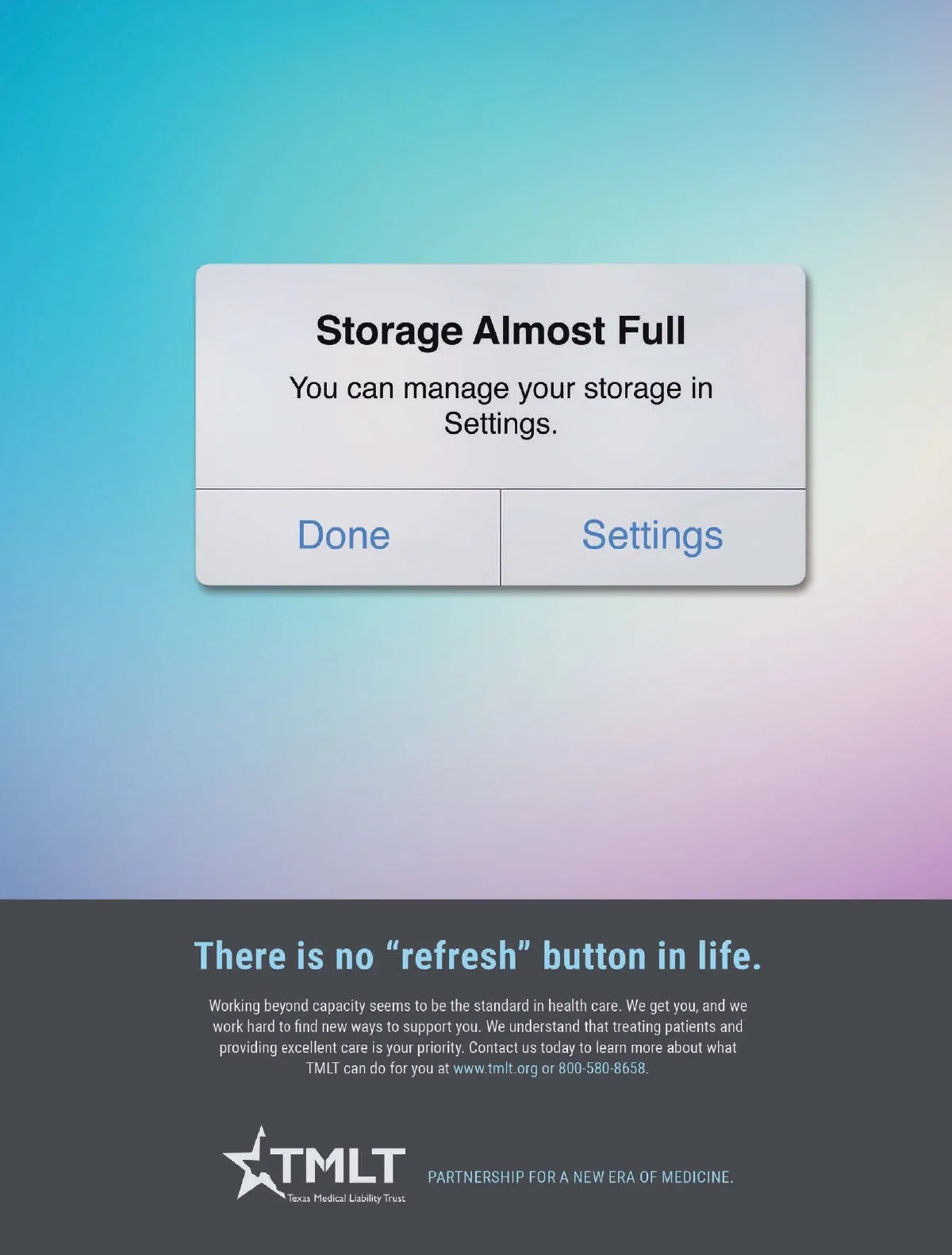 Storage Almost Full

You can manage your storage in Settings.

Done

Settings

There is no "refresh" button in life.

Working beyond capacity seems to be the standard in health care. We get you, and we work hard to find new ways to support you. We understand that treating patients and providing excellent care is your priority. Contact us today to learn more about what TMLT can do for you at www.tmlt.org or 800-580-8658.

TMLT
Texas Medical Liability Trust

PARTNERSHIP FOR A NEW ERA OF MEDICINE.