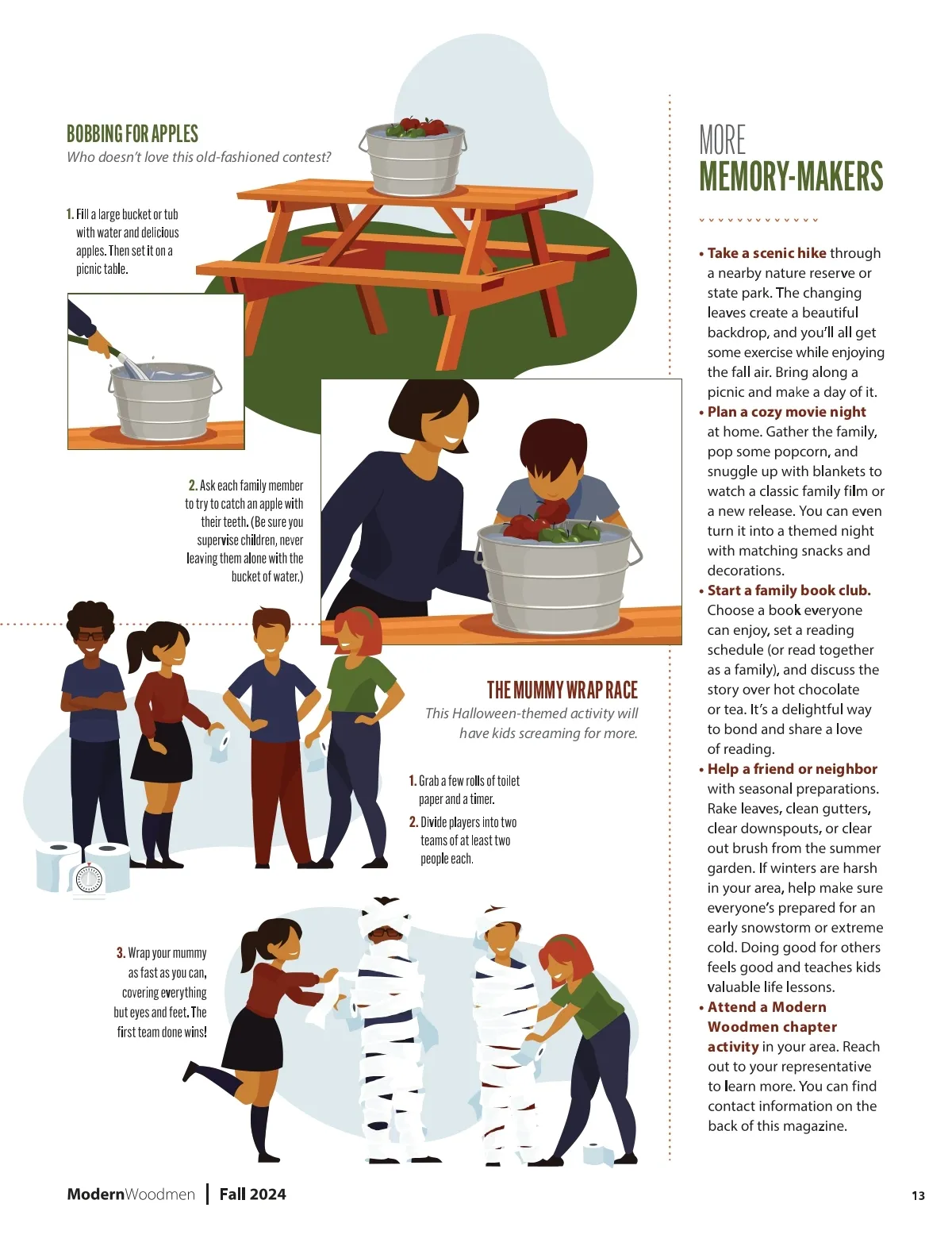 BOBBING FOR APPLES
Who doesn't love this old-fashioned contest?

1. Fill a large bucket or tub with water and delicious apples. Then set it on a picnic table.

2. Ask each family member to try to catch an apple with their teeth. (Be sure you supervise children, never leaving them alone with the bucket of water.)

THE MUMMY WRAP RACE
This Halloween-themed activity will have kids screaming for more.

1. Grab a few rolls of toilet paper and a timer.

2. Divide players into two teams of at least two people each.

3. Wrap your mummy as fast as you can, covering everything but eyes and feet. The first team done wins!

MORE MEMORY-MAKERS

• Take a scenic hike through a nearby nature reserve or state park. The changing leaves create a beautiful backdrop, and you'll all get some exercise while enjoying the fall air. Bring along a picnic and make a day of it.

• Plan a cozy movie night at home. Gather the family, pop some popcorn, and snuggle up with blankets to watch a classic family film or a new release. You can even turn it into a themed night with matching snacks and decorations.

• Start a family book club. Choose a book everyone can enjoy, set a reading schedule (or read together as a family), and discuss the story over hot chocolate or tea. It's a delightful way to bond and share a love of reading.

• Help a friend or neighbor with seasonal preparations. Rake leaves, clean gutters, clear downspouts, or clear out brush from the summer garden. If winters are harsh in your area, help make sure everyone's prepared for an early snowstorm or extreme cold. Doing good for others feels good and teaches kids valuable life lessons.

• Attend a Modern Woodmen chapter activity in your area. Reach out to your representative to learn more. You can find contact information on the back of this magazine.

ModernWoodmen | Fall 2024

13