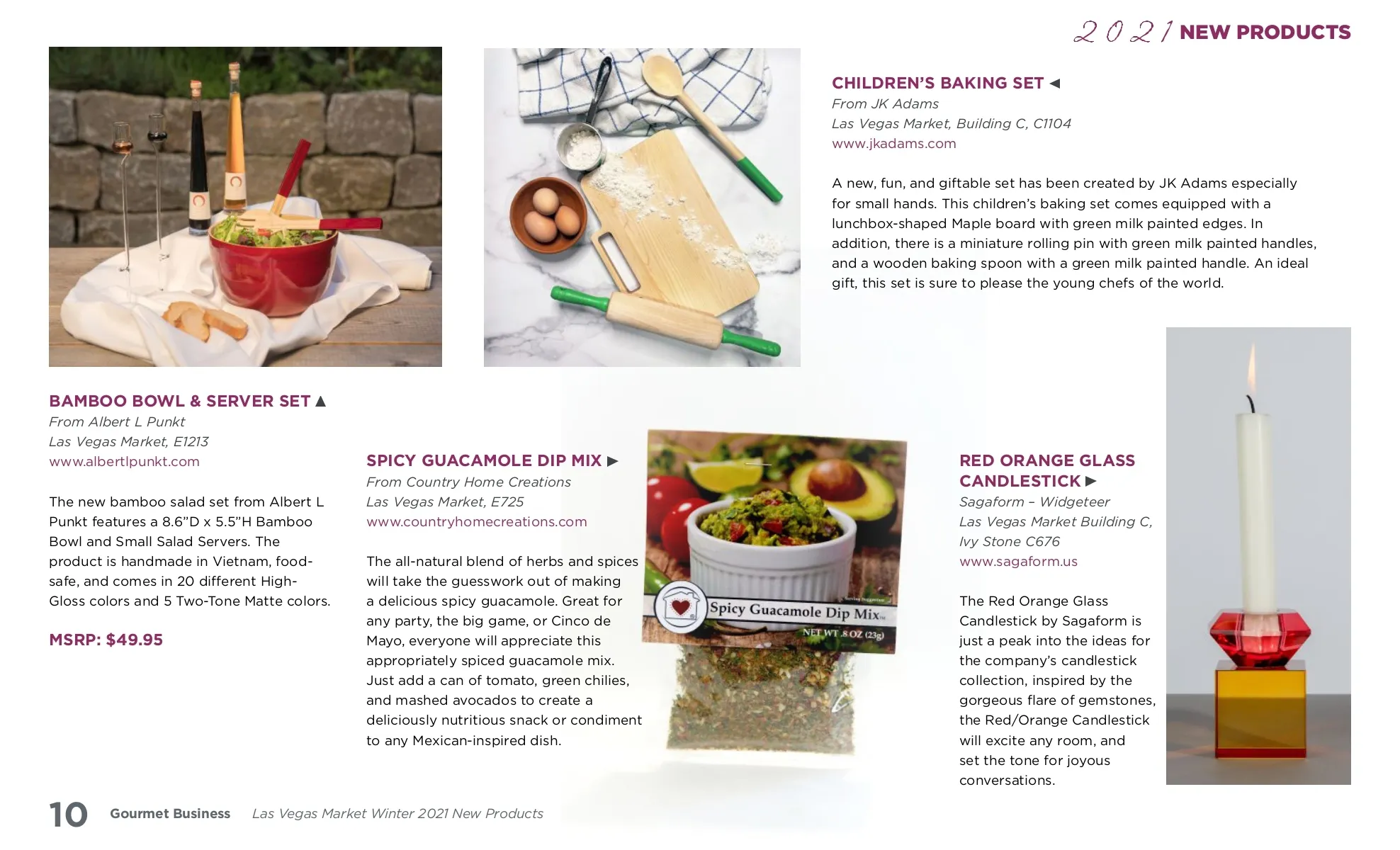 2021 NEW PRODUCTS

CHILDREN'S BAKING SET ◀
From JK Adams
Las Vegas Market, Building C, C1104
www.jkadams.com

A new, fun, and giftable set has been created by JK Adams especially for small hands. This children's baking set comes equipped with a lunchbox-shaped Maple board with green milk painted edges. In addition, there is a miniature rolling pin with green milk painted handles, and a wooden baking spoon with a green milk painted handle. An ideal gift, this set is sure to please the young chefs of the world.

BAMBOO BOWL & SERVER SET ▲
From Albert L Punkt
Las Vegas Market, E1213
www.albertlpunkt.com

The new bamboo salad set from Albert L Punkt features a 8.6"D x 5.5"H Bamboo Bowl and Small Salad Servers. The product is handmade in Vietnam, food-safe, and comes in 20 different High-Gloss colors and 5 Two-Tone Matte colors.

MSRP: $49.95

SPICY GUACAMOLE DIP MIX ▶
From Country Home Creations
Las Vegas Market, E725
www.countryhomecreations.com

The all-natural blend of herbs and spices will take the guesswork out of making a delicious spicy guacamole. Great for any party, the big game, or Cinco de Mayo, everyone will appreciate this appropriately spiced guacamole mix. Just add a can of tomato, green chilies, and mashed avocados to create a deliciously nutritious snack or condiment to any Mexican-inspired dish.

Spicy Guacamole Dip Mix
NET WT .8 OZ (23g)

RED ORANGE GLASS CANDLESTICK ▶
Sagaform – Widgeteer
Las Vegas Market Building C, Ivy Stone C676
www.sagaform.us

The Red Orange Glass Candlestick by Sagaform is just a peak into the ideas for the company's candlestick collection, inspired by the gorgeous flare of gemstones, the Red/Orange Candlestick will excite any room, and set the tone for joyous conversations.

10 Gourmet Business Las Vegas Market Winter 2021 New Products