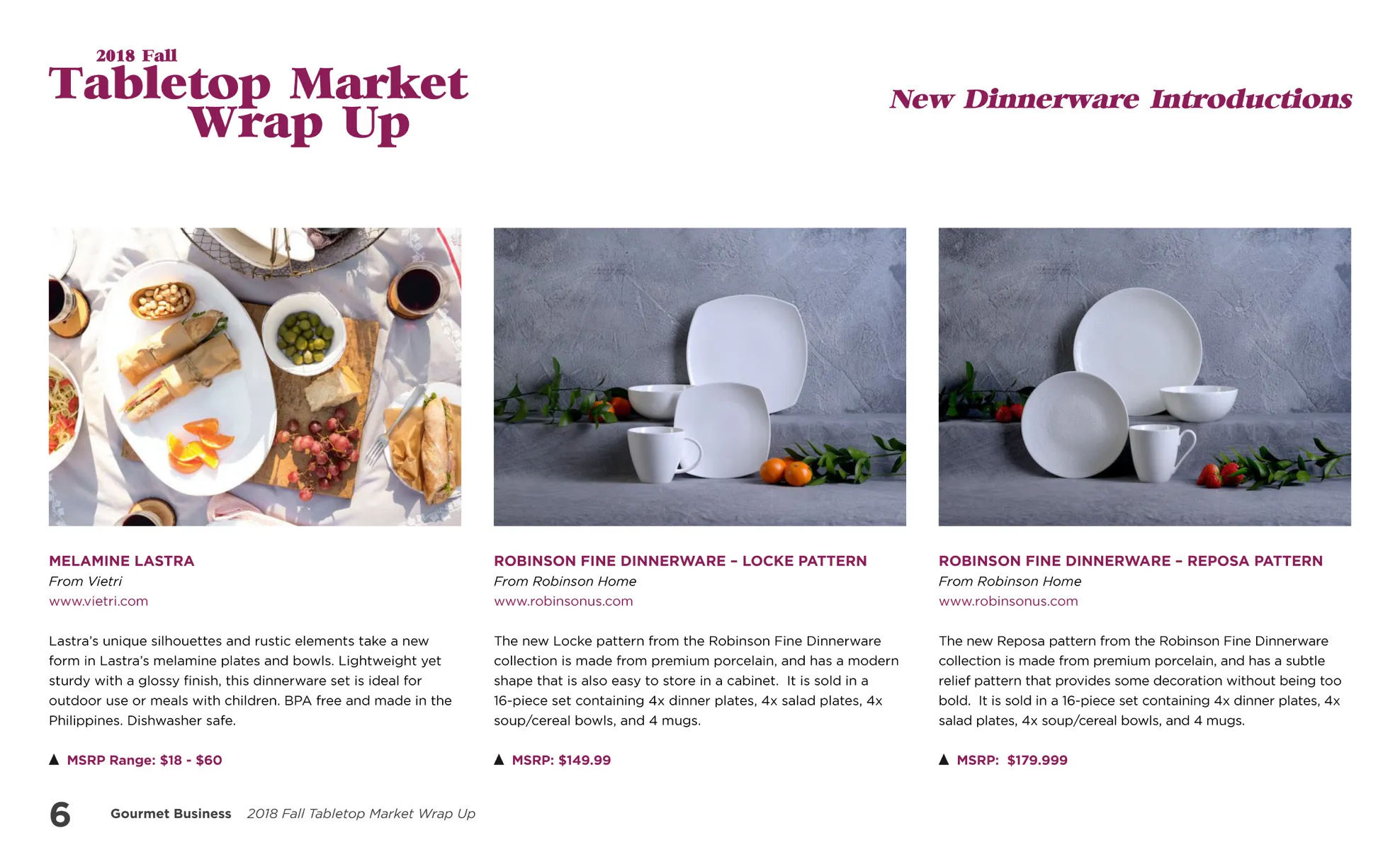 2018 Fall
Tabletop Market
Wrap Up

New Dinnerware Introductions

MELAMINE LASTRA
From Vietri
www.vietri.com

Lastra's unique silhouettes and rustic elements take a new form in Lastra's melamine plates and bowls. Lightweight yet sturdy with a glossy finish, this dinnerware set is ideal for outdoor use or meals with children. BPA free and made in the Philippines. Dishwasher safe.

▲ MSRP Range: $18 - $60

ROBINSON FINE DINNERWARE – LOCKE PATTERN
From Robinson Home
www.robinsonus.com

The new Locke pattern from the Robinson Fine Dinnerware collection is made from premium porcelain, and has a modern shape that is also easy to store in a cabinet. It is sold in a 16-piece set containing 4x dinner plates, 4x salad plates, 4x soup/cereal bowls, and 4 mugs.

▲ MSRP: $149.99

ROBINSON FINE DINNERWARE – REPOSA PATTERN
From Robinson Home
www.robinsonus.com

The new Reposa pattern from the Robinson Fine Dinnerware collection is made from premium porcelain, and has a subtle relief pattern that provides some decoration without being too bold. It is sold in a 16-piece set containing 4x dinner plates, 4x salad plates, 4x soup/cereal bowls, and 4 mugs.

▲ MSRP: $179.999

6 Gourmet Business 2018 Fall Tabletop Market Wrap Up