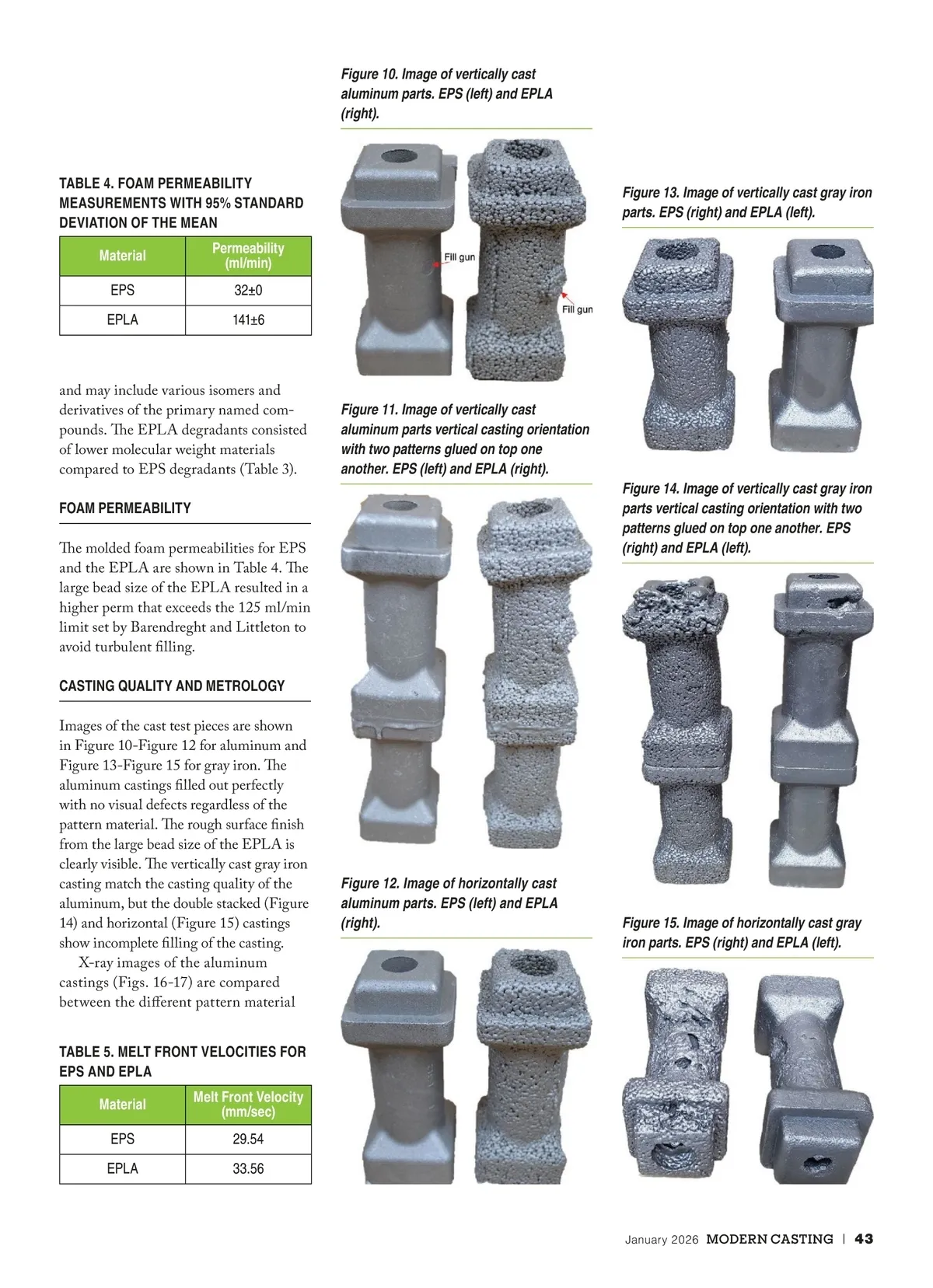 TABLE 4. FOAM PERMEABILITY MEASUREMENTS WITH 95% STANDARD DEVIATION OF THE MEAN

| Material | Permeability (ml/min) |
|---|---|
| EPS | 32±0 |
| EPLA | 141±6 |

and may include various isomers and derivatives of the primary named compounds. The EPLA degradants consisted of lower molecular weight materials compared to EPS degradants (Table 3).

FOAM PERMEABILITY

The molded foam permeabilities for EPS and the EPLA are shown in Table 4. The large bead size of the EPLA resulted in a higher perm that exceeds the 125 ml/min limit set by Barendreght and Littleton to avoid turbulent filling.

CASTING QUALITY AND METROLOGY

Images of the cast test pieces are shown in Figure 10-Figure 12 for aluminum and Figure 13-Figure 15 for gray iron. The aluminum castings filled out perfectly with no visual defects regardless of the pattern material. The rough surface finish from the large bead size of the EPLA is clearly visible. The vertically cast gray iron casting match the casting quality of the aluminum, but the double stacked (Figure 14) and horizontal (Figure 15) castings show incomplete filling of the casting.

X-ray images of the aluminum castings (Figs. 16-17) are compared between the different pattern material

TABLE 5. MELT FRONT VELOCITIES FOR EPS AND EPLA

| Material | Melt Front Velocity (mm/sec) |
|---|---|
| EPS | 29.54 |
| EPLA | 33.56 |

Figure 10. Image of vertically cast aluminum parts. EPS (left) and EPLA (right).

Fill gun

Fill gun

Figure 11. Image of vertically cast aluminum parts vertical casting orientation with two patterns glued on top one another. EPS (left) and EPLA (right).

Figure 12. Image of horizontally cast aluminum parts. EPS (left) and EPLA (right).

Figure 13. Image of vertically cast gray iron parts. EPS (right) and EPLA (left).

Figure 14. Image of vertically cast gray iron parts vertical casting orientation with two patterns glued on top one another. EPS (right) and EPLA (left).

Figure 15. Image of horizontally cast gray iron parts. EPS (right) and EPLA (left).

January 2026 MODERN CASTING | 43