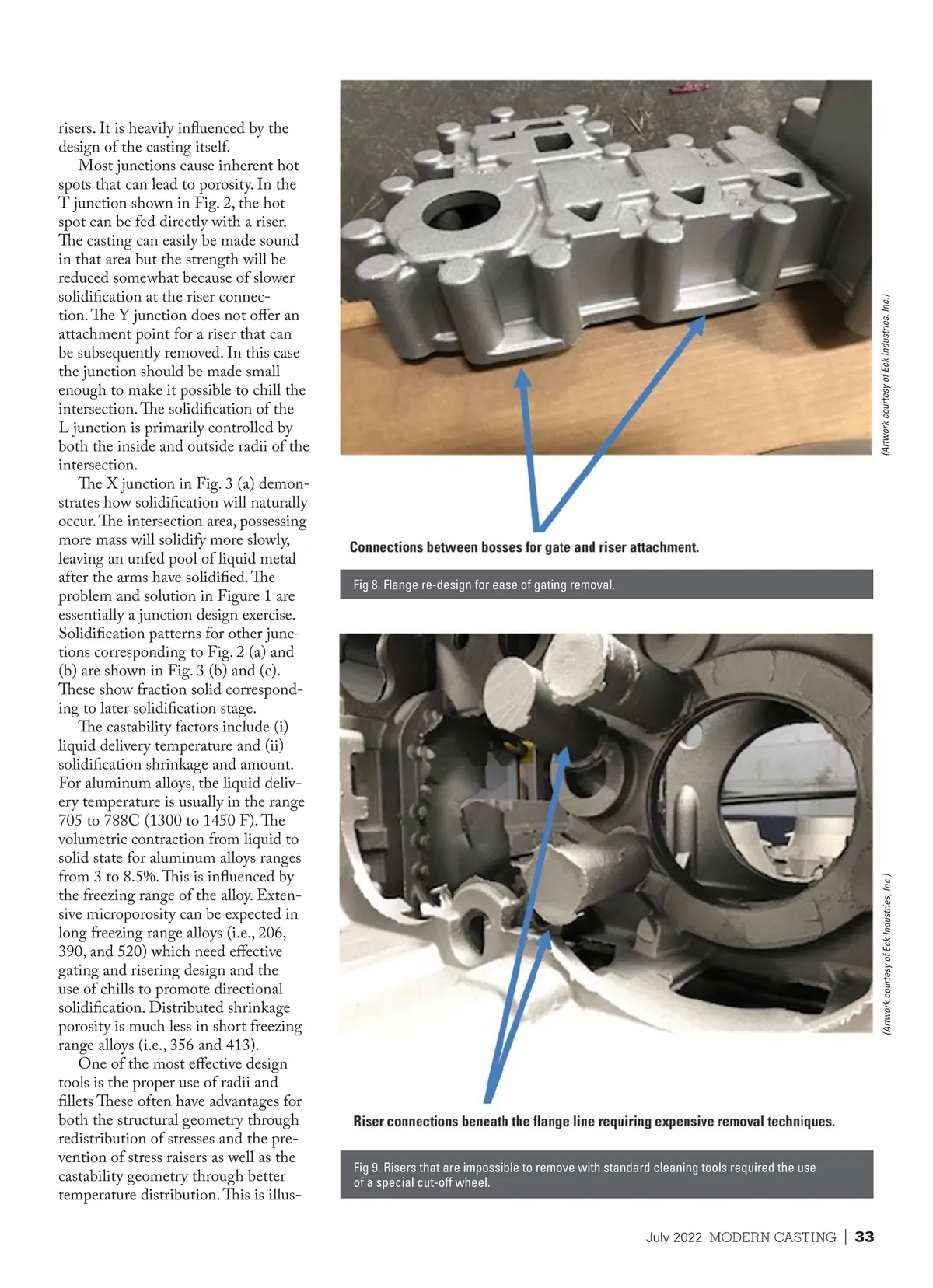 risers. It is heavily influenced by the design of the casting itself.

Most junctions cause inherent hot spots that can lead to porosity. In the T junction shown in Fig. 2, the hot spot can be fed directly with a riser. The casting can easily be made sound in that area but the strength will be reduced somewhat because of slower solidification at the riser connection. The Y junction does not offer an attachment point for a riser that can be subsequently removed. In this case the junction should be made small enough to make it possible to chill the intersection. The solidification of the L junction is primarily controlled by both the inside and outside radii of the intersection.

The X junction in Fig. 3 (a) demonstrates how solidification will naturally occur. The intersection area, possessing more mass will solidify more slowly, leaving an unfed pool of liquid metal after the arms have solidified. The problem and solution in Figure 1 are essentially a junction design exercise. Solidification patterns for other junctions corresponding to Fig. 2 (a) and (b) are shown in Fig. 3 (b) and (c). These show fraction solid corresponding to later solidification stage.

The castability factors include (i) liquid delivery temperature and (ii) solidification shrinkage and amount. For aluminum alloys, the liquid delivery temperature is usually in the range 705 to 788C (1300 to 1450 F). The volumetric contraction from liquid to solid state for aluminum alloys ranges from 3 to 8.5%. This is influenced by the freezing range of the alloy. Extensive microporosity can be expected in long freezing range alloys (i.e., 206, 390, and 520) which need effective gating and risering design and the use of chills to promote directional solidification. Distributed shrinkage porosity is much less in short freezing range alloys (i.e., 356 and 413).

One of the most effective design tools is the proper use of radii and fillets These often have advantages for both the structural geometry through redistribution of stresses and the prevention of stress raisers as well as the castability geometry through better temperature distribution. This is illus-

(Artwork courtesy of Eck Industries, Inc.)

Connections between bosses for gate and riser attachment.

Fig 8. Flange re-design for ease of gating removal.

(Artwork courtesy of Eck Industries, Inc.)

Riser connections beneath the flange line requiring expensive removal techniques.

Fig 9. Risers that are impossible to remove with standard cleaning tools required the use of a special cut-off wheel.

July 2022 MODERN CASTING | 33