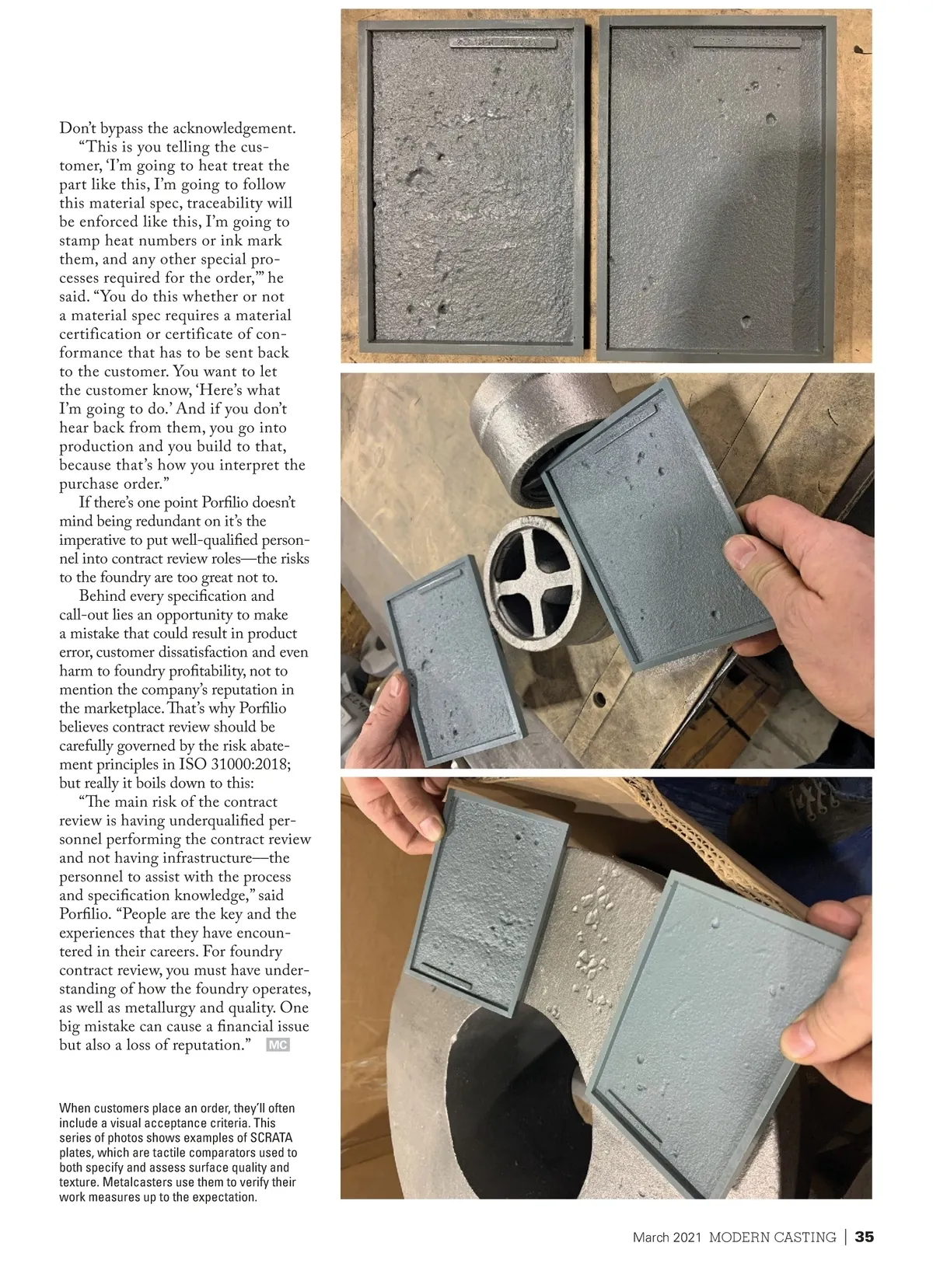 Don't bypass the acknowledgement.

"This is you telling the customer, 'I'm going to heat treat the part like this, I'm going to follow this material spec, traceability will be enforced like this, I'm going to stamp heat numbers or ink mark them, and any other special processes required for the order,'" he said. "You do this whether or not a material spec requires a material certification or certificate of conformance that has to be sent back to the customer. You want to let the customer know, 'Here's what I'm going to do.' And if you don't hear back from them, you go into production and you build to that, because that's how you interpret the purchase order."

If there's one point Porfilio doesn't mind being redundant on it's the imperative to put well-qualified personnel into contract review roles—the risks to the foundry are too great not to.

Behind every specification and call-out lies an opportunity to make a mistake that could result in product error, customer dissatisfaction and even harm to foundry profitability, not to mention the company's reputation in the marketplace. That's why Porfilio believes contract review should be carefully governed by the risk abatement principles in ISO 31000:2018; but really it boils down to this:

"The main risk of the contract review is having underqualified personnel performing the contract review and not having infrastructure—the personnel to assist with the process and specification knowledge," said Porfilio. "People are the key and the experiences that they have encountered in their careers. For foundry contract review, you must have understanding of how the foundry operates, as well as metallurgy and quality. One big mistake can cause a financial issue but also a loss of reputation." MC

When customers place an order, they'll often include a visual acceptance criteria. This series of photos shows examples of SCRATA plates, which are tactile comparators used to both specify and assess surface quality and texture. Metalcasters use them to verify their work measures up to the expectation.

March 2021 MODERN CASTING | 35