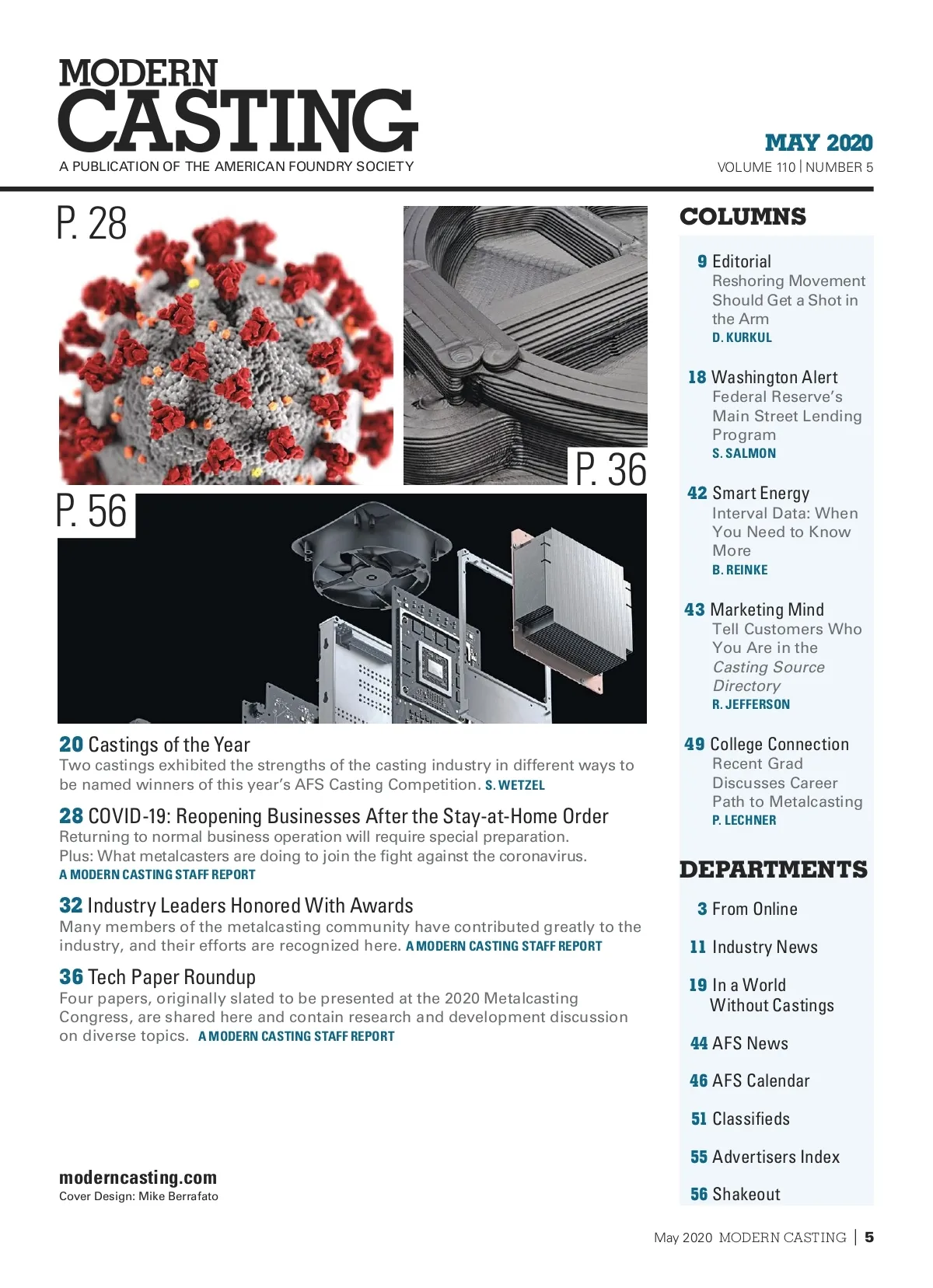 MODERN
CASTING
A PUBLICATION OF THE AMERICAN FOUNDRY SOCIETY

MAY 2020
VOLUME 110 | NUMBER 5

P. 28

P. 36

P. 56

20 Castings of the Year
Two castings exhibited the strengths of the casting industry in different ways to be named winners of this year's AFS Casting Competition. S. WETZEL

28 COVID-19: Reopening Businesses After the Stay-at-Home Order
Returning to normal business operation will require special preparation. Plus: What metalcasters are doing to join the fight against the coronavirus.
A MODERN CASTING STAFF REPORT

32 Industry Leaders Honored With Awards
Many members of the metalcasting community have contributed greatly to the industry, and their efforts are recognized here. A MODERN CASTING STAFF REPORT

36 Tech Paper Roundup
Four papers, originally slated to be presented at the 2020 Metalcasting Congress, are shared here and contain research and development discussion on diverse topics. A MODERN CASTING STAFF REPORT

moderncasting.com
Cover Design: Mike Berrafato

COLUMNS

9 Editorial
Reshoring Movement Should Get a Shot in the Arm
D. KURKUL

18 Washington Alert
Federal Reserve's Main Street Lending Program
S. SALMON

42 Smart Energy
Interval Data: When You Need to Know More
B. REINKE

43 Marketing Mind
Tell Customers Who You Are in the Casting Source Directory
R. JEFFERSON

49 College Connection
Recent Grad Discusses Career Path to Metalcasting
P. LECHNER

DEPARTMENTS

3 From Online
11 Industry News
19 In a World Without Castings
44 AFS News
46 AFS Calendar
51 Classifieds
55 Advertisers Index
56 Shakeout

May 2020 MODERN CASTING | 5