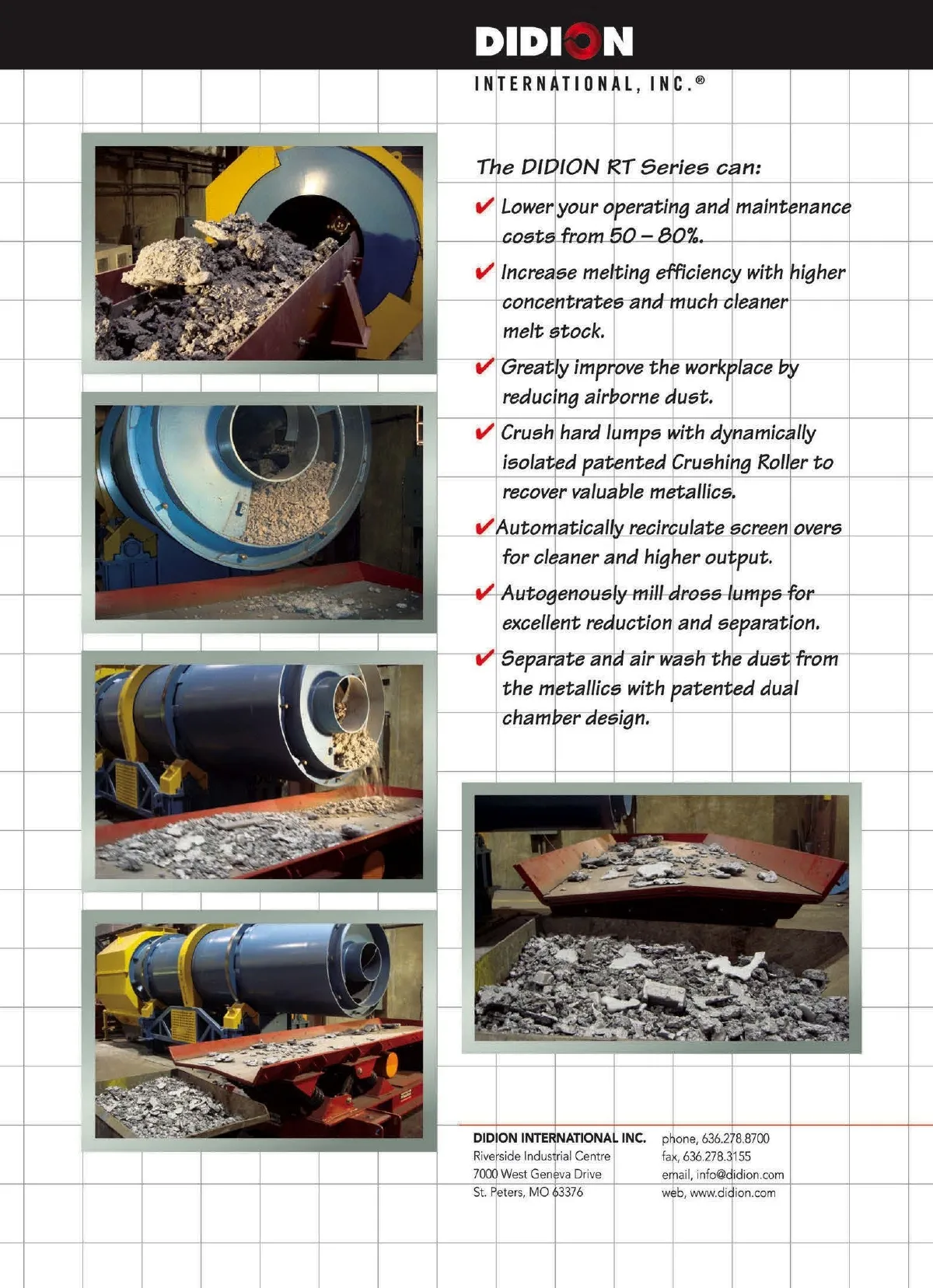 DIDION
INTERNATIONAL, INC.®

The DIDION RT Series can:

✔ Lower your operating and maintenance costs from 50 – 80%.

✔ Increase melting efficiency with higher concentrates and much cleaner melt stock.

✔ Greatly improve the workplace by reducing airborne dust.

✔ Crush hard lumps with dynamically isolated patented Crushing Roller to recover valuable metallics.

✔ Automatically recirculate screen overs for cleaner and higher output.

✔ Autogenously mill dross lumps for excellent reduction and separation.

✔ Separate and air wash the dust from the metallics with patented dual chamber design.

DIDION INTERNATIONAL INC.
Riverside Industrial Centre
7000 West Geneva Drive
St. Peters, MO 63376

phone, 636.278.8700
fax, 636.278.3155
email, info@didion.com
web, www.didion.com