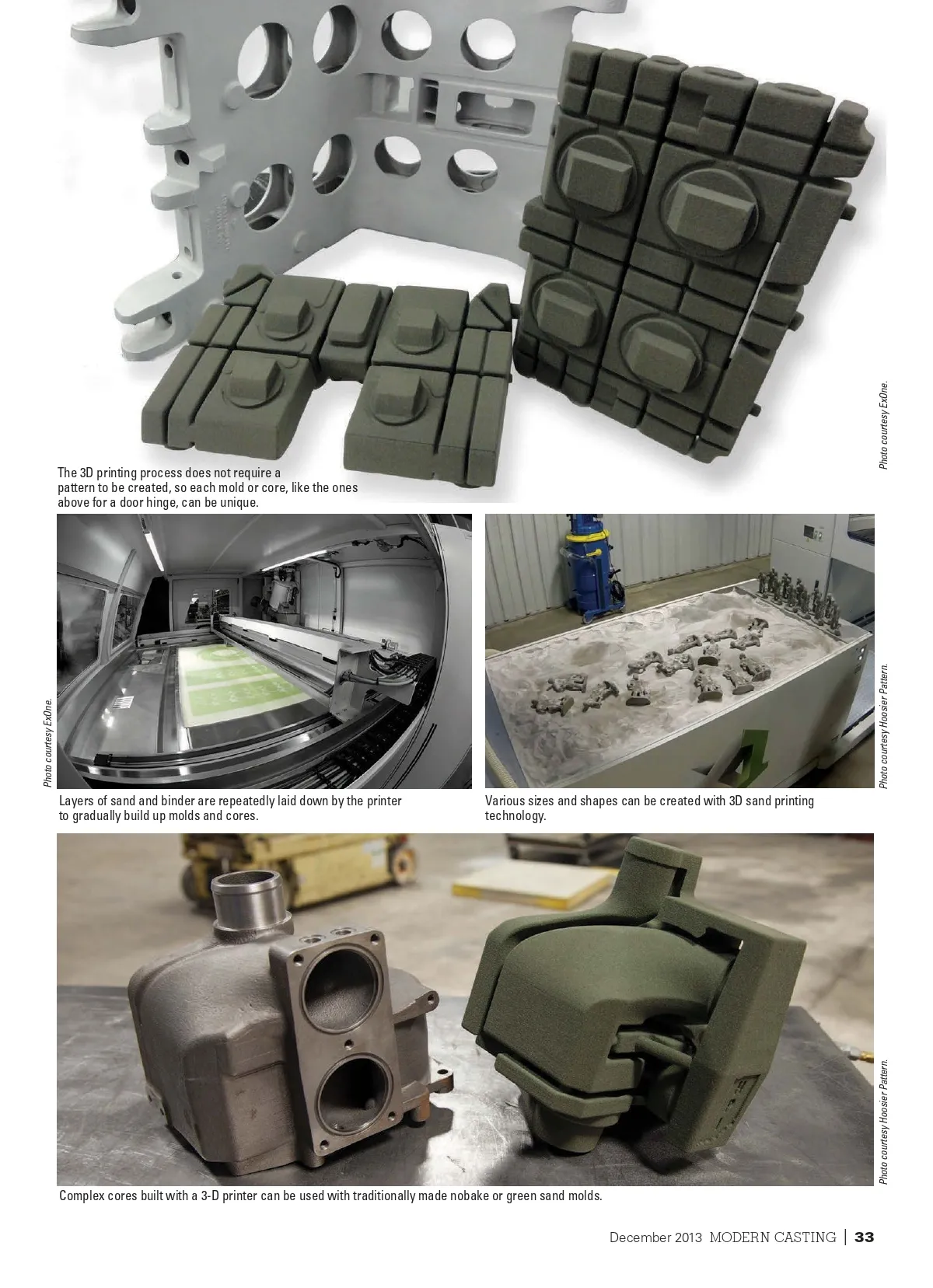 Photo courtesy ExOne.

The 3D printing process does not require a pattern to be created, so each mold or core, like the ones above for a door hinge, can be unique.

Photo courtesy ExOne.

Layers of sand and binder are repeatedly laid down by the printer to gradually build up molds and cores.

Photo courtesy Hoosier Pattern.

Various sizes and shapes can be created with 3D sand printing technology.

Photo courtesy Hoosier Pattern.

Complex cores built with a 3-D printer can be used with traditionally made nobake or green sand molds.

December 2013 MODERN CASTING | 33