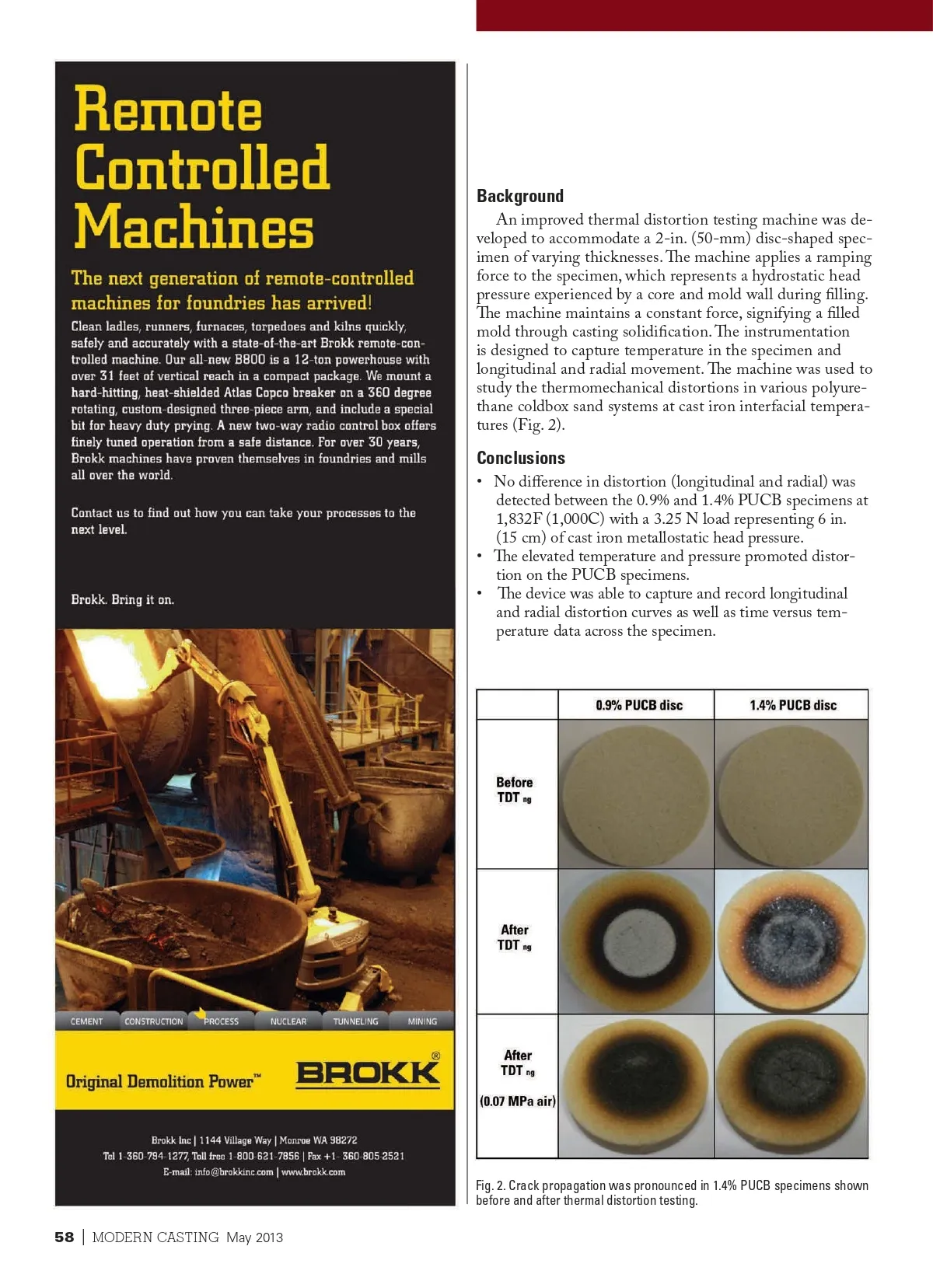 Remote Controlled Machines

The next generation of remote-controlled machines for foundries has arrived!

Clean ladles, runners, furnaces, torpedoes and kilns quickly, safely and accurately with a state-of-the-art Brokk remote-controlled machine. Our all-new B800 is a 12-ton powerhouse with over 31 feet of vertical reach in a compact package. We mount a hard-hitting, heat-shielded Atlas Copco breaker on a 360 degree rotating, custom-designed three-piece arm, and include a special bit for heavy duty prying. A new two-way radio control box offers finely tuned operation from a safe distance. For over 30 years, Brokk machines have proven themselves in foundries and mills all over the world.

Contact us to find out how you can take your processes to the next level.

Brokk. Bring it on.

CEMENT CONSTRUCTION PROCESS NUCLEAR TUNNELING MINING

Original Demolition Power™ BROKK®

Brokk Inc | 1144 Village Way | Monroe WA 98272
Tel 1-360-794-1277, Toll free 1-800-621-7856 | Fax +1- 360-805-2521
E-mail: info@brokkinc.com | www.brokk.com

Background

An improved thermal distortion testing machine was developed to accommodate a 2-in. (50-mm) disc-shaped specimen of varying thicknesses. The machine applies a ramping force to the specimen, which represents a hydrostatic head pressure experienced by a core and mold wall during filling. The machine maintains a constant force, signifying a filled mold through casting solidification. The instrumentation is designed to capture temperature in the specimen and longitudinal and radial movement. The machine was used to study the thermomechanical distortions in various polyurethane coldbox sand systems at cast iron interfacial temperatures (Fig. 2).

Conclusions

• No difference in distortion (longitudinal and radial) was detected between the 0.9% and 1.4% PUCB specimens at 1,832F (1,000C) with a 3.25 N load representing 6 in. (15 cm) of cast iron metallostatic head pressure.
• The elevated temperature and pressure promoted distortion on the PUCB specimens.
• The device was able to capture and record longitudinal and radial distortion curves as well as time versus temperature data across the specimen.

| | 0.9% PUCB disc | 1.4% PUCB disc |
|---|---|---|
| Before TDT ng | | |
| After TDT ng | | |
| After TDT ng (0.07 MPa air) | | |

Fig. 2. Crack propagation was pronounced in 1.4% PUCB specimens shown before and after thermal distortion testing.

58 | MODERN CASTING May 2013