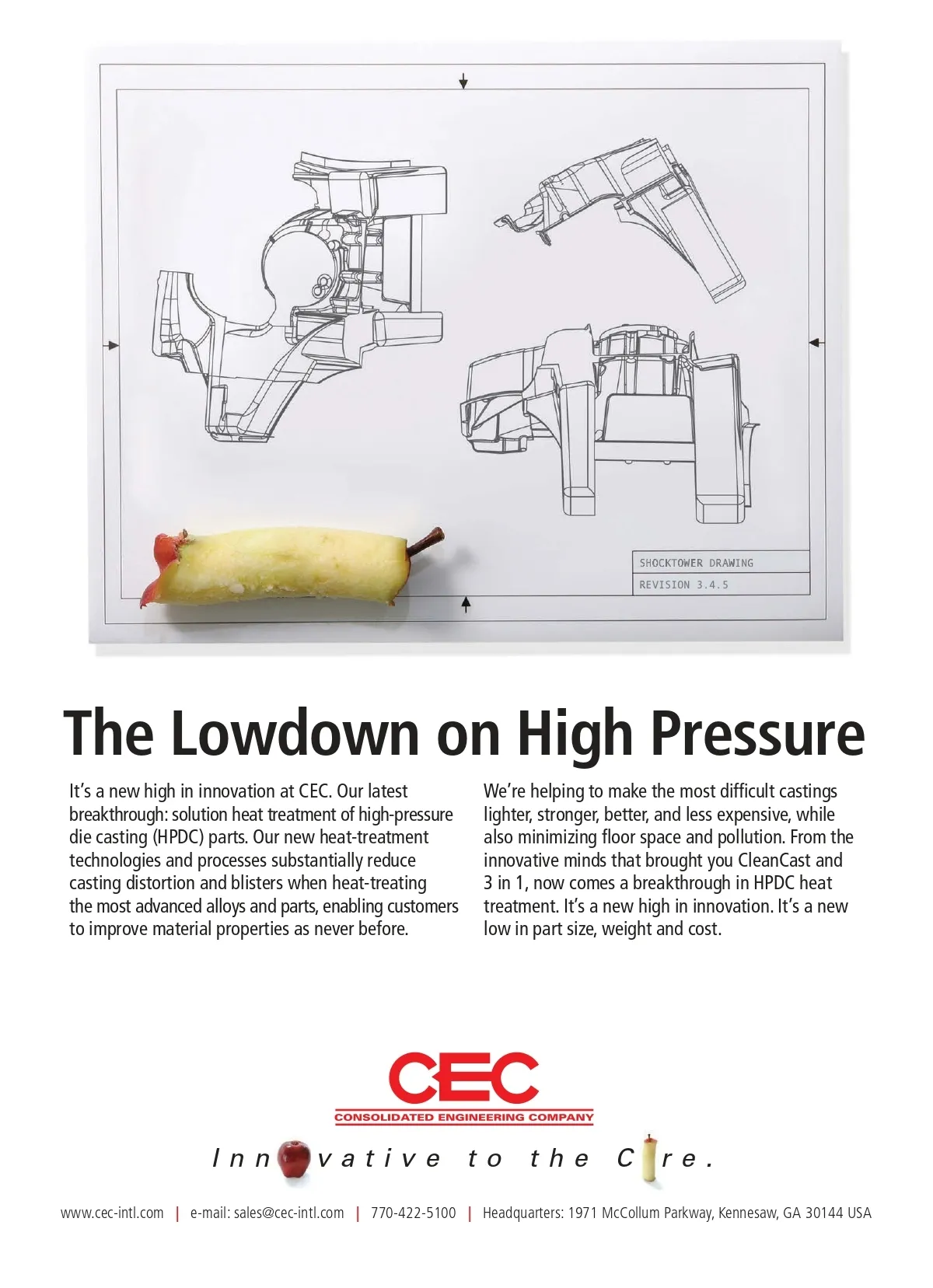 SHOCKTOWER DRAWING
REVISION 3.4.5

The Lowdown on High Pressure

It's a new high in innovation at CEC. Our latest breakthrough: solution heat treatment of high-pressure die casting (HPDC) parts. Our new heat-treatment technologies and processes substantially reduce casting distortion and blisters when heat-treating the most advanced alloys and parts, enabling customers to improve material properties as never before.

We're helping to make the most difficult castings lighter, stronger, better, and less expensive, while also minimizing floor space and pollution. From the innovative minds that brought you CleanCast and 3 in 1, now comes a breakthrough in HPDC heat treatment. It's a new high in innovation. It's a new low in part size, weight and cost.

CEC
CONSOLIDATED ENGINEERING COMPANY

Inn vative to the C re.

www.cec-intl.com | e-mail: sales@cec-intl.com | 770-422-5100 | Headquarters: 1971 McCollum Parkway, Kennesaw, GA 30144 USA