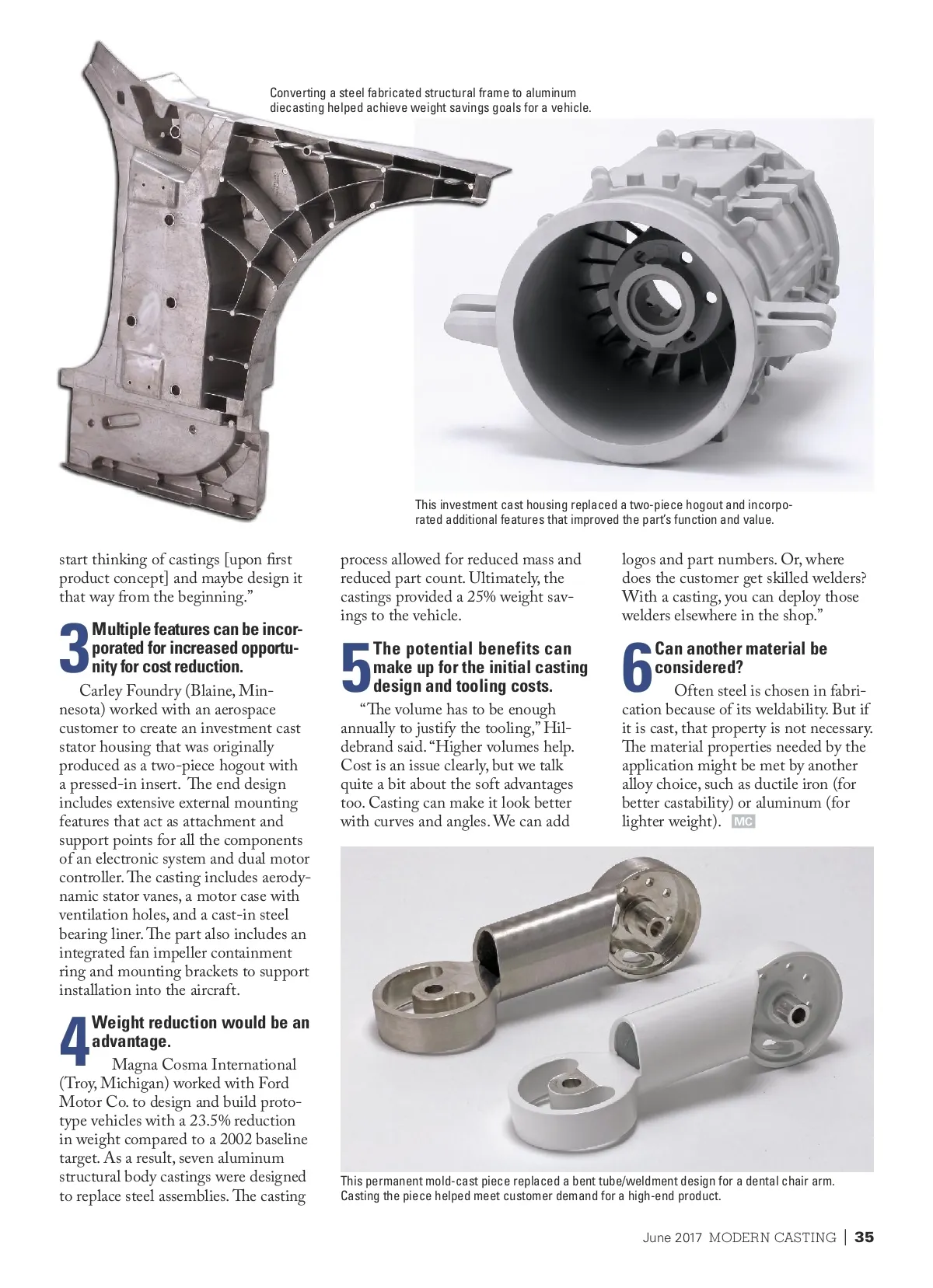 Converting a steel fabricated structural frame to aluminum diecasting helped achieve weight savings goals for a vehicle.

This investment cast housing replaced a two-piece hogout and incorporated additional features that improved the part's function and value.

start thinking of castings [upon first product concept] and maybe design it that way from the beginning."

3 Multiple features can be incorporated for increased opportunity for cost reduction.

Carley Foundry (Blaine, Minnesota) worked with an aerospace customer to create an investment cast stator housing that was originally produced as a two-piece hogout with a pressed-in insert. The end design includes extensive external mounting features that act as attachment and support points for all the components of an electronic system and dual motor controller. The casting includes aerodynamic stator vanes, a motor case with ventilation holes, and a cast-in steel bearing liner. The part also includes an integrated fan impeller containment ring and mounting brackets to support installation into the aircraft.

4 Weight reduction would be an advantage.

Magna Cosma International (Troy, Michigan) worked with Ford Motor Co. to design and build prototype vehicles with a 23.5% reduction in weight compared to a 2002 baseline target. As a result, seven aluminum structural body castings were designed to replace steel assemblies. The casting process allowed for reduced mass and reduced part count. Ultimately, the castings provided a 25% weight savings to the vehicle.

5 The potential benefits can make up for the initial casting design and tooling costs.

"The volume has to be enough annually to justify the tooling," Hildebrand said. "Higher volumes help. Cost is an issue clearly, but we talk quite a bit about the soft advantages too. Casting can make it look better with curves and angles. We can add logos and part numbers. Or, where does the customer get skilled welders? With a casting, you can deploy those welders elsewhere in the shop."

6 Can another material be considered?

Often steel is chosen in fabrication because of its weldability. But if it is cast, that property is not necessary. The material properties needed by the application might be met by another alloy choice, such as ductile iron (for better castability) or aluminum (for lighter weight). MC

This permanent mold-cast piece replaced a bent tube/weldment design for a dental chair arm. Casting the piece helped meet customer demand for a high-end product.

June 2017 MODERN CASTING | 35