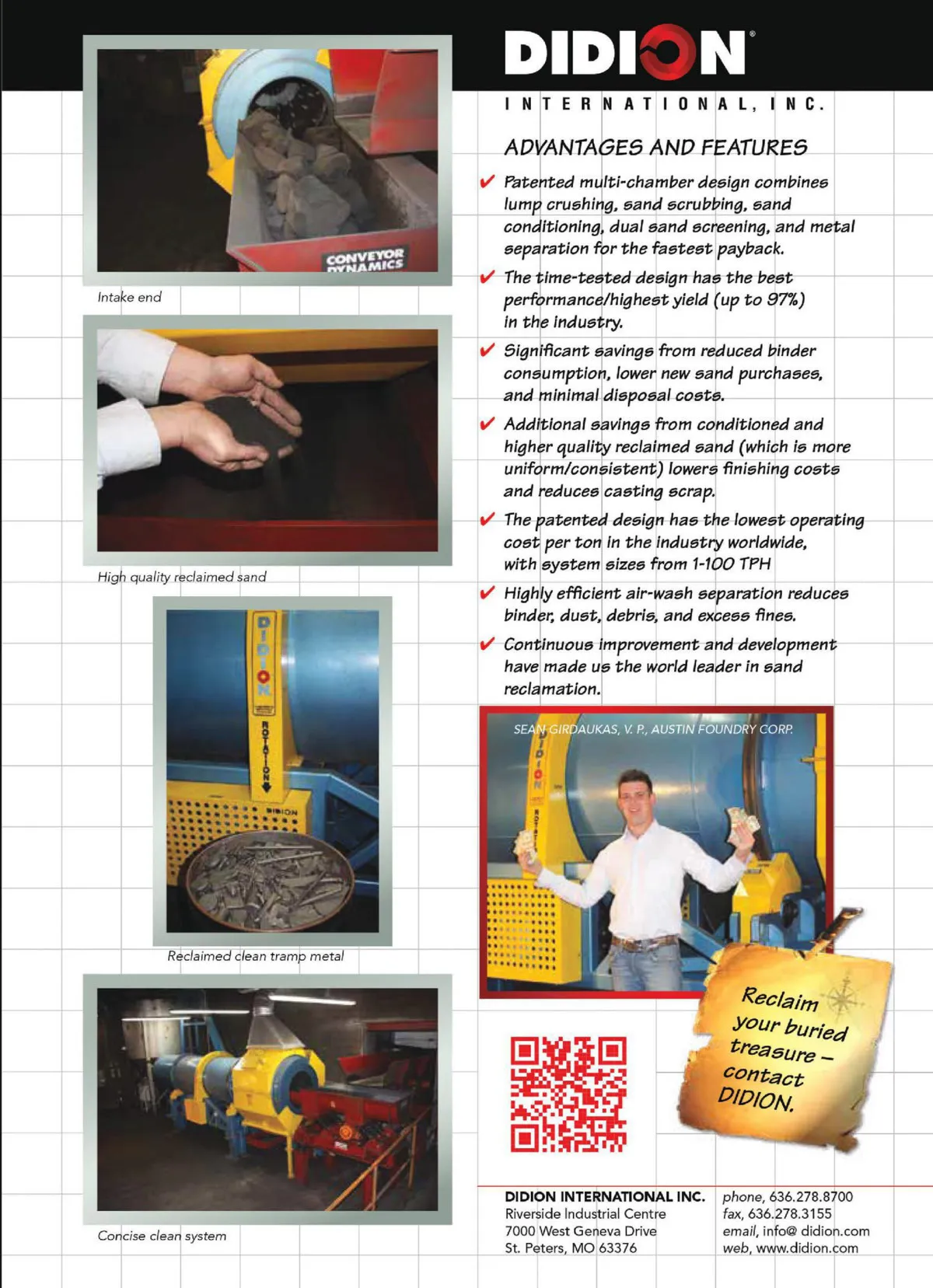 CONVEYOR DYNAMICS

Intake end

High quality reclaimed sand

DIDION

ROTATION

DIDION

Reclaimed clean tramp metal

Concise clean system

DIDION®

INTERNATIONAL, INC.

ADVANTAGES AND FEATURES

✔ Patented multi-chamber design combines lump crushing, sand scrubbing, sand conditioning, dual sand screening, and metal separation for the fastest payback.

✔ The time-tested design has the best performance/highest yield (up to 97%) in the industry.

✔ Significant savings from reduced binder consumption, lower new sand purchases, and minimal disposal costs.

✔ Additional savings from conditioned and higher quality reclaimed sand (which is more uniform/consistent) lowers finishing costs and reduces casting scrap.

✔ The patented design has the lowest operating cost per ton in the industry worldwide, with system sizes from 1-100 TPH

✔ Highly efficient air-wash separation reduces binder, dust, debris, and excess fines.

✔ Continuous improvement and development have made us the world leader in sand reclamation.

SEAN GIRDAUKAS, V. P., AUSTIN FOUNDRY CORP.

Reclaim your buried treasure – contact DIDION.

DIDION INTERNATIONAL INC.
Riverside Industrial Centre
7000 West Geneva Drive
St. Peters, MO 63376

phone, 636.278.8700
fax, 636.278.3155
email, info@ didion.com
web, www.didion.com