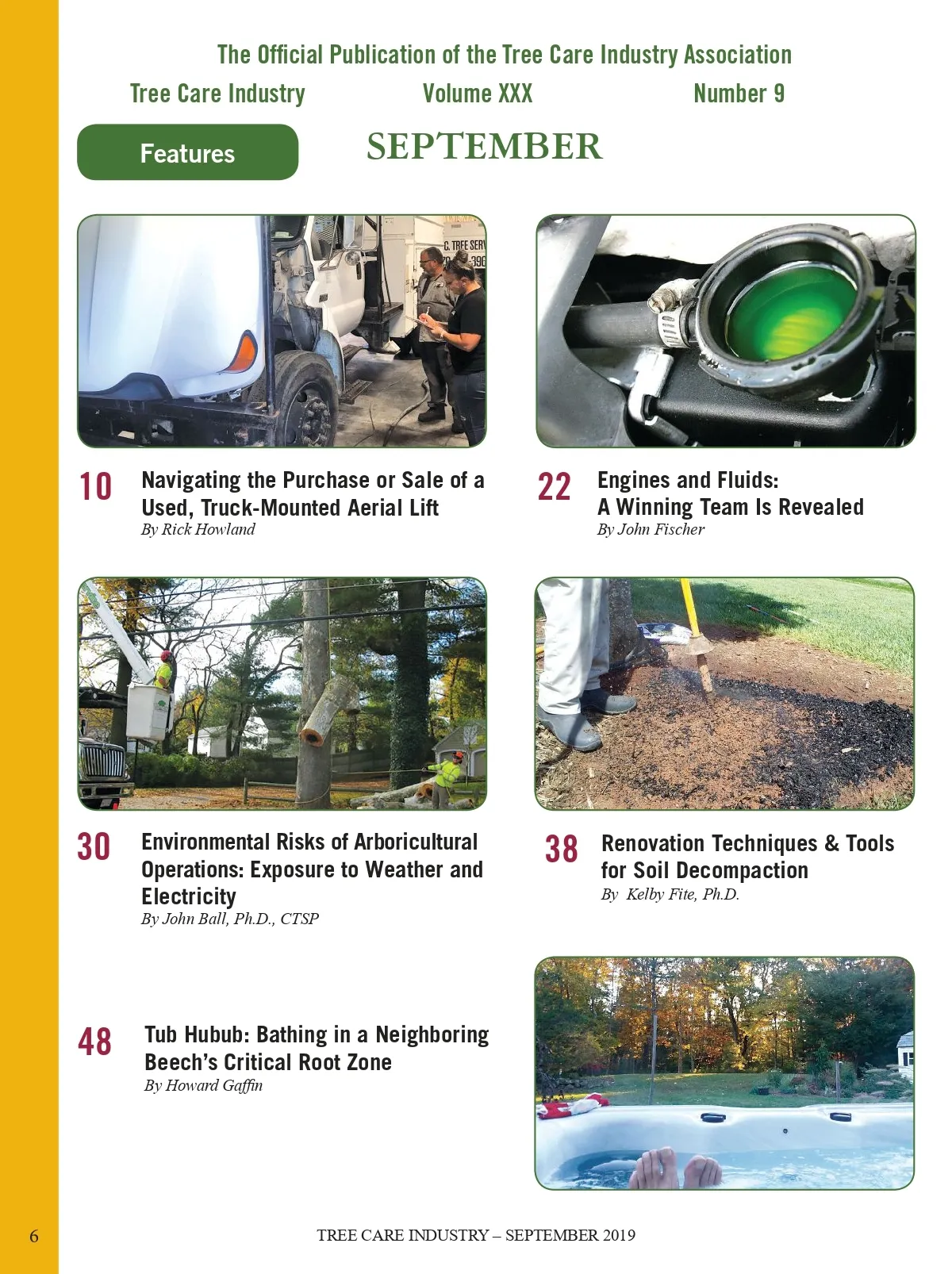 The Official Publication of the Tree Care Industry Association

Tree Care Industry Volume XXX Number 9

Features

SEPTEMBER

C. TREE SERV

10 Navigating the Purchase or Sale of a Used, Truck-Mounted Aerial Lift
By Rick Howland

22 Engines and Fluids: A Winning Team Is Revealed
By John Fischer

30 Environmental Risks of Arboricultural Operations: Exposure to Weather and Electricity
By John Ball, Ph.D., CTSP

38 Renovation Techniques & Tools for Soil Decompaction
By Kelby Fite, Ph.D.

48 Tub Hubub: Bathing in a Neighboring Beech's Critical Root Zone
By Howard Gaffin

6 TREE CARE INDUSTRY – SEPTEMBER 2019