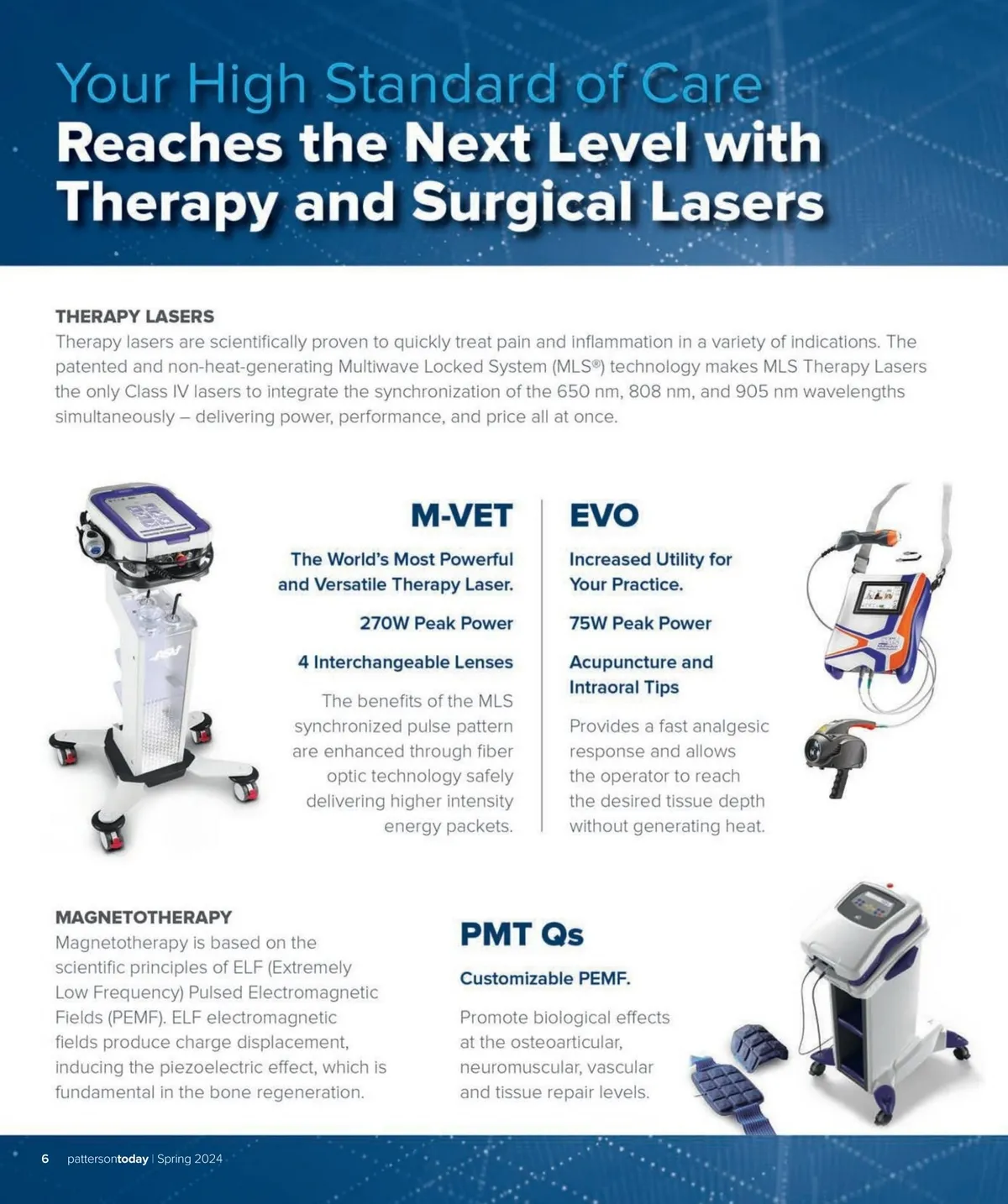 Your High Standard of Care
Reaches the Next Level with Therapy and Surgical Lasers

THERAPY LASERS
Therapy lasers are scientifically proven to quickly treat pain and inflammation in a variety of indications. The patented and non-heat-generating Multiwave Locked System (MLS®) technology makes MLS Therapy Lasers the only Class IV lasers to integrate the synchronization of the 650 nm, 808 nm, and 905 nm wavelengths simultaneously – delivering power, performance, and price all at once.

M-VET

The World's Most Powerful and Versatile Therapy Laser.

270W Peak Power

4 Interchangeable Lenses

The benefits of the MLS synchronized pulse pattern are enhanced through fiber optic technology safely delivering higher intensity energy packets.

EVO

Increased Utility for Your Practice.

75W Peak Power

Acupuncture and Intraoral Tips

Provides a fast analgesic response and allows the operator to reach the desired tissue depth without generating heat.

MAGNETOTHERAPY
Magnetotherapy is based on the scientific principles of ELF (Extremely Low Frequency) Pulsed Electromagnetic Fields (PEMF). ELF electromagnetic fields produce charge displacement, inducing the piezoelectric effect, which is fundamental in the bone regeneration.

PMT Qs

Customizable PEMF.

Promote biological effects at the osteoarticular, neuromuscular, vascular and tissue repair levels.

6 pattersontoday | Spring 2024