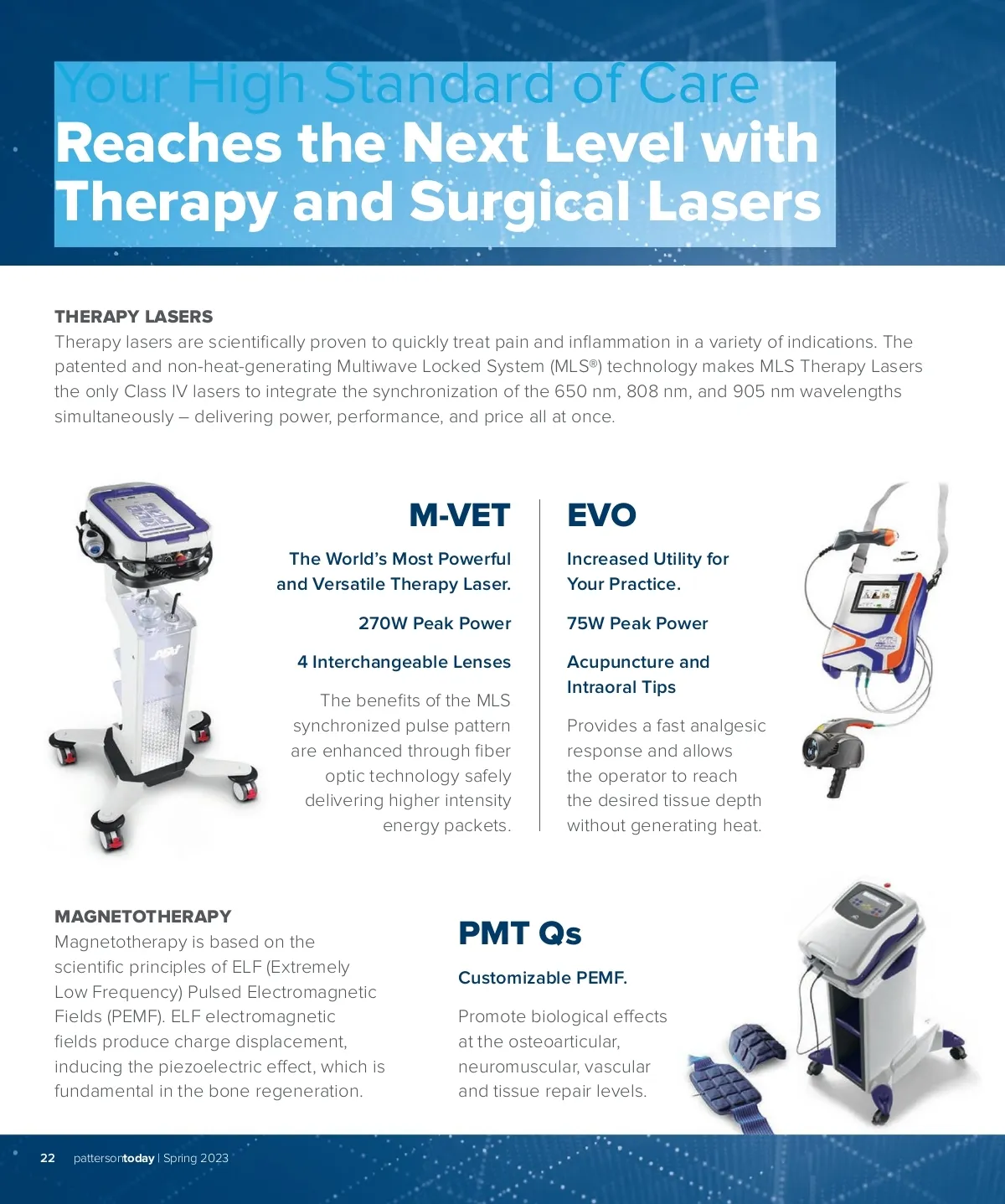 Your High Standard of Care
Reaches the Next Level with Therapy and Surgical Lasers

THERAPY LASERS
Therapy lasers are scientifically proven to quickly treat pain and inflammation in a variety of indications. The patented and non-heat-generating Multiwave Locked System (MLS®) technology makes MLS Therapy Lasers the only Class IV lasers to integrate the synchronization of the 650 nm, 808 nm, and 905 nm wavelengths simultaneously – delivering power, performance, and price all at once.

M-VET

The World's Most Powerful and Versatile Therapy Laser.

270W Peak Power

4 Interchangeable Lenses

The benefits of the MLS synchronized pulse pattern are enhanced through fiber optic technology safely delivering higher intensity energy packets.

EVO

Increased Utility for Your Practice.

75W Peak Power

Acupuncture and Intraoral Tips

Provides a fast analgesic response and allows the operator to reach the desired tissue depth without generating heat.

MAGNETOTHERAPY
Magnetotherapy is based on the scientific principles of ELF (Extremely Low Frequency) Pulsed Electromagnetic Fields (PEMF). ELF electromagnetic fields produce charge displacement, inducing the piezoelectric effect, which is fundamental in the bone regeneration.

PMT Qs

Customizable PEMF.

Promote biological effects at the osteoarticular, neuromuscular, vascular and tissue repair levels.

22 pattersontoday | Spring 2023