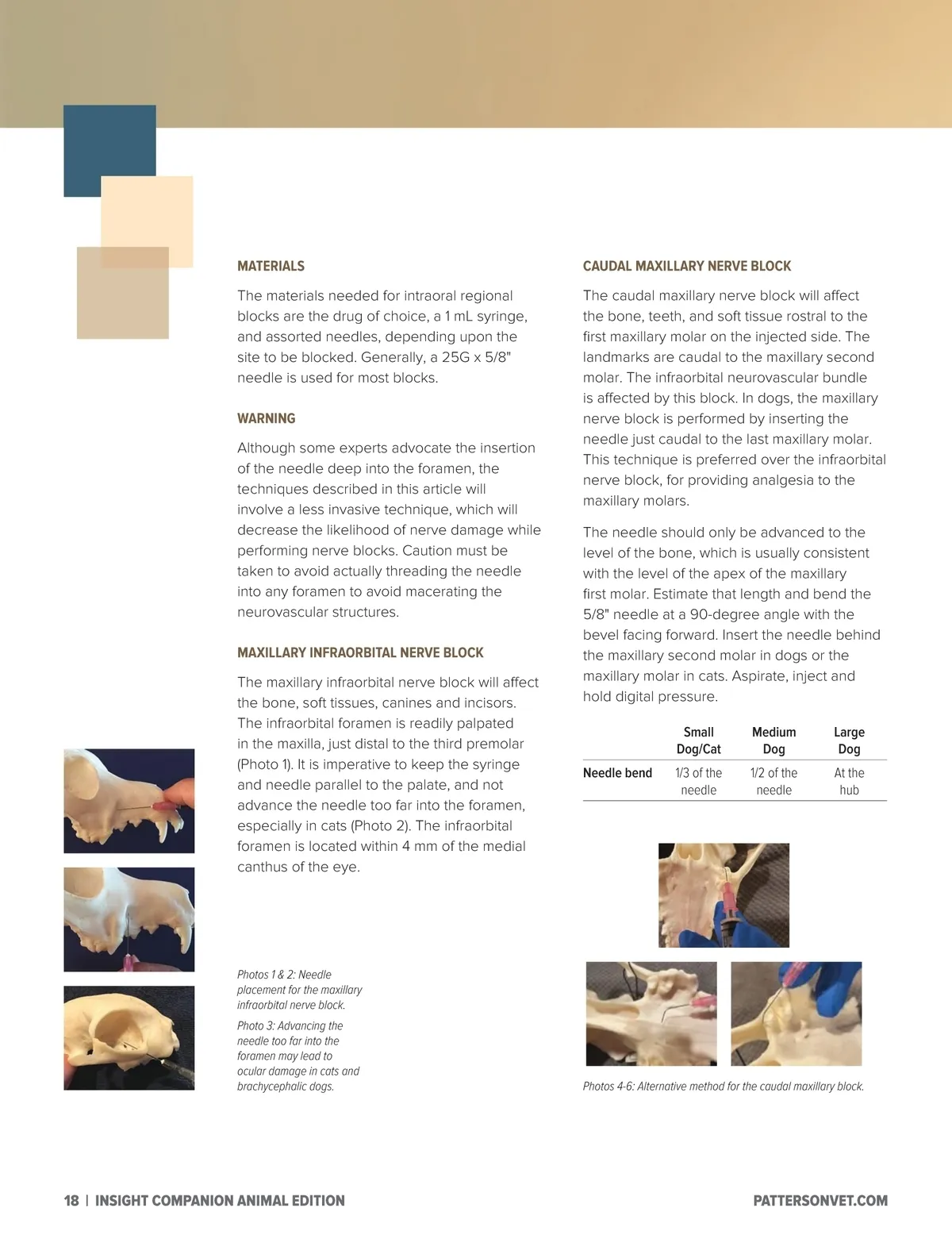 MATERIALS

The materials needed for intraoral regional blocks are the drug of choice, a 1 mL syringe, and assorted needles, depending upon the site to be blocked. Generally, a 25G x 5/8" needle is used for most blocks.

WARNING

Although some experts advocate the insertion of the needle deep into the foramen, the techniques described in this article will involve a less invasive technique, which will decrease the likelihood of nerve damage while performing nerve blocks. Caution must be taken to avoid actually threading the needle into any foramen to avoid macerating the neurovascular structures.

MAXILLARY INFRAORBITAL NERVE BLOCK

The maxillary infraorbital nerve block will affect the bone, soft tissues, canines and incisors. The infraorbital foramen is readily palpated in the maxilla, just distal to the third premolar (Photo 1). It is imperative to keep the syringe and needle parallel to the palate, and not advance the needle too far into the foramen, especially in cats (Photo 2). The infraorbital foramen is located within 4 mm of the medial canthus of the eye.

Photos 1 & 2: Needle placement for the maxillary infraorbital nerve block.

Photo 3: Advancing the needle too far into the foramen may lead to ocular damage in cats and brachycephalic dogs.

CAUDAL MAXILLARY NERVE BLOCK

The caudal maxillary nerve block will affect the bone, teeth, and soft tissue rostral to the first maxillary molar on the injected side. The landmarks are caudal to the maxillary second molar. The infraorbital neurovascular bundle is affected by this block. In dogs, the maxillary nerve block is performed by inserting the needle just caudal to the last maxillary molar. This technique is preferred over the infraorbital nerve block, for providing analgesia to the maxillary molars.

The needle should only be advanced to the level of the bone, which is usually consistent with the level of the apex of the maxillary first molar. Estimate that length and bend the 5/8" needle at a 90-degree angle with the bevel facing forward. Insert the needle behind the maxillary second molar in dogs or the maxillary molar in cats. Aspirate, inject and hold digital pressure.

| | Small Dog/Cat | Medium Dog | Large Dog |
|---|---|---|---|
| Needle bend | 1/3 of the needle | 1/2 of the needle | At the hub |

Photos 4-6: Alternative method for the caudal maxillary block.

18 | INSIGHT COMPANION ANIMAL EDITION

PATTERSONVET.COM