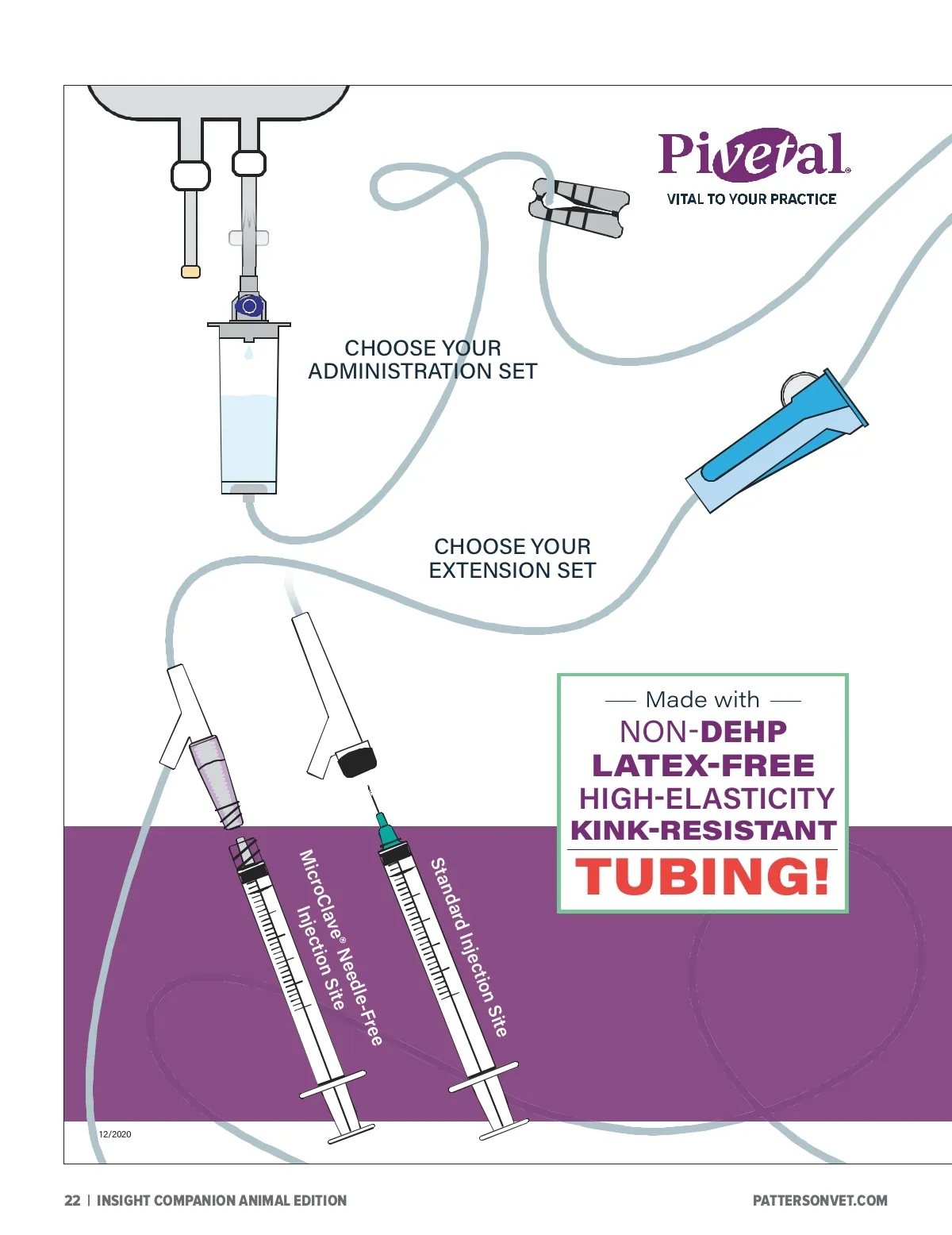 Pivetal®
VITAL TO YOUR PRACTICE

CHOOSE YOUR ADMINISTRATION SET

CHOOSE YOUR EXTENSION SET

Made with
NON-DEHP
LATEX-FREE
HIGH-ELASTICITY
KINK-RESISTANT
TUBING!

MicroClave® Needle-Free Injection Site

Standard Injection Site

12/2020

22 | INSIGHT COMPANION ANIMAL EDITION

PATTERSONVET.COM