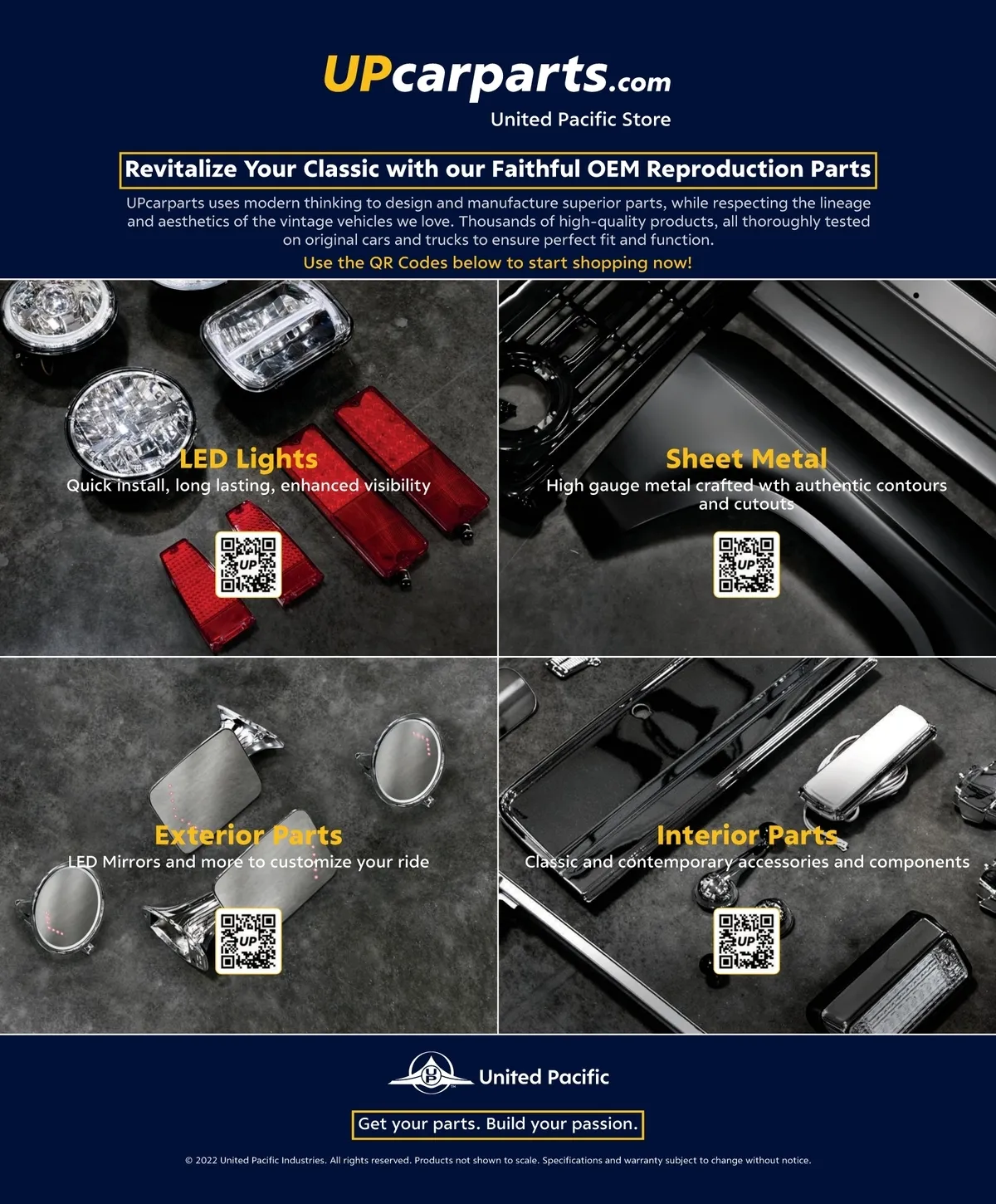 UPcarparts.com
United Pacific Store

Revitalize Your Classic with our Faithful OEM Reproduction Parts

UPcarparts uses modern thinking to design and manufacture superior parts, while respecting the lineage and aesthetics of the vintage vehicles we love. Thousands of high-quality products, all thoroughly tested on original cars and trucks to ensure perfect fit and function.

Use the QR Codes below to start shopping now!

LED Lights
Quick install, long lasting, enhanced visibility

UP

Sheet Metal
High gauge metal crafted wth authentic contours and cutouts

UP

Exterior Parts
LED Mirrors and more to customize your ride

UP

Interior Parts
Classic and contemporary accessories and components

UP

United Pacific

Get your parts. Build your passion.

© 2022 United Pacific Industries. All rights reserved. Products not shown to scale. Specifications and warranty subject to change without notice.